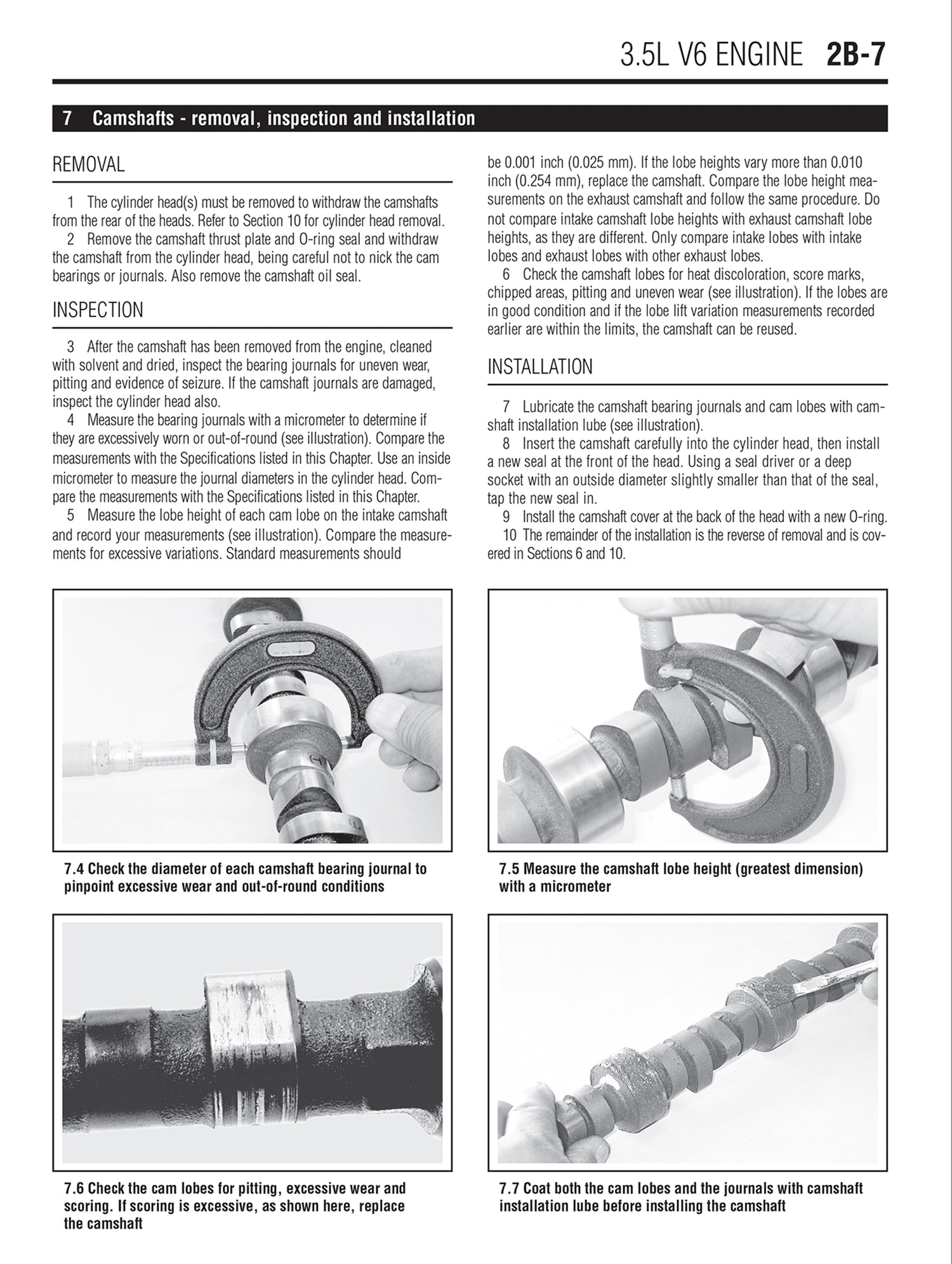 3.5L V6 ENGINE 2B-7

7 Camshafts - removal, inspection and installation

REMOVAL

1 The cylinder head(s) must be removed to withdraw the camshafts from the rear of the heads. Refer to Section 10 for cylinder head removal.
2 Remove the camshaft thrust plate and O-ring seal and withdraw the camshaft from the cylinder head, being careful not to nick the cam bearings or journals. Also remove the camshaft oil seal.

INSPECTION

3 After the camshaft has been removed from the engine, cleaned with solvent and dried, inspect the bearing journals for uneven wear, pitting and evidence of seizure. If the camshaft journals are damaged, inspect the cylinder head also.
4 Measure the bearing journals with a micrometer to determine if they are excessively worn or out-of-round (see illustration). Compare the measurements with the Specifications listed in this Chapter. Use an inside micrometer to measure the journal diameters in the cylinder head. Compare the measurements with the Specifications listed in this Chapter.
5 Measure the lobe height of each cam lobe on the intake camshaft and record your measurements (see illustration). Compare the measurements for excessive variations. Standard measurements should be 0.001 inch (0.025 mm). If the lobe heights vary more than 0.010 inch (0.254 mm), replace the camshaft. Compare the lobe height measurements on the exhaust camshaft and follow the same procedure. Do not compare intake camshaft lobe heights with exhaust camshaft lobe heights, as they are different. Only compare intake lobes with intake lobes and exhaust lobes with other exhaust lobes.
6 Check the camshaft lobes for heat discoloration, score marks, chipped areas, pitting and uneven wear (see illustration). If the lobes are in good condition and if the lobe lift variation measurements recorded earlier are within the limits, the camshaft can be reused.

INSTALLATION

7 Lubricate the camshaft bearing journals and cam lobes with camshaft installation lube (see illustration).
8 Insert the camshaft carefully into the cylinder head, then install a new seal at the front of the head. Using a seal driver or a deep socket with an outside diameter slightly smaller than that of the seal, tap the new seal in.
9 Install the camshaft cover at the back of the head with a new O-ring.
10 The remainder of the installation is the reverse of removal and is covered in Sections 6 and 10.

7.4 Check the diameter of each camshaft bearing journal to pinpoint excessive wear and out-of-round conditions

7.5 Measure the camshaft lobe height (greatest dimension) with a micrometer

7.6 Check the cam lobes for pitting, excessive wear and scoring. If scoring is excessive, as shown here, replace the camshaft

7.7 Coat both the cam lobes and the journals with camshaft installation lube before installing the camshaft