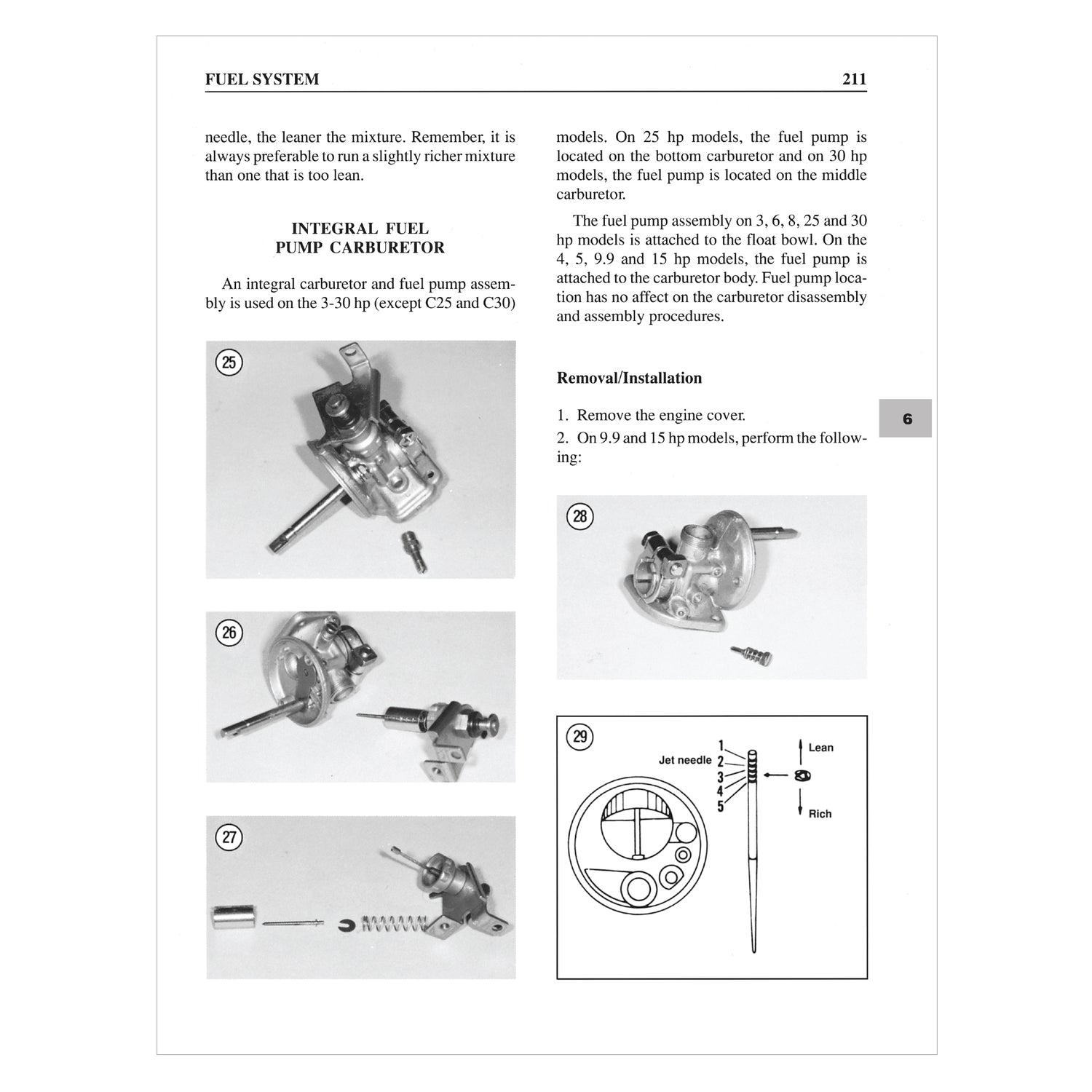 FUEL SYSTEM 211

needle, the leaner the mixture. Remember, it is always preferable to run a slightly richer mixture than one that is too lean.

INTEGRAL FUEL PUMP CARBURETOR

An integral carburetor and fuel pump assembly is used on the 3-30 hp (except C25 and C30)

25

26

27

models. On 25 hp models, the fuel pump is located on the bottom carburetor and on 30 hp models, the fuel pump is located on the middle carburetor.

The fuel pump assembly on 3, 6, 8, 25 and 30 hp models is attached to the float bowl. On the 4, 5, 9.9 and 15 hp models, the fuel pump is attached to the carburetor body. Fuel pump location has no affect on the carburetor disassembly and assembly procedures.

Removal/Installation

1. Remove the engine cover.

2. On 9.9 and 15 hp models, perform the following:

6

28

29

Jet needle
1
2
3
4
5
Lean
Rich