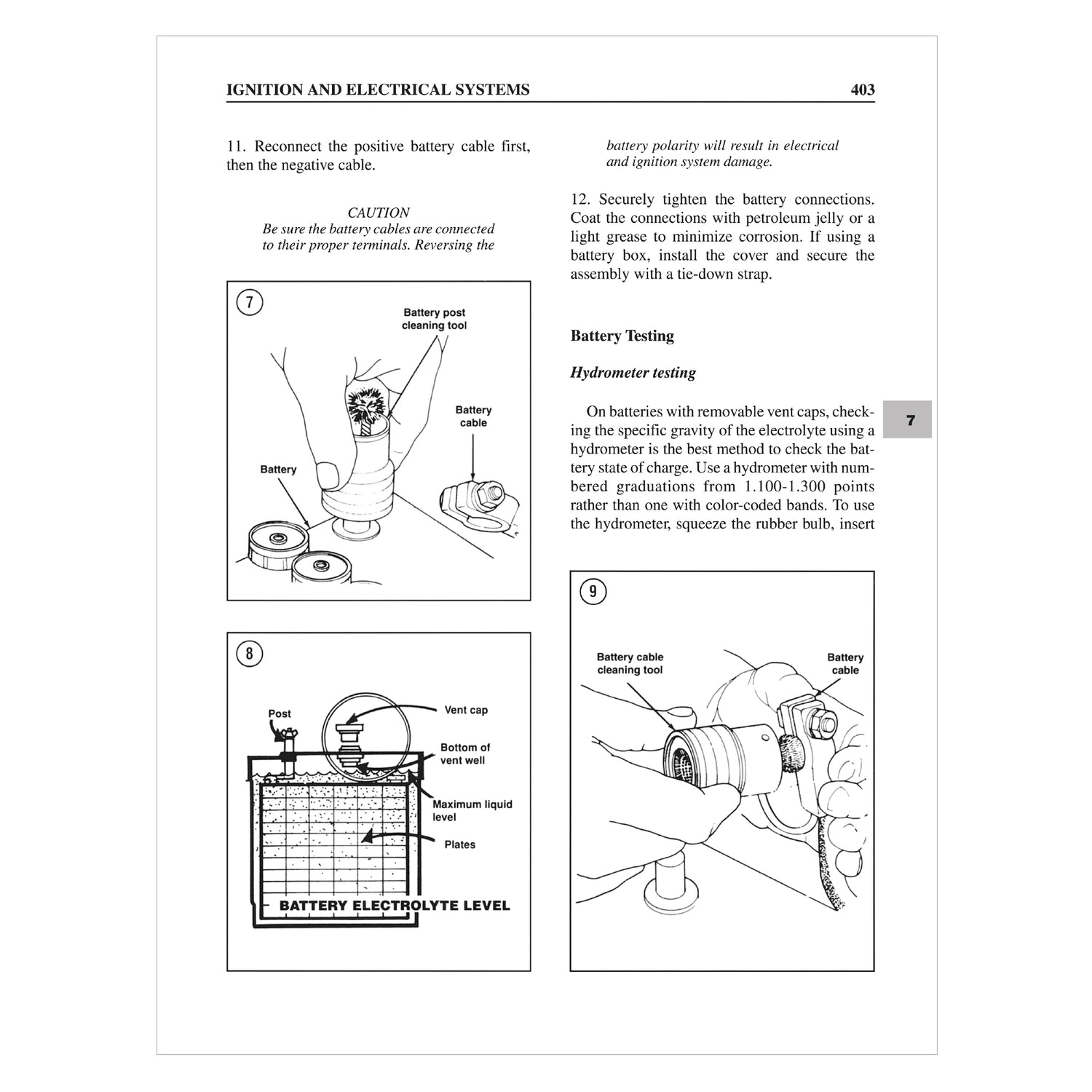 IGNITION AND ELECTRICAL SYSTEMS 403

11. Reconnect the positive battery cable first, then the negative cable.

CAUTION
Be sure the battery cables are connected to their proper terminals. Reversing the

7

Battery post cleaning tool

Battery cable

Battery

8

Post

Vent cap

Bottom of vent well

Maximum liquid level

Plates

BATTERY ELECTROLYTE LEVEL

battery polarity will result in electrical and ignition system damage.

12. Securely tighten the battery connections. Coat the connections with petroleum jelly or a light grease to minimize corrosion. If using a battery box, install the cover and secure the assembly with a tie-down strap.

Battery Testing

Hydrometer testing

On batteries with removable vent caps, checking the specific gravity of the electrolyte using a hydrometer is the best method to check the battery state of charge. Use a hydrometer with numbered graduations from 1.100-1.300 points rather than one with color-coded bands. To use the hydrometer, squeeze the rubber bulb, insert

7

9

Battery cable cleaning tool

Battery cable