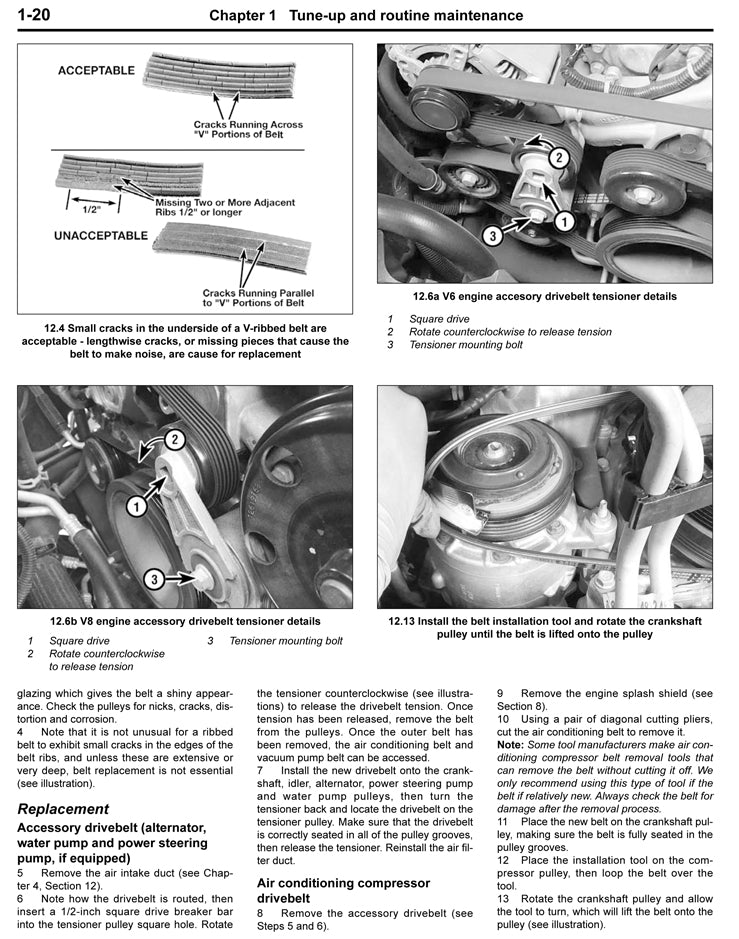 1-20 Chapter 1 Tune-up and routine maintenance

ACCEPTABLE

Cracks Running Across "V" Portions of Belt

1/2"

Missing Two or More Adjacent Ribs 1/2" or longer

UNACCEPTABLE

Cracks Running Parallel to "V" Portions of Belt

12.4 Small cracks in the underside of a V-ribbed belt are acceptable - lengthwise cracks, or missing pieces that cause the belt to make noise, are cause for replacement

2
1
3

12.6a V6 engine accesory drivebelt tensioner details

1 Square drive
2 Rotate counterclockwise to release tension
3 Tensioner mounting bolt

2
1
3

12.6b V8 engine accessory drivebelt tensioner details

1 Square drive
2 Rotate counterclockwise to release tension
3 Tensioner mounting bolt

12.13 Install the belt installation tool and rotate the crankshaft pulley until the belt is lifted onto the pulley

glazing which gives the belt a shiny appearance. Check the pulleys for nicks, cracks, distortion and corrosion.
4 Note that it is not unusual for a ribbed belt to exhibit small cracks in the edges of the belt ribs, and unless these are extensive or very deep, belt replacement is not essential (see illustration).

Replacement

Accessory drivebelt (alternator, water pump and power steering pump, if equipped)
5 Remove the air intake duct (see Chapter 4, Section 12).
6 Note how the drivebelt is routed, then insert a 1/2-inch square drive breaker bar into the tensioner pulley square hole. Rotate the tensioner counterclockwise (see illustrations) to release the drivebelt tension. Once tension has been released, remove the belt from the pulleys. Once the outer belt has been removed, the air conditioning belt and vacuum pump belt can be accessed.
7 Install the new drivebelt onto the crankshaft, idler, alternator, power steering pump and water pump pulleys, then turn the tensioner back and locate the drivebelt on the tensioner pulley. Make sure that the drivebelt is correctly seated in all of the pulley grooves, then release the tensioner. Reinstall the air filter duct.

Air conditioning compressor drivebelt
8 Remove the accessory drivebelt (see Steps 5 and 6).
9 Remove the engine splash shield (see Section 8).
10 Using a pair of diagonal cutting pliers, cut the air conditioning belt to remove it.
Note: Some tool manufacturers make air conditioning compressor belt removal tools that can remove the belt without cutting it off. We only recommend using this type of tool if the belt if relatively new. Always check the belt for damage after the removal process.
11 Place the new belt on the crankshaft pulley, making sure the belt is fully seated in the pulley grooves.
12 Place the installation tool on the compressor pulley, then loop the belt over the tool.
13 Rotate the crankshaft pulley and allow the tool to turn, which will lift the belt onto the pulley (see illustration).