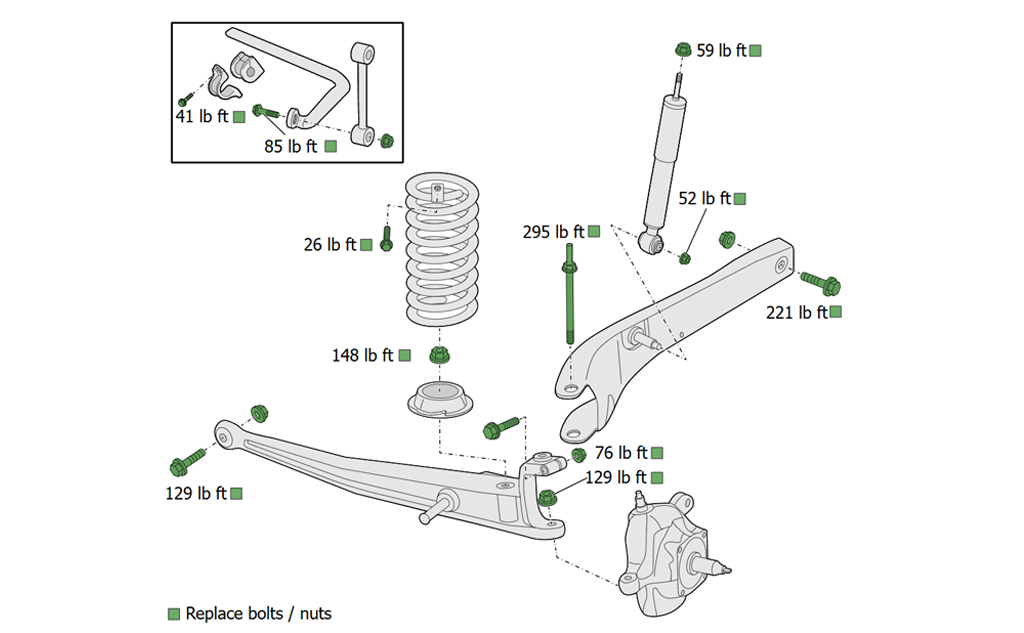 41 lb ft
85 lb ft
59 lb ft
52 lb ft
26 lb ft
295 lb ft
221 lb ft
148 lb ft
76 lb ft
129 lb ft
129 lb ft
Replace bolts / nuts