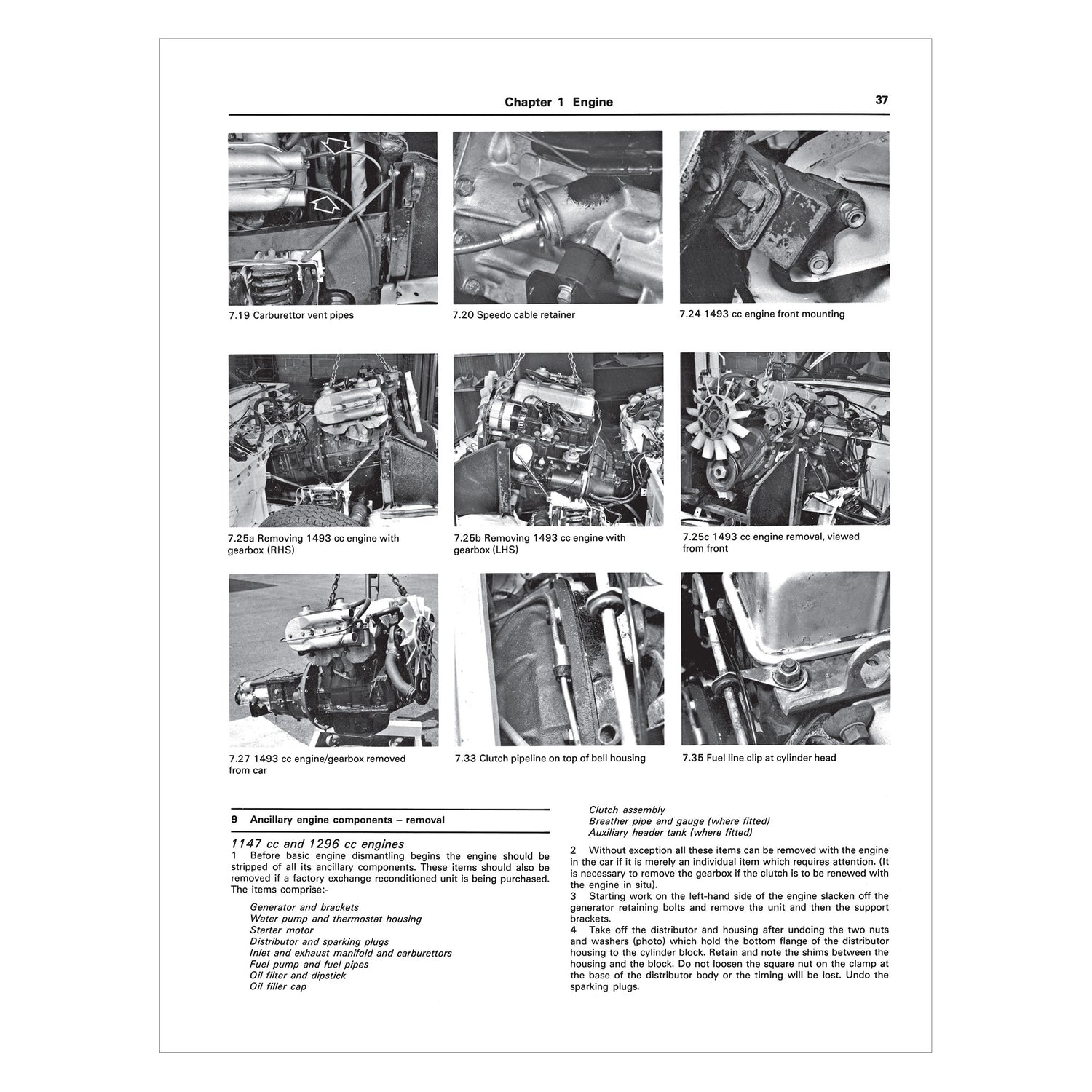 Chapter 1 Engine

37

7.19 Carburettor vent pipes

7.20 Speedo cable retainer

7.24 1493 cc engine front mounting

7.25a Removing 1493 cc engine with gearbox (RHS)

7.25b Removing 1493 cc engine with gearbox (LHS)

7.25c 1493 cc engine removal, viewed from front

7.27 1493 cc engine/gearbox removed from car

7.33 Clutch pipeline on top of bell housing

7.35 Fuel line clip at cylinder head

9 Ancillary engine components – removal

1147 cc and 1296 cc engines

1 Before basic engine dismantling begins the engine should be stripped of all its ancillary components. These items should also be removed if a factory exchange reconditioned unit is being purchased. The items comprise:-

Generator and brackets
Water pump and thermostat housing
Starter motor
Distributor and sparking plugs
Inlet and exhaust manifold and carburettors
Fuel pump and fuel pipes
Oil filter and dipstick
Oil filler cap
Clutch assembly
Breather pipe and gauge (where fitted)
Auxiliary header tank (where fitted)

2 Without exception all these items can be removed with the engine in the car if it is merely an individual item which requires attention. (It is necessary to remove the gearbox if the clutch is to be renewed with the engine in situ).
3 Starting work on the left-hand side of the engine slacken off the generator retaining bolts and remove the unit and then the support brackets.
4 Take off the distributor and housing after undoing the two nuts and washers (photo) which hold the bottom flange of the distributor housing to the cylinder block. Retain and note the shims between the housing and the block. Do not loosen the square nut on the clamp at the base of the distributor body or the timing will be lost. Undo the sparking plugs.