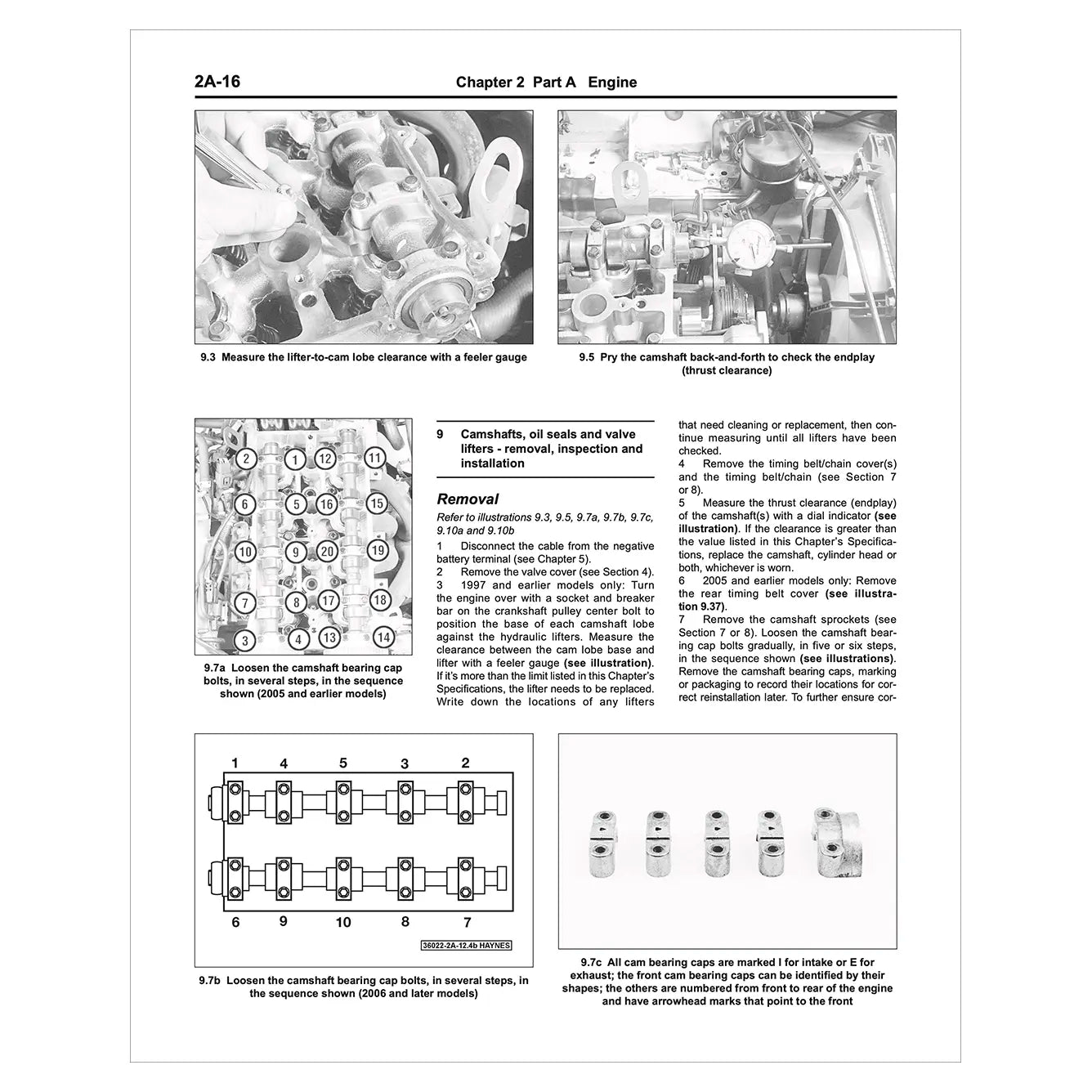 2A-16 Chapter 2 Part A Engine

9.3 Measure the lifter-to-cam lobe clearance with a feeler gauge

9.5 Pry the camshaft back-and-forth to check the endplay (thrust clearance)

2 1 12 11
6 5 16 15
10 9 20 19
7 8 17 18
3 4 13 14

9.7a Loosen the camshaft bearing cap bolts, in several steps, in the sequence shown (2005 and earlier models)

9 Camshafts, oil seals and valve lifters - removal, inspection and installation

Removal

Refer to illustrations 9.3, 9.5, 9.7a, 9.7b, 9.7c, 9.10a and 9.10b

1 Disconnect the cable from the negative battery terminal (see Chapter 5).

2 Remove the valve cover (see Section 4).

3 1997 and earlier models only: Turn the engine over with a socket and breaker bar on the crankshaft pulley center bolt to position the base of each camshaft lobe against the hydraulic lifters. Measure the clearance between the cam lobe base and lifter with a feeler gauge (see illustration). If it's more than the limit listed in this Chapter's Specifications, the lifter needs to be replaced. Write down the locations of any lifters that need cleaning or replacement, then continue measuring until all lifters have been checked.

4 Remove the timing belt/chain cover(s) and the timing belt/chain (see Section 7 or 8).

5 Measure the thrust clearance (endplay) of the camshaft(s) with a dial indicator (see illustration). If the clearance is greater than the value listed in this Chapter's Specifications, replace the camshaft, cylinder head or both, whichever is worn.

6 2005 and earlier models only: Remove the rear timing belt cover (see illustration 9.37).

7 Remove the camshaft sprockets (see Section 7 or 8). Loosen the camshaft bearing cap bolts gradually, in five or six steps, in the sequence shown (see illustrations). Remove the camshaft bearing caps, marking or packaging to record their locations for correct reinstallation later. To further ensure cor-

1 4 5 3 2
6 9 10 8 7

36022-2A-12.4b HAYNES

9.7b Loosen the camshaft bearing cap bolts, in several steps, in the sequence shown (2006 and later models)

9.7c All cam bearing caps are marked I for intake or E for exhaust; the front cam bearing caps can be identified by their shapes; the others are numbered from front to rear of the engine and have arrowhead marks that point to the front