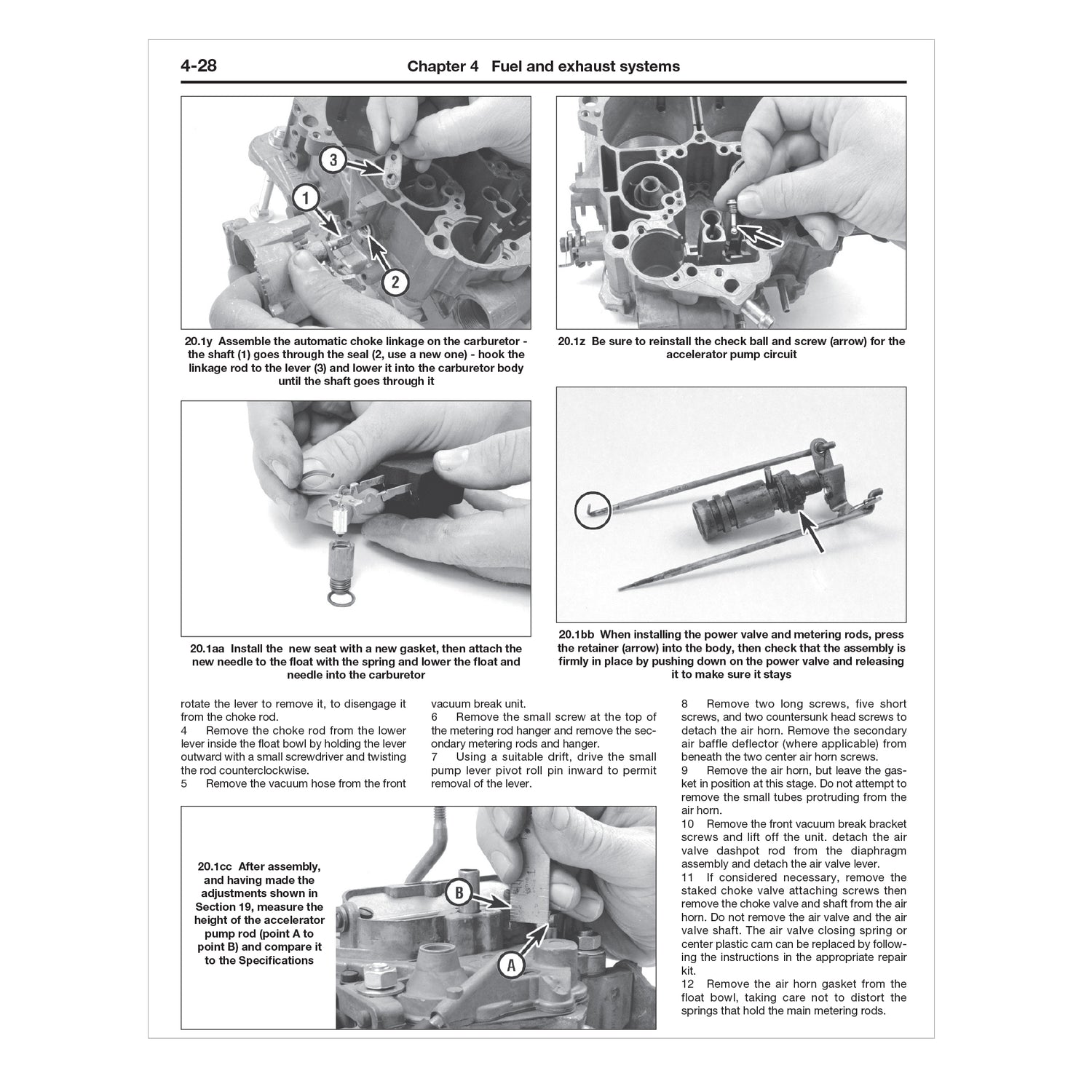 4-28 Chapter 4 Fuel and exhaust systems

3

1

2

20.1y Assemble the automatic choke linkage on the carburetor - the shaft (1) goes through the seal (2, use a new one) - hook the linkage rod to the lever (3) and lower it into the carburetor body until the shaft goes through it

20.1z Be sure to reinstall the check ball and screw (arrow) for the accelerator pump circuit

20.1aa Install the new seat with a new gasket, then attach the new needle to the float with the spring and lower the float and needle into the carburetor

20.1bb When installing the power valve and metering rods, press the retainer (arrow) into the body, then check that the assembly is firmly in place by pushing down on the power valve and releasing it to make sure it stays

rotate the lever to remove it, to disengage it from the choke rod.
4 Remove the choke rod from the lower lever inside the float bowl by holding the lever outward with a small screwdriver and twisting the rod counterclockwise.
5 Remove the vacuum hose from the front

vacuum break unit.
6 Remove the small screw at the top of the metering rod hanger and remove the secondary metering rods and hanger.
7 Using a suitable drift, drive the small pump lever pivot roll pin inward to permit removal of the lever.

8 Remove two long screws, five short screws, and two countersunk head screws to detach the air horn. Remove the secondary air baffle deflector (where applicable) from beneath the two center air horn screws.
9 Remove the air horn, but leave the gasket in position at this stage. Do not attempt to remove the small tubes protruding from the air horn.
10 Remove the front vacuum break bracket screws and lift off the unit. detach the air valve dashpot rod from the diaphragm assembly and detach the air valve lever.
11 If considered necessary, remove the staked choke valve attaching screws then remove the choke valve and shaft from the air horn. Do not remove the air valve and the air valve shaft. The air valve closing spring or center plastic cam can be replaced by following the instructions in the appropriate repair kit.
12 Remove the air horn gasket from the float bowl, taking care not to distort the springs that hold the main metering rods.

20.1cc After assembly, and having made the adjustments shown in Section 19, measure the height of the accelerator pump rod (point A to point B) and compare it to the Specifications

B

A