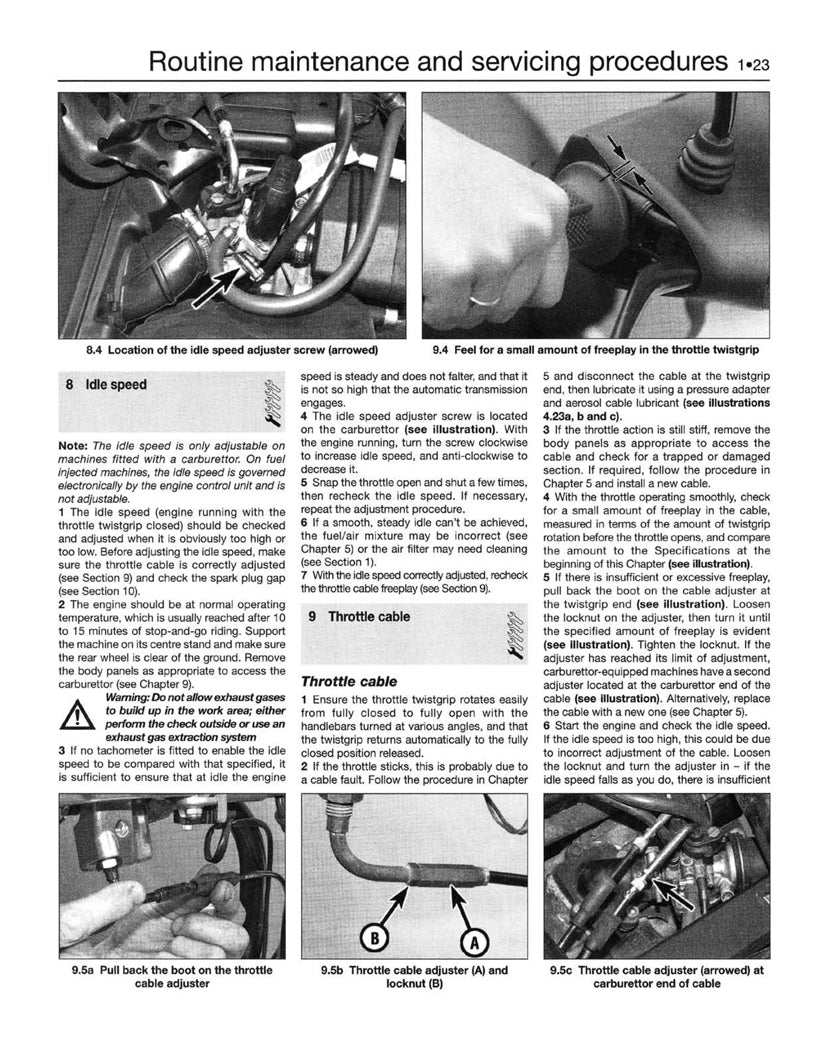 Routine maintenance and servicing procedures 1•23

8.4 Location of the idle speed adjuster screw (arrowed)

9.4 Feel for a small amount of freeplay in the throttle twistgrip

8 Idle speed

Note: The idle speed is only adjustable on machines fitted with a carburettor. On fuel injected machines, the idle speed is governed electronically by the engine control unit and is not adjustable.

1 The idle speed (engine running with the throttle twistgrip closed) should be checked and adjusted when it is obviously too high or too low. Before adjusting the idle speed, make sure the throttle cable is correctly adjusted (see Section 9) and check the spark plug gap (see Section 10).

2 The engine should be at normal operating temperature, which is usually reached after 10 to 15 minutes of stop-and-go riding. Support the machine on its centre stand and make sure the rear wheel is clear of the ground. Remove the body panels as appropriate to access the carburettor (see Chapter 9).

Warning: Do not allow exhaust gases to build up in the work area; either perform the check outside or use an exhaust gas extraction system

3 If no tachometer is fitted to enable the idle speed to be compared with that specified, it is sufficient to ensure that at idle the engine speed is steady and does not falter, and that it is not so high that the automatic transmission engages.

4 The idle speed adjuster screw is located on the carburettor (see illustration). With the engine running, turn the screw clockwise to increase idle speed, and anti-clockwise to decrease it.

5 Snap the throttle open and shut a few times, then recheck the idle speed. If necessary, repeat the adjustment procedure.

6 If a smooth, steady idle can't be achieved, the fuel/air mixture may be incorrect (see Chapter 5) or the air filter may need cleaning (see Section 1).

7 With the idle speed correctly adjusted, recheck the throttle cable freeplay (see Section 9).

9 Throttle cable

Throttle cable

1 Ensure the throttle twistgrip rotates easily from fully closed to fully open with the handlebars turned at various angles, and that the twistgrip returns automatically to the fully closed position released.

2 If the throttle sticks, this is probably due to a cable fault. Follow the procedure in Chapter 5 and disconnect the cable at the twistgrip end, then lubricate it using a pressure adapter and aerosol cable lubricant (see illustrations 4.23a, b and c).

3 If the throttle action is still stiff, remove the body panels as appropriate to access the cable and check for a trapped or damaged section. If required, follow the procedure in Chapter 5 and install a new cable.

4 With the throttle operating smoothly, check for a small amount of freeplay in the cable, measured in terms of the amount of twistgrip rotation before the throttle opens, and compare the amount to the Specifications at the beginning of this Chapter (see illustration).

5 If there is insufficient or excessive freeplay, pull back the boot on the cable adjuster at the twistgrip end (see illustration). Loosen the locknut on the adjuster, then turn it until the specified amount of freeplay is evident (see illustration). Tighten the locknut. If the adjuster has reached its limit of adjustment, carburettor-equipped machines have a second adjuster located at the carburettor end of the cable (see illustration). Alternatively, replace the cable with a new one (see Chapter 5).

6 Start the engine and check the idle speed. If the idle speed is too high, this could be due to incorrect adjustment of the cable. Loosen the locknut and turn the adjuster in – if the idle speed falls as you do, there is insufficient

B

A

9.5a Pull back the boot on the throttle cable adjuster

9.5b Throttle cable adjuster (A) and locknut (B)

9.5c Throttle cable adjuster (arrowed) at carburettor end of cable