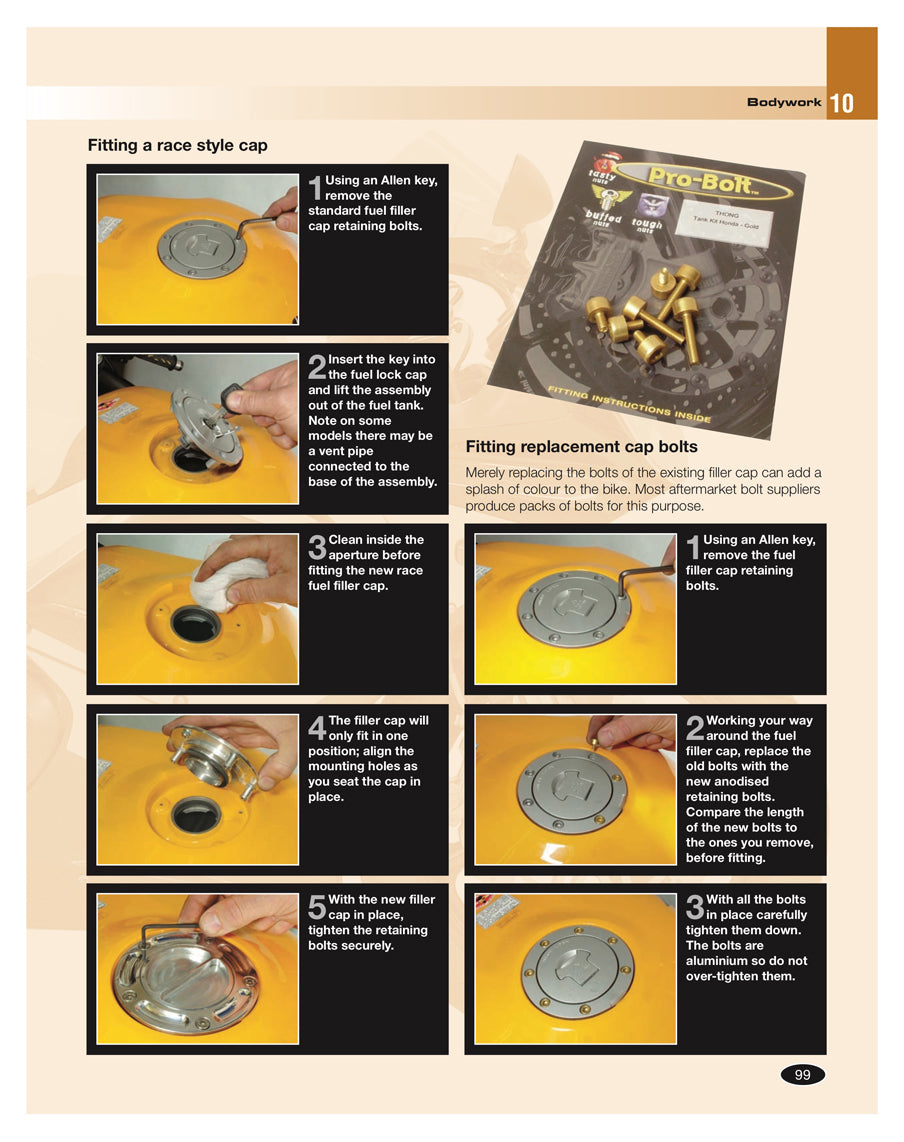 Bodywork 10

Fitting a race style cap

1 Using an Allen key, remove the standard fuel filler cap retaining bolts.

2 Insert the key into the fuel lock cap and lift the assembly out of the fuel tank. Note on some models there may be a vent pipe connected to the base of the assembly.

3 Clean inside the aperture before fitting the new race fuel filler cap.

4 The filler cap will only fit in one position; align the mounting holes as you seat the cap in place.

5 With the new filler cap in place, tighten the retaining bolts securely.

tasty nuts
Pro-Bolt
buffed nuts
tough nuts
THONG
Tank Kit Honda - Gold
FITTING INSTRUCTIONS INSIDE

Fitting replacement cap bolts

Merely replacing the bolts of the existing filler cap can add a splash of colour to the bike. Most aftermarket bolt suppliers produce packs of bolts for this purpose.

1 Using an Allen key, remove the fuel filler cap retaining bolts.

2 Working your way around the fuel filler cap, replace the old bolts with the new anodised retaining bolts. Compare the length of the new bolts to the ones you remove, before fitting.

3 With all the bolts in place carefully tighten them down. The bolts are aluminium so do not over-tighten them.

99