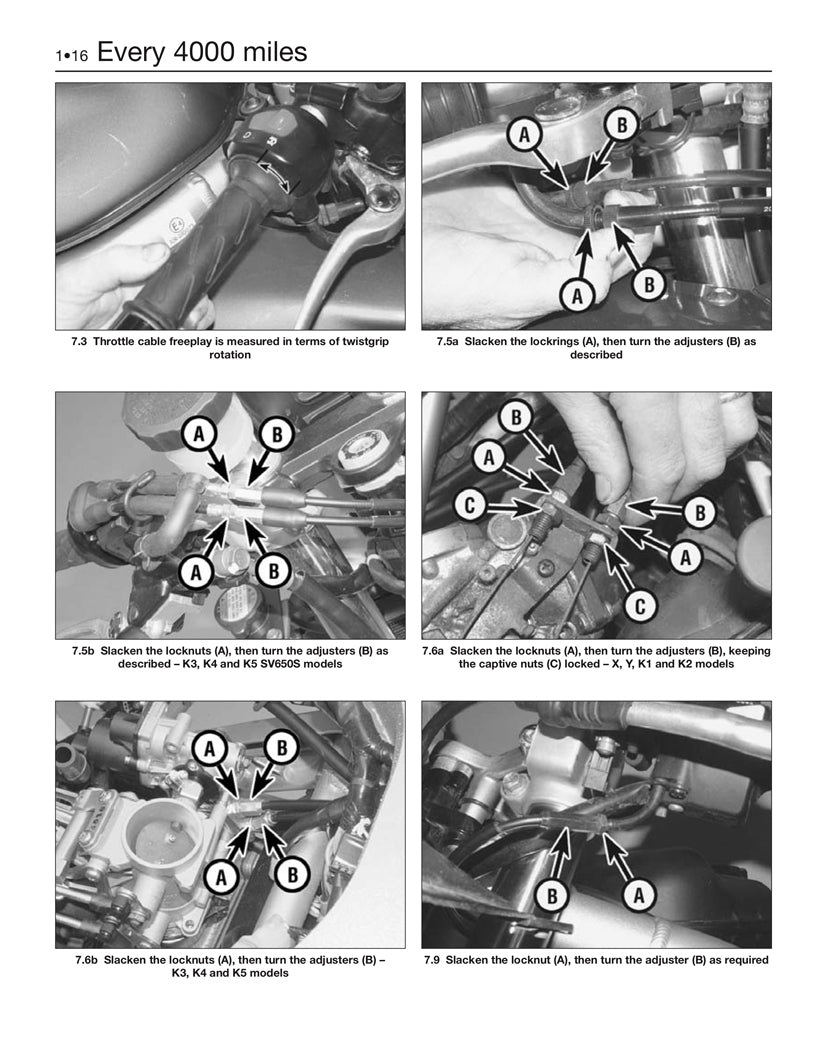 1•16 Every 4000 miles

7.3 Throttle cable freeplay is measured in terms of twistgrip rotation

A B A B

7.5a Slacken the lockrings (A), then turn the adjusters (B) as described

A B A B

7.5b Slacken the locknuts (A), then turn the adjusters (B) as described – K3, K4 and K5 SV650S models

B A C B A C

7.6a Slacken the locknuts (A), then turn the adjusters (B), keeping the captive nuts (C) locked – X, Y, K1 and K2 models

A B A B

7.6b Slacken the locknuts (A), then turn the adjusters (B) – K3, K4 and K5 models

B A

7.9 Slacken the locknut (A), then turn the adjuster (B) as required