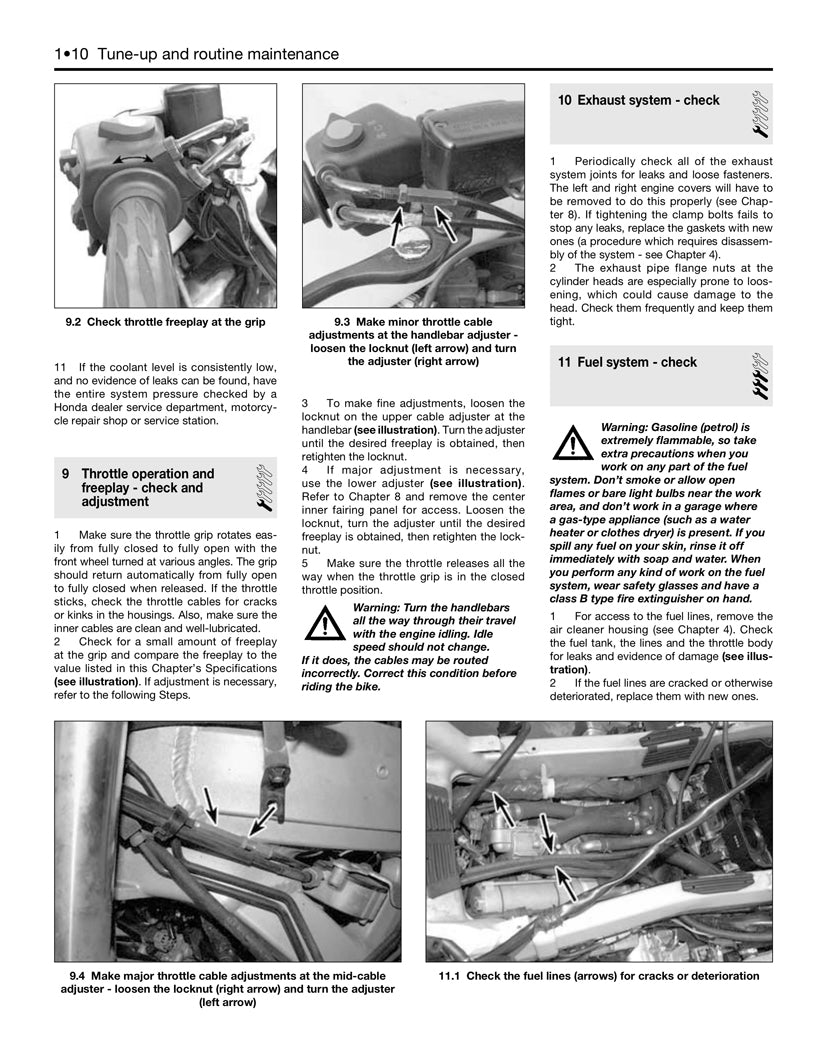 1•10 Tune-up and routine maintenance

9.2 Check throttle freeplay at the grip

11 If the coolant level is consistently low, and no evidence of leaks can be found, have the entire system pressure checked by a Honda dealer service department, motorcycle repair shop or service station.

9 Throttle operation and freeplay - check and adjustment

1 Make sure the throttle grip rotates easily from fully closed to fully open with the front wheel turned at various angles. The grip should return automatically from fully open to fully closed when released. If the throttle sticks, check the throttle cables for cracks or kinks in the housings. Also, make sure the inner cables are clean and well-lubricated.
2 Check for a small amount of freeplay at the grip and compare the freeplay to the value listed in this Chapter's Specifications **(see illustration)**. If adjustment is necessary, refer to the following Steps.

9.3 Make minor throttle cable adjustments at the handlebar adjuster - loosen the locknut (left arrow) and turn the adjuster (right arrow)

3 To make fine adjustments, loosen the locknut on the upper cable adjuster at the handlebar **(see illustration)**. Turn the adjuster until the desired freeplay is obtained, then retighten the locknut.
4 If major adjustment is necessary, use the lower adjuster **(see illustration)**. Refer to Chapter 8 and remove the center inner fairing panel for access. Loosen the locknut, turn the adjuster until the desired freeplay is obtained, then retighten the locknut.
5 Make sure the throttle releases all the way when the throttle grip is in the closed throttle position.

Warning: Turn the handlebars all the way through their travel with the engine idling. Idle speed should not change. If it does, the cables may be routed incorrectly. Correct this condition before riding the bike.

10 Exhaust system - check

1 Periodically check all of the exhaust system joints for leaks and loose fasteners. The left and right engine covers will have to be removed to do this properly (see Chapter 8). If tightening the clamp bolts fails to stop any leaks, replace the gaskets with new ones (a procedure which requires disassembly of the system - see Chapter 4).
2 The exhaust pipe flange nuts at the cylinder heads are especially prone to loosening, which could cause damage to the head. Check them frequently and keep them tight.

11 Fuel system - check

Warning: Gasoline (petrol) is extremely flammable, so take extra precautions when you work on any part of the fuel system. Don't smoke or allow open flames or bare light bulbs near the work area, and don't work in a garage where a gas-type appliance (such as a water heater or clothes dryer) is present. If you spill any fuel on your skin, rinse it off immediately with soap and water. When you perform any kind of work on the fuel system, wear safety glasses and have a class B type fire extinguisher on hand.

1 For access to the fuel lines, remove the air cleaner housing (see Chapter 4). Check the fuel tank, the lines and the throttle body for leaks and evidence of damage **(see illustration)**.
2 If the fuel lines are cracked or otherwise deteriorated, replace them with new ones.

9.4 Make major throttle cable adjustments at the mid-cable adjuster - loosen the locknut (right arrow) and turn the adjuster (left arrow)

11.1 Check the fuel lines (arrows) for cracks or deterioration