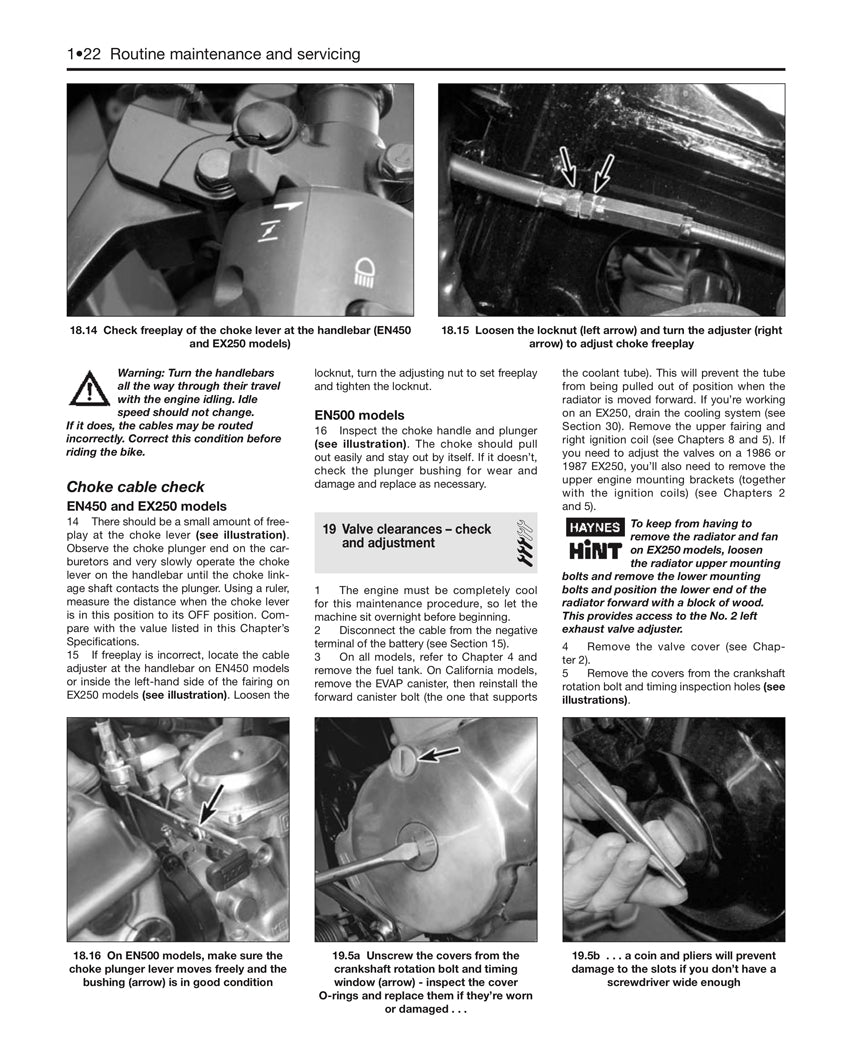 1•22 Routine maintenance and servicing

18.14 Check freeplay of the choke lever at the handlebar (EN450 and EX250 models)

18.15 Loosen the locknut (left arrow) and turn the adjuster (right arrow) to adjust choke freeplay

Warning: Turn the handlebars all the way through their travel with the engine idling. Idle speed should not change. If it does, the cables may be routed incorrectly. Correct this condition before riding the bike.

Choke cable check

EN450 and EX250 models

14 There should be a small amount of freeplay at the choke lever (see illustration). Observe the choke plunger end on the carburetors and very slowly operate the choke lever on the handlebar until the choke linkage shaft contacts the plunger. Using a ruler, measure the distance when the choke lever is in this position to its OFF position. Compare with the value listed in this Chapter's Specifications.

15 If freeplay is incorrect, locate the cable adjuster at the handlebar on EN450 models or inside the left-hand side of the fairing on EX250 models (see illustration). Loosen the locknut, turn the adjusting nut to set freeplay and tighten the locknut.

EN500 models

16 Inspect the choke handle and plunger (see illustration). The choke should pull out easily and stay out by itself. If it doesn't, check the plunger bushing for wear and damage and replace as necessary.

19 Valve clearances – check and adjustment

1 The engine must be completely cool for this maintenance procedure, so let the machine sit overnight before beginning.

2 Disconnect the cable from the negative terminal of the battery (see Section 15).

3 On all models, refer to Chapter 4 and remove the fuel tank. On California models, remove the EVAP canister, then reinstall the forward canister bolt (the one that supports the coolant tube). This will prevent the tube from being pulled out of position when the radiator is moved forward. If you're working on an EX250, drain the cooling system (see Section 30). Remove the upper fairing and right ignition coil (see Chapters 8 and 5). If you need to adjust the valves on a 1986 or 1987 EX250, you'll also need to remove the upper engine mounting brackets (together with the ignition coils) (see Chapters 2 and 5).

HAYNES HiNT

To keep from having to remove the radiator and fan on EX250 models, loosen the radiator upper mounting bolts and remove the lower mounting bolts and position the lower end of the radiator forward with a block of wood. This provides access to the No. 2 left exhaust valve adjuster.

4 Remove the valve cover (see Chapter 2).

5 Remove the covers from the crankshaft rotation bolt and timing inspection holes (see illustrations).

18.16 On EN500 models, make sure the choke plunger lever moves freely and the bushing (arrow) is in good condition

19.5a Unscrew the covers from the crankshaft rotation bolt and timing window (arrow) - inspect the cover O-rings and replace them if they're worn or damaged . . .

19.5b . . . a coin and pliers will prevent damage to the slots if you don't have a screwdriver wide enough