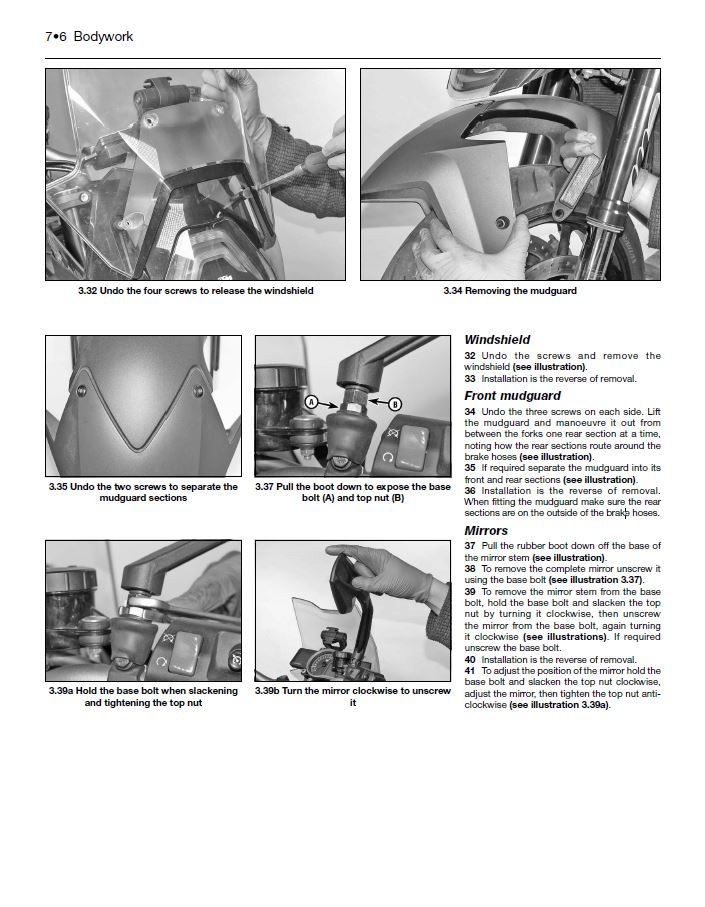 7•6 Bodywork

3.32 Undo the four screws to release the windshield

3.34 Removing the mudguard

3.35 Undo the two screws to separate the mudguard sections

A

B

3.37 Pull the boot down to expose the base bolt (A) and top nut (B)

3.39a Hold the base bolt when slackening and tightening the top nut

3.39b Turn the mirror clockwise to unscrew it

Windshield

32 Undo the screws and remove the windshield (see illustration).
33 Installation is the reverse of removal.

Front mudguard

34 Undo the three screws on each side. Lift the mudguard and manoeuvre it out from between the forks one rear section at a time, noting how the rear sections route around the brake hoses (see illustration).
35 If required separate the mudguard into its front and rear sections (see illustration).
36 Installation is the reverse of removal. When fitting the mudguard make sure the rear sections are on the outside of the brake hoses.

Mirrors

37 Pull the rubber boot down off the base of the mirror stem (see illustration).
38 To remove the complete mirror unscrew it using the base bolt (see illustration 3.37).
39 To remove the mirror stem from the base bolt, hold the base bolt and slacken the top nut by turning it clockwise, then unscrew the mirror from the base bolt, again turning it clockwise (see illustrations). If required unscrew the base bolt.
40 Installation is the reverse of removal.
41 To adjust the position of the mirror hold the base bolt and slacken the top nut clockwise, adjust the mirror, then tighten the top nut anti-clockwise (see illustration 3.39a).