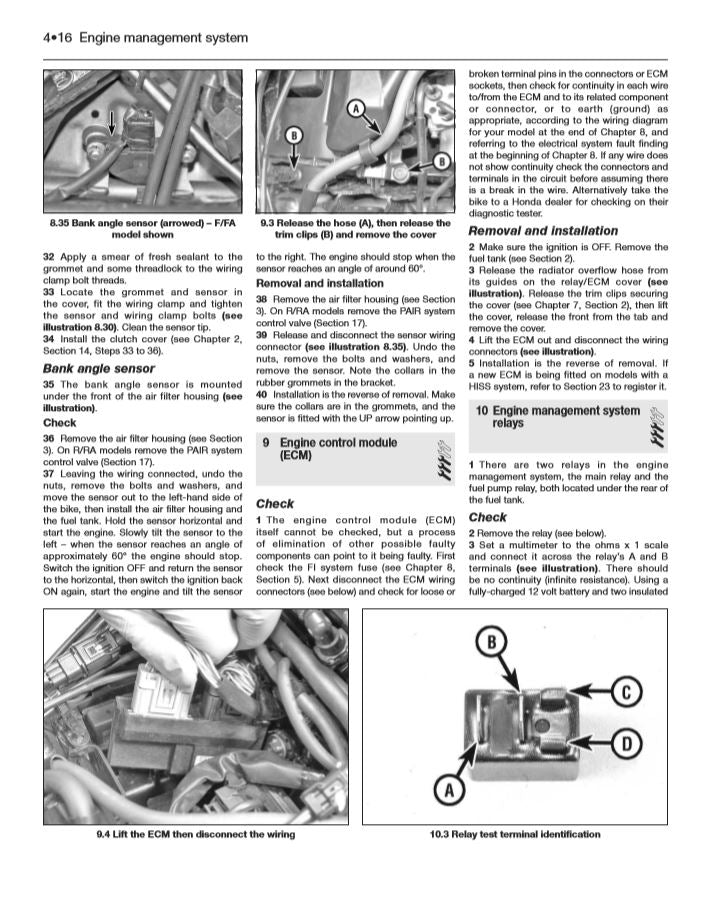 4•16 Engine management system

8.35 Bank angle sensor (arrowed) – F/FA model shown

A

B

B

9.3 Release the hose (A), then release the trim clips (B) and remove the cover

32 Apply a smear of fresh sealant to the grommet and some threadlock to the wiring clamp bolt threads.

33 Locate the grommet and sensor in the cover, fit the wiring clamp and tighten the sensor and wiring clamp bolts (see illustration 8.30). Clean the sensor tip.

34 Install the clutch cover (see Chapter 2, Section 14, Steps 33 to 36).

Bank angle sensor

35 The bank angle sensor is mounted under the front of the air filter housing (see illustration).

Check

36 Remove the air filter housing (see Section 3). On R/RA models remove the PAIR system control valve (Section 17).

37 Leaving the wiring connected, undo the nuts, remove the bolts and washers, and move the sensor out to the left-hand side of the bike, then install the air filter housing and the fuel tank. Hold the sensor horizontal and start the engine. Slowly tilt the sensor to the left – when the sensor reaches an angle of approximately 60° the engine should stop. Switch the ignition OFF and return the sensor to the horizontal, then switch the ignition back ON again, start the engine and tilt the sensor to the right. The engine should stop when the sensor reaches an angle of around 60°.

Removal and installation

38 Remove the air filter housing (see Section 3). On R/RA models remove the PAIR system control valve (Section 17).

39 Release and disconnect the sensor wiring connector (see illustration 8.35). Undo the nuts, remove the bolts and washers, and remove the sensor. Note the collars in the rubber grommets in the bracket.

40 Installation is the reverse of removal. Make sure the collars are in the grommets, and the sensor is fitted with the UP arrow pointing up.

9 Engine control module (ECM)

Check

1 The engine control module (ECM) itself cannot be checked, but a process of elimination of other possible faulty components can point to it being faulty. First check the FI system fuse (see Chapter 8, Section 5). Next disconnect the ECM wiring connectors (see below) and check for loose or broken terminal pins in the connectors or ECM sockets, then check for continuity in each wire to/from the ECM and to its related component or connector, or to earth (ground) as appropriate, according to the wiring diagram for your model at the end of Chapter 8, and referring to the electrical system fault finding at the beginning of Chapter 8. If any wire does not show continuity check the connectors and terminals in the circuit before assuming there is a break in the wire. Alternatively take the bike to a Honda dealer for checking on their diagnostic tester.

Removal and installation

2 Make sure the ignition is OFF. Remove the fuel tank (see Section 2).

3 Release the radiator overflow hose from its guides on the relay/ECM cover (see illustration). Release the trim clips securing the cover (see Chapter 7, Section 2), then lift the cover, release the front from the tab and remove the cover.

4 Lift the ECM out and disconnect the wiring connectors (see illustration).

5 Installation is the reverse of removal. If a new ECM is being fitted on models with a HISS system, refer to Section 23 to register it.

10 Engine management system relays

1 There are two relays in the engine management system, the main relay and the fuel pump relay, both located under the rear of the fuel tank.

Check

2 Remove the relay (see below).

3 Set a multimeter to the ohms x 1 scale and connect it across the relay's A and B terminals (see illustration). There should be no continuity (infinite resistance). Using a fully-charged 12 volt battery and two insulated

9.4 Lift the ECM then disconnect the wiring

B

C

D

A

10.3 Relay test terminal identification