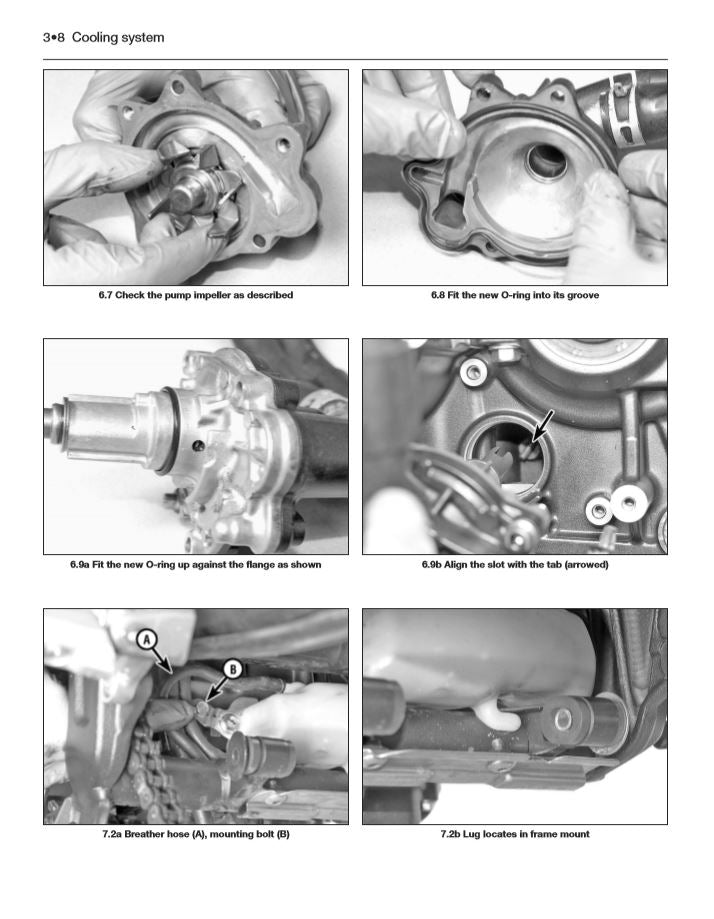 3•8 Cooling system

6.7 Check the pump impeller as described

6.8 Fit the new O-ring into its groove

6.9a Fit the new O-ring up against the flange as shown

6.9b Align the slot with the tab (arrowed)

A

B

7.2a Breather hose (A), mounting bolt (B)

7.2b Lug locates in frame mount