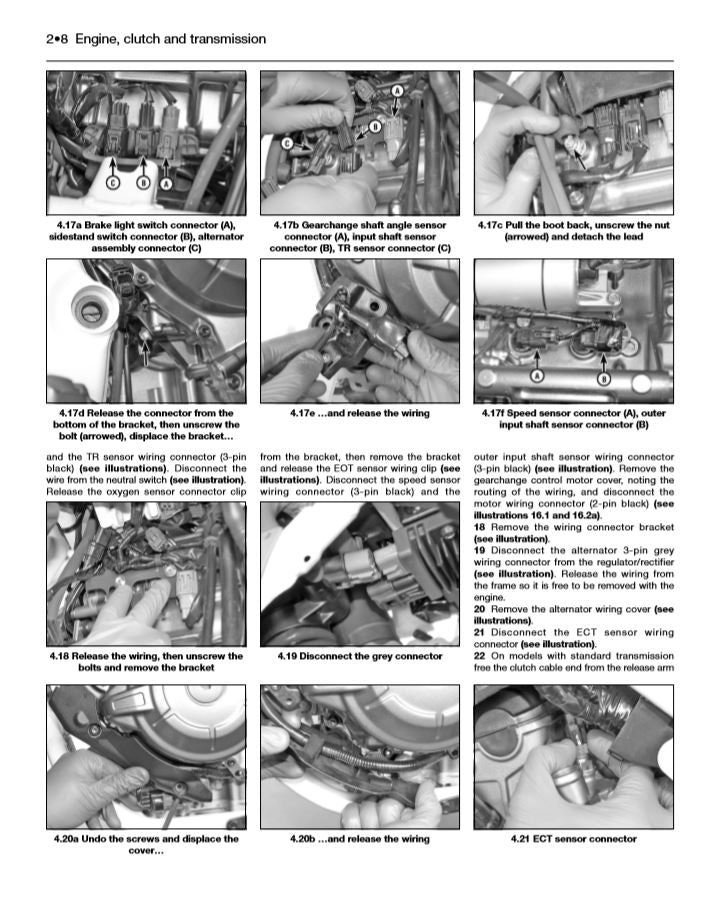 2•8 Engine, clutch and transmission

C B A

4.17a Brake light switch connector (A), sidestand switch connector (B), alternator assembly connector (C)

A B C

4.17b Gearchange shaft angle sensor connector (A), input shaft sensor connector (B), TR sensor connector (C)

4.17c Pull the boot back, unscrew the nut (arrowed) and detach the lead

4.17d Release the connector from the bottom of the bracket, then unscrew the bolt (arrowed), displace the bracket...

4.17e ...and release the wiring

A B

4.17f Speed sensor connector (A), outer input shaft sensor connector (B)

and the TR sensor wiring connector (3-pin black) **(see illustrations)**. Disconnect the wire from the neutral switch **(see illustration)**. Release the oxygen sensor connector clip from the bracket, then remove the bracket and release the EOT sensor wiring clip **(see illustrations)**. Disconnect the speed sensor wiring connector (3-pin black) and the outer input shaft sensor wiring connector (3-pin black) **(see illustration)**. Remove the gearchange control motor cover, noting the routing of the wiring, and disconnect the motor wiring connector (2-pin black) **(see illustrations 16.1 and 16.2a)**.

**18** Remove the wiring connector bracket **(see illustration)**.

**19** Disconnect the alternator 3-pin grey wiring connector from the regulator/rectifier **(see illustration)**. Release the wiring from the frame so it is free to be removed with the engine.

**20** Remove the alternator wiring cover **(see illustrations)**.

**21** Disconnect the ECT sensor wiring connector **(see illustration)**.

**22** On models with standard transmission free the clutch cable end from the release arm

4.18 Release the wiring, then unscrew the bolts and remove the bracket

4.19 Disconnect the grey connector

4.20a Undo the screws and displace the cover...

4.20b ...and release the wiring

4.21 ECT sensor connector