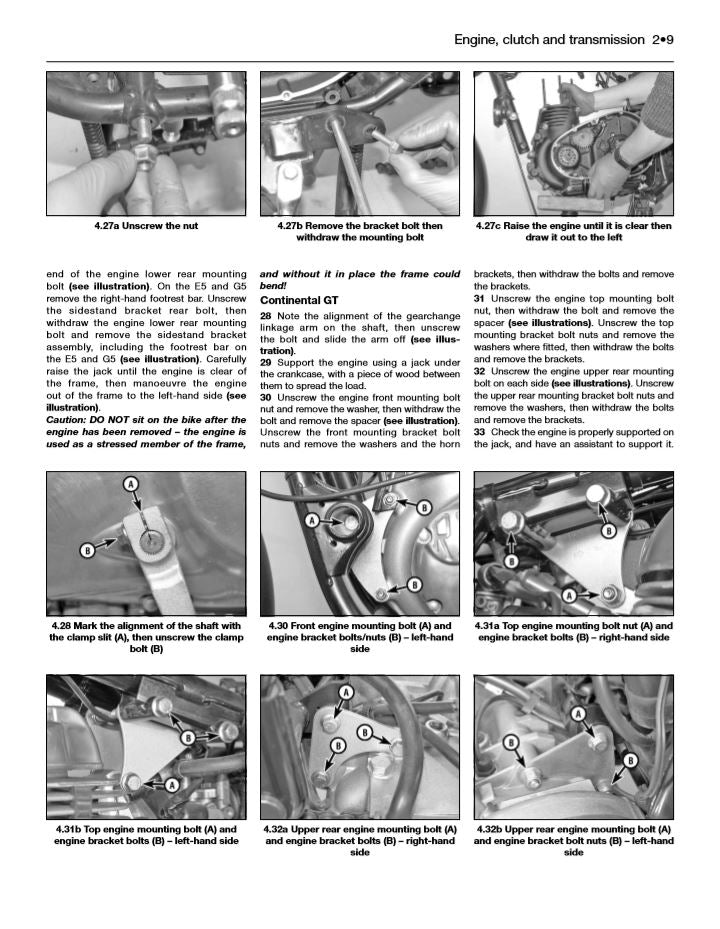 Engine, clutch and transmission 2•9

4.27a Unscrew the nut

4.27b Remove the bracket bolt then withdraw the mounting bolt

4.27c Raise the engine until it is clear then draw it out to the left

end of the engine lower rear mounting bolt (see illustration). On the E5 and G5 remove the right-hand footrest bar. Unscrew the sidestand bracket rear bolt, then withdraw the engine lower rear mounting bolt and remove the sidestand bracket assembly, including the footrest bar on the E5 and G5 (see illustration). Carefully raise the jack until the engine is clear of the frame, then manoeuvre the engine out of the frame to the left-hand side (see illustration).
Caution: DO NOT sit on the bike after the engine has been removed – the engine is used as a stressed member of the frame, and without it in place the frame could bend!

Continental GT
28 Note the alignment of the gearchange linkage arm on the shaft, then unscrew the bolt and slide the arm off (see illustration).
29 Support the engine using a jack under the crankcase, with a piece of wood between them to spread the load.
30 Unscrew the engine front mounting bolt nut and remove the washer, then withdraw the bolt and remove the spacer (see illustration). Unscrew the front mounting bracket bolt nuts and remove the washers and the horn brackets, then withdraw the bolts and remove the brackets.
31 Unscrew the engine top mounting bolt nut, then withdraw the bolt and remove the spacer (see illustrations). Unscrew the top mounting bracket bolt nuts and remove the washers where fitted, then withdraw the bolts and remove the brackets.
32 Unscrew the engine upper rear mounting bolt on each side (see illustrations). Unscrew the upper rear mounting bracket bolt nuts and remove the washers, then withdraw the bolts and remove the brackets.
33 Check the engine is properly supported on the jack, and have an assistant to support it.

A
B
4.28 Mark the alignment of the shaft with the clamp slit (A), then unscrew the clamp bolt (B)

A
B
B
4.30 Front engine mounting bolt (A) and engine bracket bolts/nuts (B) – left-hand side

B
B
A
4.31a Top engine mounting bolt nut (A) and engine bracket bolts (B) – right-hand side

B
B
A
4.31b Top engine mounting bolt (A) and engine bracket bolts (B) – left-hand side

A
B
B
4.32a Upper rear engine mounting bolt (A) and engine bracket bolts (B) – right-hand side

A
B
B
4.32b Upper rear engine mounting bolt (A) and engine bracket bolt nuts (B) – left-hand side