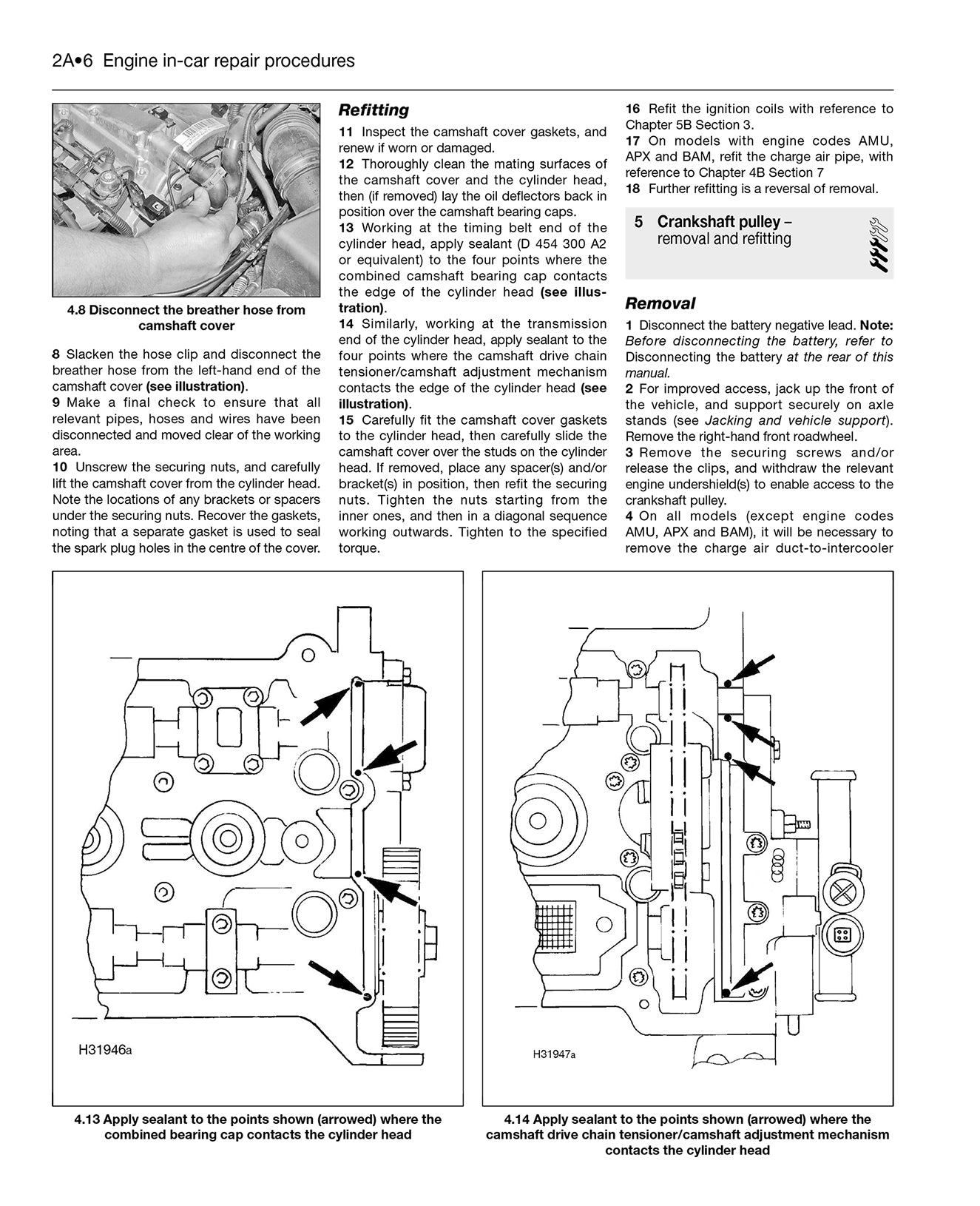 2A•6 Engine in-car repair procedures

4.8 Disconnect the breather hose from camshaft cover

8 Slacken the hose clip and disconnect the breather hose from the left-hand end of the camshaft cover (see illustration).
9 Make a final check to ensure that all relevant pipes, hoses and wires have been disconnected and moved clear of the working area.
10 Unscrew the securing nuts, and carefully lift the camshaft cover from the cylinder head. Note the locations of any brackets or spacers under the securing nuts. Recover the gaskets, noting that a separate gasket is used to seal the spark plug holes in the centre of the cover.

Refitting

11 Inspect the camshaft cover gaskets, and renew if worn or damaged.
12 Thoroughly clean the mating surfaces of the camshaft cover and the cylinder head, then (if removed) lay the oil deflectors back in position over the camshaft bearing caps.
13 Working at the timing belt end of the cylinder head, apply sealant (D 454 300 A2 or equivalent) to the four points where the combined camshaft bearing cap contacts the edge of the cylinder head (see illustration).
14 Similarly, working at the transmission end of the cylinder head, apply sealant to the four points where the camshaft drive chain tensioner/camshaft adjustment mechanism contacts the edge of the cylinder head (see illustration).
15 Carefully fit the camshaft cover gaskets to the cylinder head, then carefully slide the camshaft cover over the studs on the cylinder head. If removed, place any spacer(s) and/or bracket(s) in position, then refit the securing nuts. Tighten the nuts starting from the inner ones, and then in a diagonal sequence working outwards. Tighten to the specified torque.

16 Refit the ignition coils with reference to Chapter 5B Section 3.
17 On models with engine codes AMU, APX and BAM, refit the charge air pipe, with reference to Chapter 4B Section 7
18 Further refitting is a reversal of removal.

5 Crankshaft pulley – removal and refitting

Removal

1 Disconnect the battery negative lead. Note: Before disconnecting the battery, refer to Disconnecting the battery at the rear of this manual.
2 For improved access, jack up the front of the vehicle, and support securely on axle stands (see Jacking and vehicle support). Remove the right-hand front roadwheel.
3 Remove the securing screws and/or release the clips, and withdraw the relevant engine undershield(s) to enable access to the crankshaft pulley.
4 On all models (except engine codes AMU, APX and BAM), it will be necessary to remove the charge air duct-to-intercooler

H31946a

4.13 Apply sealant to the points shown (arrowed) where the combined bearing cap contacts the cylinder head

H31947a

4.14 Apply sealant to the points shown (arrowed) where the camshaft drive chain tensioner/camshaft adjustment mechanism contacts the cylinder head