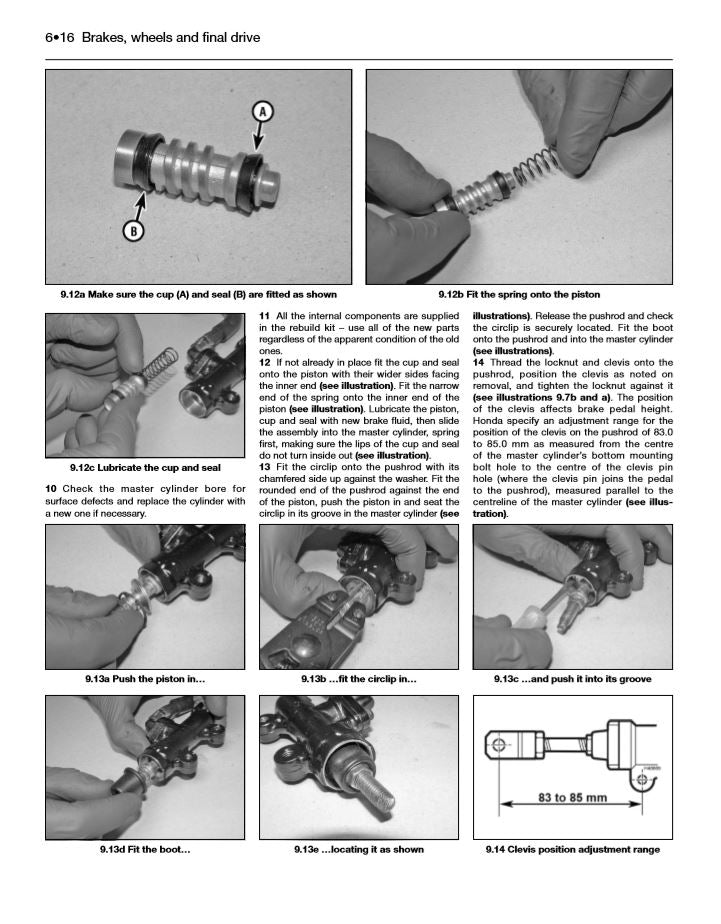 6•16 Brakes, wheels and final drive

A

B

9.12a Make sure the cup (A) and seal (B) are fitted as shown

9.12b Fit the spring onto the piston

9.12c Lubricate the cup and seal

10 Check the master cylinder bore for surface defects and replace the cylinder with a new one if necessary.

11 All the internal components are supplied in the rebuild kit – use all of the new parts regardless of the apparent condition of the old ones.

12 If not already in place fit the cup and seal onto the piston with their wider sides facing the inner end (see illustration). Fit the narrow end of the spring onto the inner end of the piston (see illustration). Lubricate the piston, cup and seal with new brake fluid, then slide the assembly into the master cylinder, spring first, making sure the lips of the cup and seal do not turn inside out (see illustration).

13 Fit the circlip onto the pushrod with its chamfered side up against the washer. Fit the rounded end of the pushrod against the end of the piston, push the piston in and seat the circlip in its groove in the master cylinder (see illustrations). Release the pushrod and check the circlip is securely located. Fit the boot onto the pushrod and into the master cylinder (see illustrations).

14 Thread the locknut and clevis onto the pushrod, position the clevis as noted on removal, and tighten the locknut against it (see illustrations 9.7b and a). The position of the clevis affects brake pedal height. Honda specify an adjustment range for the position of the clevis on the pushrod of 83.0 to 85.0 mm as measured from the centre of the master cylinder's bottom mounting bolt hole to the centre of the clevis pin hole (where the clevis pin joins the pedal to the pushrod), measured parallel to the centreline of the master cylinder (see illustration).

9.13a Push the piston in...

9.13b ...fit the circlip in...

9.13c ...and push it into its groove

9.13d Fit the boot...

9.13e ...locating it as shown

83 to 85 mm

9.14 Clevis position adjustment range