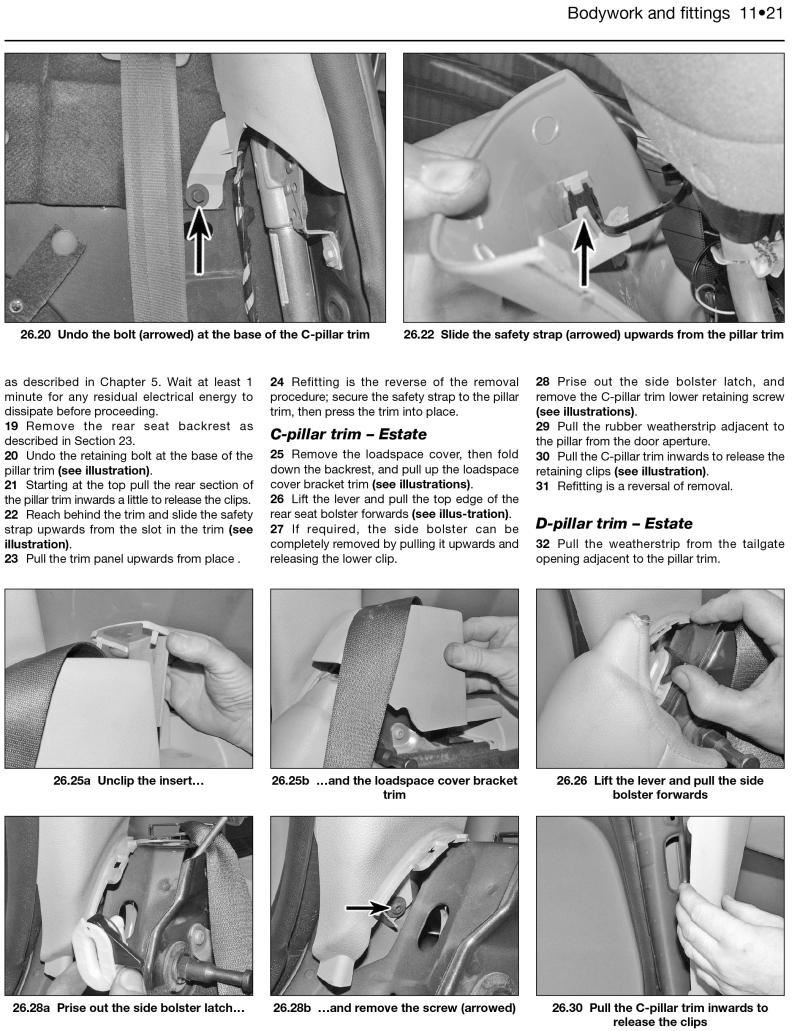 Bodywork and fittings 11•21

26.20 Undo the bolt (arrowed) at the base of the C-pillar trim

26.22 Slide the safety strap (arrowed) upwards from the pillar trim

as described in Chapter 5. Wait at least 1 minute for any residual electrical energy to dissipate before proceeding.
19 Remove the rear seat backrest as described in Section 23.
20 Undo the retaining bolt at the base of the pillar trim (see illustration).
21 Starting at the top pull the rear section of the pillar trim inwards a little to release the clips.
22 Reach behind the trim and slide the safety strap upwards from the slot in the trim (see illustration).
23 Pull the trim panel upwards from place .

24 Refitting is the reverse of the removal procedure; secure the safety strap to the pillar trim, then press the trim into place.

C-pillar trim – Estate

25 Remove the loadspace cover, then fold down the backrest, and pull up the loadspace cover bracket trim (see illustrations).
26 Lift the lever and pull the top edge of the rear seat bolster forwards (see illus-tration).
27 If required, the side bolster can be completely removed by pulling it upwards and releasing the lower clip.

28 Prise out the side bolster latch, and remove the C-pillar trim lower retaining screw (see illustrations).
29 Pull the rubber weatherstrip adjacent to the pillar from the door aperture.
30 Pull the C-pillar trim inwards to release the retaining clips (see illustration).
31 Refitting is a reversal of removal.

D-pillar trim – Estate

32 Pull the weatherstrip from the tailgate opening adjacent to the pillar trim.

26.25a Unclip the insert…

26.25b …and the loadspace cover bracket trim

26.26 Lift the lever and pull the side bolster forwards

26.28a Prise out the side bolster latch…

26.28b …and remove the screw (arrowed)

26.30 Pull the C-pillar trim inwards to release the clips