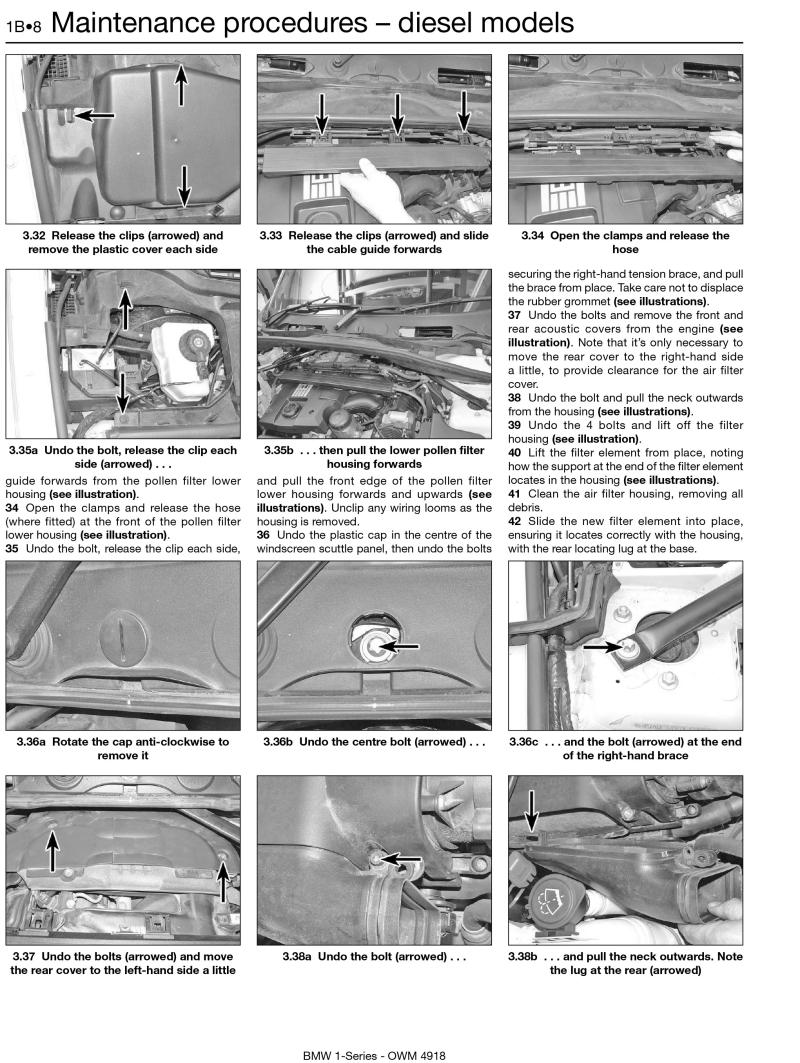 1B•8 Maintenance procedures – diesel models

3.32 Release the clips (arrowed) and remove the plastic cover each side

3.33 Release the clips (arrowed) and slide the cable guide forwards

3.34 Open the clamps and release the hose

3.35a Undo the bolt, release the clip each side (arrowed) . . .

3.35b . . . then pull the lower pollen filter housing forwards

guide forwards from the pollen filter lower housing **(see illustration)**.
**34** Open the clamps and release the hose (where fitted) at the front of the pollen filter lower housing **(see illustration)**.
**35** Undo the bolt, release the clip each side, and pull the front edge of the pollen filter lower housing forwards and upwards **(see illustrations)**. Unclip any wiring looms as the housing is removed.
**36** Undo the plastic cap in the centre of the windscreen scuttle panel, then undo the bolts securing the right-hand tension brace, and pull the brace from place. Take care not to displace the rubber grommet **(see illustrations)**.
**37** Undo the bolts and remove the front and rear acoustic covers from the engine **(see illustration)**. Note that it's only necessary to move the rear cover to the right-hand side a little, to provide clearance for the air filter cover.
**38** Undo the bolt and pull the neck outwards from the housing **(see illustrations)**.
**39** Undo the 4 bolts and lift off the filter housing **(see illustration)**.
**40** Lift the filter element from place, noting how the support at the end of the filter element locates in the housing **(see illustrations)**.
**41** Clean the air filter housing, removing all debris.
**42** Slide the new filter element into place, ensuring it locates correctly with the housing, with the rear locating lug at the base.

3.36a Rotate the cap anti-clockwise to remove it

3.36b Undo the centre bolt (arrowed) . . .

3.36c . . . and the bolt (arrowed) at the end of the right-hand brace

3.37 Undo the bolts (arrowed) and move the rear cover to the left-hand side a little

3.38a Undo the bolt (arrowed) . . .

3.38b . . . and pull the neck outwards. Note the lug at the rear (arrowed)

BMW 1-Series - OWM 4918