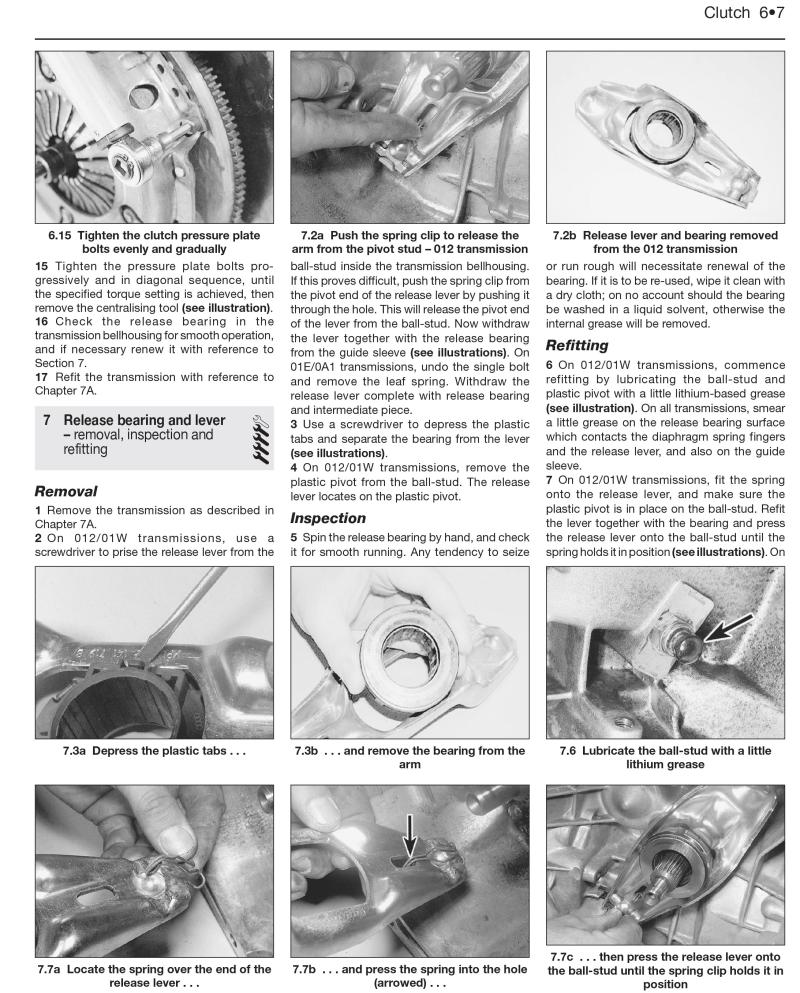 Clutch 6•7

6.15 Tighten the clutch pressure plate bolts evenly and gradually

7.2a Push the spring clip to release the arm from the pivot stud – 012 transmission

7.2b Release lever and bearing removed from the 012 transmission

15 Tighten the pressure plate bolts progressively and in diagonal sequence, until the specified torque setting is achieved, then remove the centralising tool (see illustration).
16 Check the release bearing in the transmission bellhousing for smooth operation, and if necessary renew it with reference to Section 7.
17 Refit the transmission with reference to Chapter 7A.

7 Release bearing and lever – removal, inspection and refitting

Removal

1 Remove the transmission as described in Chapter 7A.
2 On 012/01W transmissions, use a screwdriver to prise the release lever from the ball-stud inside the transmission bellhousing. If this proves difficult, push the spring clip from the pivot end of the release lever by pushing it through the hole. This will release the pivot end of the lever from the ball-stud. Now withdraw the lever together with the release bearing from the guide sleeve (see illustrations). On 01E/0A1 transmissions, undo the single bolt and remove the leaf spring. Withdraw the release lever complete with release bearing and intermediate piece.
3 Use a screwdriver to depress the plastic tabs and separate the bearing from the lever (see illustrations).
4 On 012/01W transmissions, remove the plastic pivot from the ball-stud. The release lever locates on the plastic pivot.

Inspection

5 Spin the release bearing by hand, and check it for smooth running. Any tendency to seize or run rough will necessitate renewal of the bearing. If it is to be re-used, wipe it clean with a dry cloth; on no account should the bearing be washed in a liquid solvent, otherwise the internal grease will be removed.

Refitting

6 On 012/01W transmissions, commence refitting by lubricating the ball-stud and plastic pivot with a little lithium-based grease (see illustration). On all transmissions, smear a little grease on the release bearing surface which contacts the diaphragm spring fingers and the release lever, and also on the guide sleeve.
7 On 012/01W transmissions, fit the spring onto the release lever, and make sure the plastic pivot is in place on the ball-stud. Refit the lever together with the bearing and press the release lever onto the ball-stud until the spring holds it in position (see illustrations). On

7.3a Depress the plastic tabs . . .

7.3b . . . and remove the bearing from the arm

7.6 Lubricate the ball-stud with a little lithium grease

7.7a Locate the spring over the end of the release lever . . .

7.7b . . . and press the spring into the hole (arrowed) . . .

7.7c . . . then press the release lever onto the ball-stud until the spring clip holds it in position