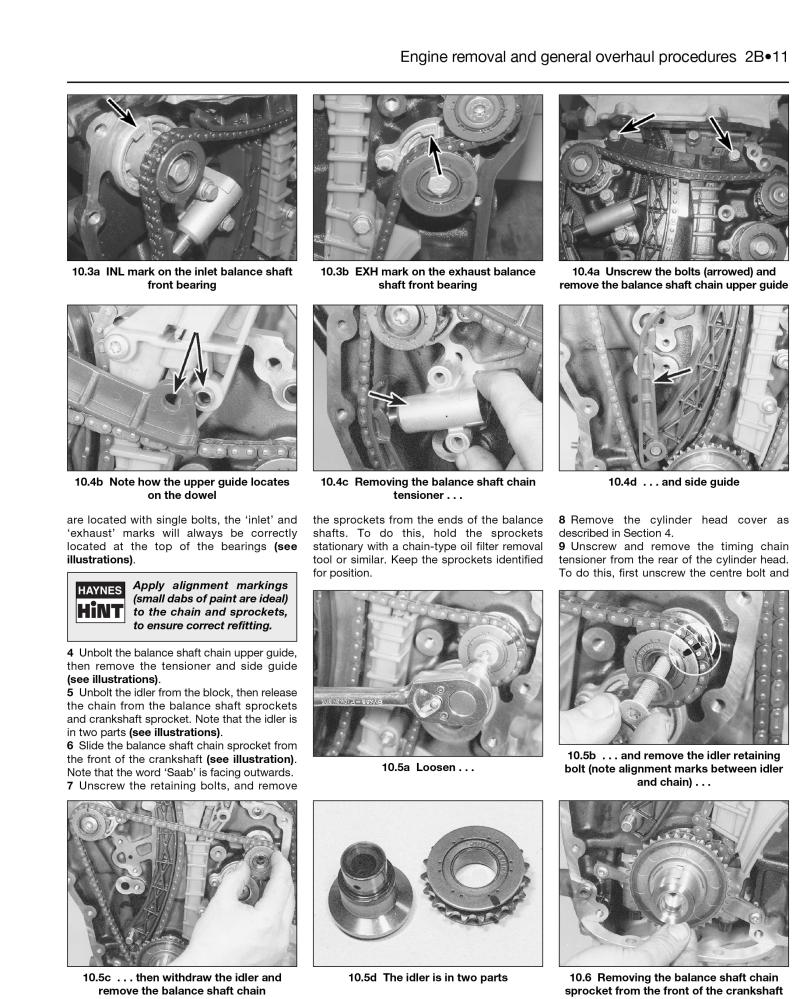 Engine removal and general overhaul procedures 2B•11

10.3a INL mark on the inlet balance shaft front bearing

10.3b EXH mark on the exhaust balance shaft front bearing

10.4a Unscrew the bolts (arrowed) and remove the balance shaft chain upper guide

10.4b Note how the upper guide locates on the dowel

10.4c Removing the balance shaft chain tensioner . . .

10.4d . . . and side guide

are located with single bolts, the 'inlet' and 'exhaust' marks will always be correctly located at the top of the bearings **(see illustrations)**.

HAYNES HiNT

Apply alignment markings (small dabs of paint are ideal) to the chain and sprockets, to ensure correct refitting.

**4** Unbolt the balance shaft chain upper guide, then remove the tensioner and side guide **(see illustrations)**.

**5** Unbolt the idler from the block, then release the chain from the balance shaft sprockets and crankshaft sprocket. Note that the idler is in two parts **(see illustrations)**.

**6** Slide the balance shaft chain sprocket from the front of the crankshaft **(see illustration)**. Note that the word 'Saab' is facing outwards.

**7** Unscrew the retaining bolts, and remove the sprockets from the ends of the balance shafts. To do this, hold the sprockets stationary with a chain-type oil filter removal tool or similar. Keep the sprockets identified for position.

**8** Remove the cylinder head cover as described in Section 4.

**9** Unscrew and remove the timing chain tensioner from the rear of the cylinder head. To do this, first unscrew the centre bolt and

10.5a Loosen . . .

10.5b . . . and remove the idler retaining bolt (note alignment marks between idler and chain) . . .

10.5c . . . then withdraw the idler and remove the balance shaft chain

10.5d The idler is in two parts

10.6 Removing the balance shaft chain sprocket from the front of the crankshaft