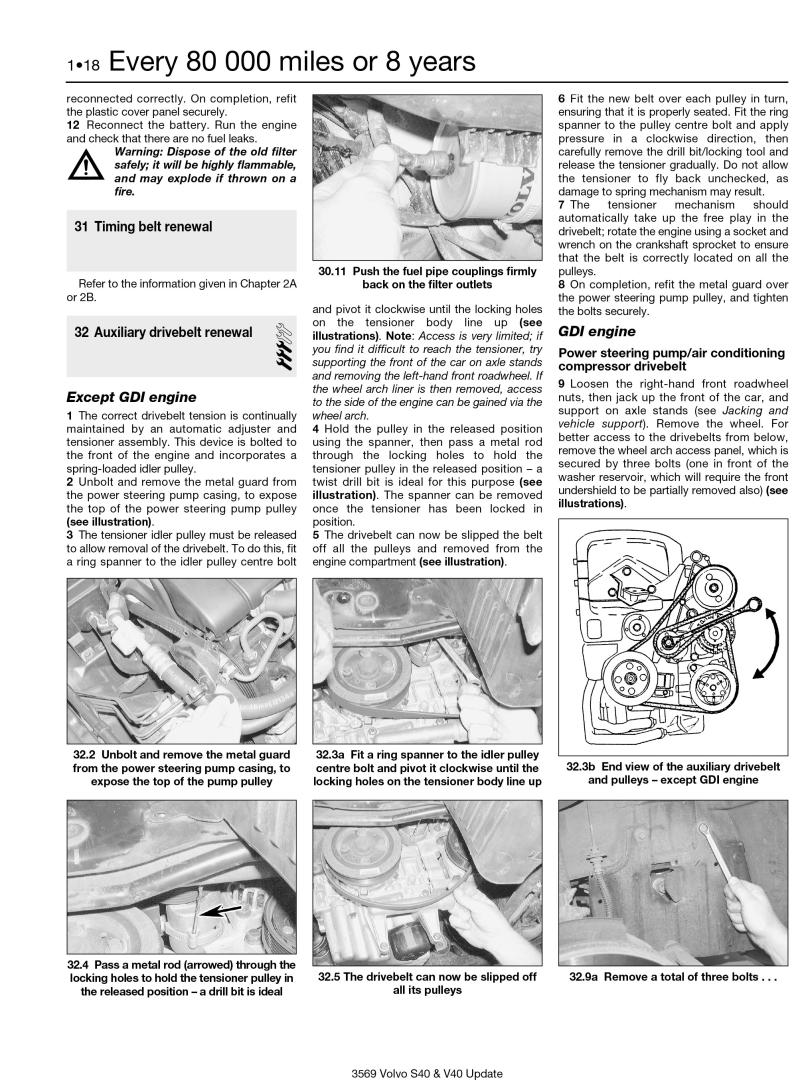 1•18 Every 80 000 miles or 8 years

reconnected correctly. On completion, refit the plastic cover panel securely.

12 Reconnect the battery. Run the engine and check that there are no fuel leaks.

Warning: Dispose of the old filter safely; it will be highly flammable, and may explode if thrown on a fire.

31 Timing belt renewal

Refer to the information given in Chapter 2A or 2B.

32 Auxiliary drivebelt renewal

Except GDI engine

1 The correct drivebelt tension is continually maintained by an automatic adjuster and tensioner assembly. This device is bolted to the front of the engine and incorporates a spring-loaded idler pulley.

2 Unbolt and remove the metal guard from the power steering pump casing, to expose the top of the power steering pump pulley (see illustration).

3 The tensioner idler pulley must be released to allow removal of the drivebelt. To do this, fit a ring spanner to the idler pulley centre bolt

30.11 Push the fuel pipe couplings firmly back on the filter outlets

and pivot it clockwise until the locking holes on the tensioner body line up (see illustrations). Note: Access is very limited; if you find it difficult to reach the tensioner, try supporting the front of the car on axle stands and removing the left-hand front roadwheel. If the wheel arch liner is then removed, access to the side of the engine can be gained via the wheel arch.

4 Hold the pulley in the released position using the spanner, then pass a metal rod through the locking holes to hold the tensioner pulley in the released position – a twist drill bit is ideal for this purpose (see illustration). The spanner can be removed once the tensioner has been locked in position.

5 The drivebelt can now be slipped the belt off all the pulleys and removed from the engine compartment (see illustration).

6 Fit the new belt over each pulley in turn, ensuring that it is properly seated. Fit the ring spanner to the pulley centre bolt and apply pressure in a clockwise direction, then carefully remove the drill bit/locking tool and release the tensioner gradually. Do not allow the tensioner to fly back unchecked, as damage to spring mechanism may result.

7 The tensioner mechanism should automatically take up the free play in the drivebelt; rotate the engine using a socket and wrench on the crankshaft sprocket to ensure that the belt is correctly located on all the pulleys.

8 On completion, refit the metal guard over the power steering pump pulley, and tighten the bolts securely.

GDI engine

Power steering pump/air conditioning compressor drivebelt

9 Loosen the right-hand front roadwheel nuts, then jack up the front of the car, and support on axle stands (see Jacking and vehicle support). Remove the wheel. For better access to the drivebelts from below, remove the wheel arch access panel, which is secured by three bolts (one in front of the washer reservoir, which will require the front undershield to be partially removed also) (see illustrations).

32.2 Unbolt and remove the metal guard from the power steering pump casing, to expose the top of the pump pulley

32.3a Fit a ring spanner to the idler pulley centre bolt and pivot it clockwise until the locking holes on the tensioner body line up

32.3b End view of the auxiliary drivebelt and pulleys – except GDI engine

32.4 Pass a metal rod (arrowed) through the locking holes to hold the tensioner pulley in the released position – a drill bit is ideal

32.5 The drivebelt can now be slipped off all its pulleys

32.9a Remove a total of three bolts . . .

3569 Volvo S40 & V40 Update