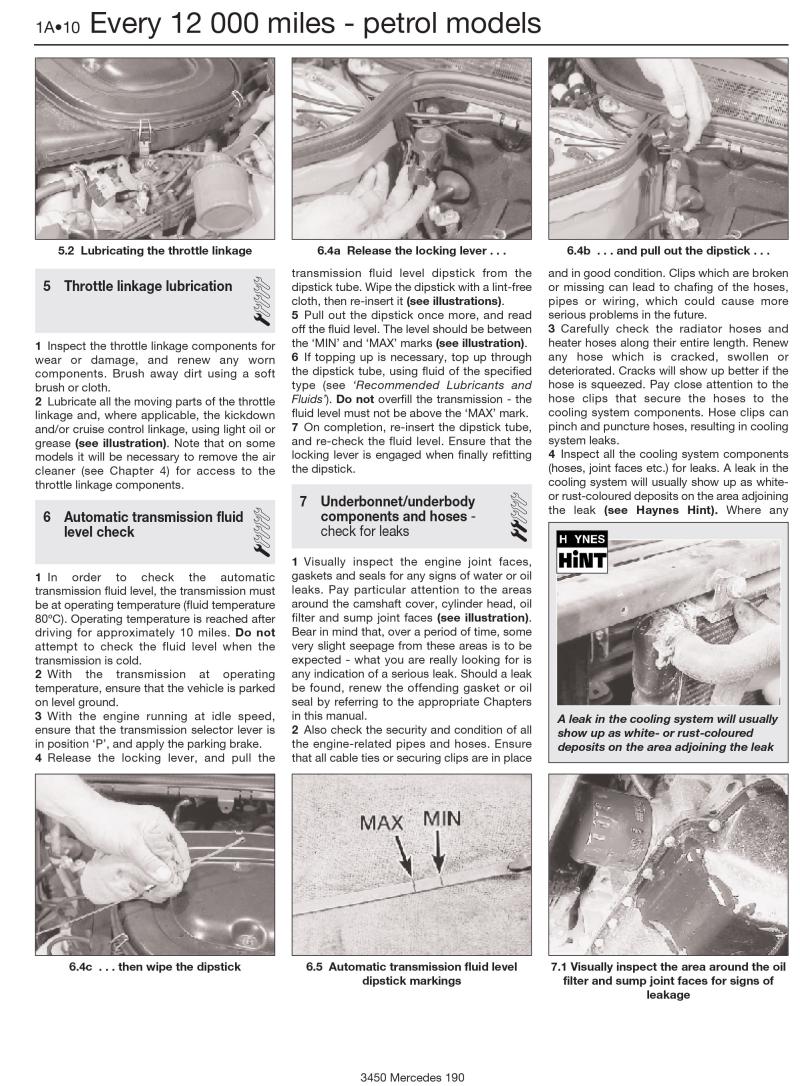 1A•10 Every 12 000 miles - petrol models

5.2 Lubricating the throttle linkage

6.4a Release the locking lever . . .

6.4b . . . and pull out the dipstick . . .

5 Throttle linkage lubrication

1 Inspect the throttle linkage components for wear or damage, and renew any worn components. Brush away dirt using a soft brush or cloth.
2 Lubricate all the moving parts of the throttle linkage and, where applicable, the kickdown and/or cruise control linkage, using light oil or grease (see illustration). Note that on some models it will be necessary to remove the air cleaner (see Chapter 4) for access to the throttle linkage components.

6 Automatic transmission fluid level check

1 In order to check the automatic transmission fluid level, the transmission must be at operating temperature (fluid temperature 80ºC). Operating temperature is reached after driving for approximately 10 miles. Do not attempt to check the fluid level when the transmission is cold.
2 With the transmission at operating temperature, ensure that the vehicle is parked on level ground.
3 With the engine running at idle speed, ensure that the transmission selector lever is in position 'P', and apply the parking brake.
4 Release the locking lever, and pull the transmission fluid level dipstick from the dipstick tube. Wipe the dipstick with a lint-free cloth, then re-insert it (see illustrations).
5 Pull out the dipstick once more, and read off the fluid level. The level should be between the 'MIN' and 'MAX' marks (see illustration).
6 If topping up is necessary, top up through the dipstick tube, using fluid of the specified type (see 'Recommended Lubricants and Fluids'). Do not overfill the transmission - the fluid level must not be above the 'MAX' mark.
7 On completion, re-insert the dipstick tube, and re-check the fluid level. Ensure that the locking lever is engaged when finally refitting the dipstick.

7 Underbonnet/underbody components and hoses - check for leaks

1 Visually inspect the engine joint faces, gaskets and seals for any signs of water or oil leaks. Pay particular attention to the areas around the camshaft cover, cylinder head, oil filter and sump joint faces (see illustration). Bear in mind that, over a period of time, some very slight seepage from these areas is to be expected - what you are really looking for is any indication of a serious leak. Should a leak be found, renew the offending gasket or oil seal by referring to the appropriate Chapters in this manual.
2 Also check the security and condition of all the engine-related pipes and hoses. Ensure that all cable ties or securing clips are in place and in good condition. Clips which are broken or missing can lead to chafing of the hoses, pipes or wiring, which could cause more serious problems in the future.
3 Carefully check the radiator hoses and heater hoses along their entire length. Renew any hose which is cracked, swollen or deteriorated. Cracks will show up better if the hose is squeezed. Pay close attention to the hose clips that secure the hoses to the cooling system components. Hose clips can pinch and puncture hoses, resulting in cooling system leaks.
4 Inspect all the cooling system components (hoses, joint faces etc.) for leaks. A leak in the cooling system will usually show up as white- or rust-coloured deposits on the area adjoining the leak (see Haynes Hint). Where any

H YNES
HiNT

A leak in the cooling system will usually show up as white- or rust-coloured deposits on the area adjoining the leak

MAX MIN

6.4c . . . then wipe the dipstick

6.5 Automatic transmission fluid level dipstick markings

7.1 Visually inspect the area around the oil filter and sump joint faces for signs of leakage

3450 Mercedes 190