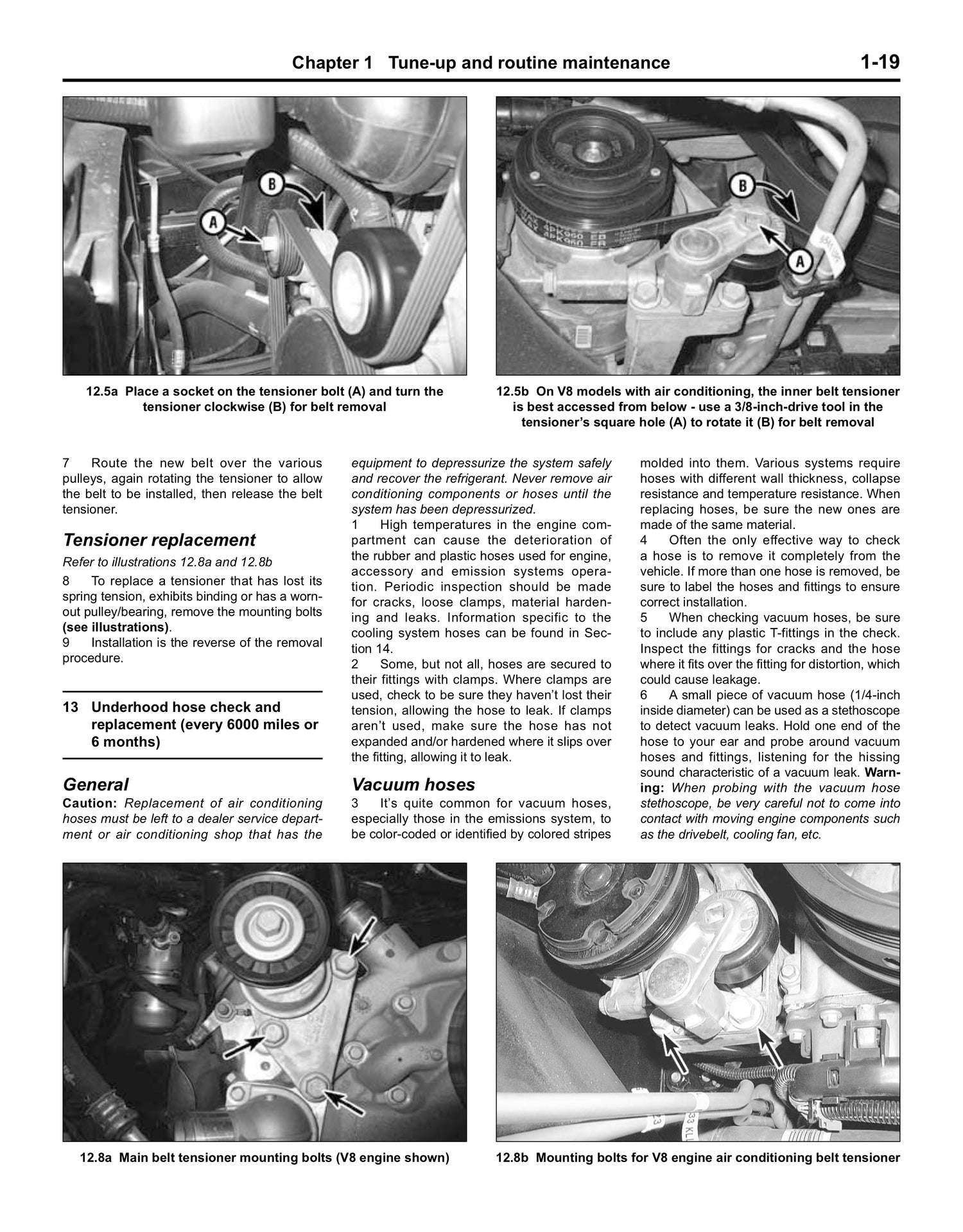 Chapter 1 Tune-up and routine maintenance 1-19

B

A

B

A

12.5a Place a socket on the tensioner bolt (A) and turn the tensioner clockwise (B) for belt removal

12.5b On V8 models with air conditioning, the inner belt tensioner is best accessed from below - use a 3/8-inch-drive tool in the tensioner's square hole (A) to rotate it (B) for belt removal

7 Route the new belt over the various pulleys, again rotating the tensioner to allow the belt to be installed, then release the belt tensioner.

Tensioner replacement

Refer to illustrations 12.8a and 12.8b

8 To replace a tensioner that has lost its spring tension, exhibits binding or has a worn-out pulley/bearing, remove the mounting bolts (see illustrations).

9 Installation is the reverse of the removal procedure.

13 Underhood hose check and replacement (every 6000 miles or 6 months)

General

Caution: Replacement of air conditioning hoses must be left to a dealer service department or air conditioning shop that has the equipment to depressurize the system safely and recover the refrigerant. Never remove air conditioning components or hoses until the system has been depressurized.

1 High temperatures in the engine compartment can cause the deterioration of the rubber and plastic hoses used for engine, accessory and emission systems operation. Periodic inspection should be made for cracks, loose clamps, material hardening and leaks. Information specific to the cooling system hoses can be found in Section 14.

2 Some, but not all, hoses are secured to their fittings with clamps. Where clamps are used, check to be sure they haven't lost their tension, allowing the hose to leak. If clamps aren't used, make sure the hose has not expanded and/or hardened where it slips over the fitting, allowing it to leak.

Vacuum hoses

3 It's quite common for vacuum hoses, especially those in the emissions system, to be color-coded or identified by colored stripes molded into them. Various systems require hoses with different wall thickness, collapse resistance and temperature resistance. When replacing hoses, be sure the new ones are made of the same material.

4 Often the only effective way to check a hose is to remove it completely from the vehicle. If more than one hose is removed, be sure to label the hoses and fittings to ensure correct installation.

5 When checking vacuum hoses, be sure to include any plastic T-fittings in the check. Inspect the fittings for cracks and the hose where it fits over the fitting for distortion, which could cause leakage.

6 A small piece of vacuum hose (1/4-inch inside diameter) can be used as a stethoscope to detect vacuum leaks. Hold one end of the hose to your ear and probe around vacuum hoses and fittings, listening for the hissing sound characteristic of a vacuum leak. Warning: When probing with the vacuum hose stethoscope, be very careful not to come into contact with moving engine components such as the drivebelt, cooling fan, etc.

12.8a Main belt tensioner mounting bolts (V8 engine shown)

12.8b Mounting bolts for V8 engine air conditioning belt tensioner