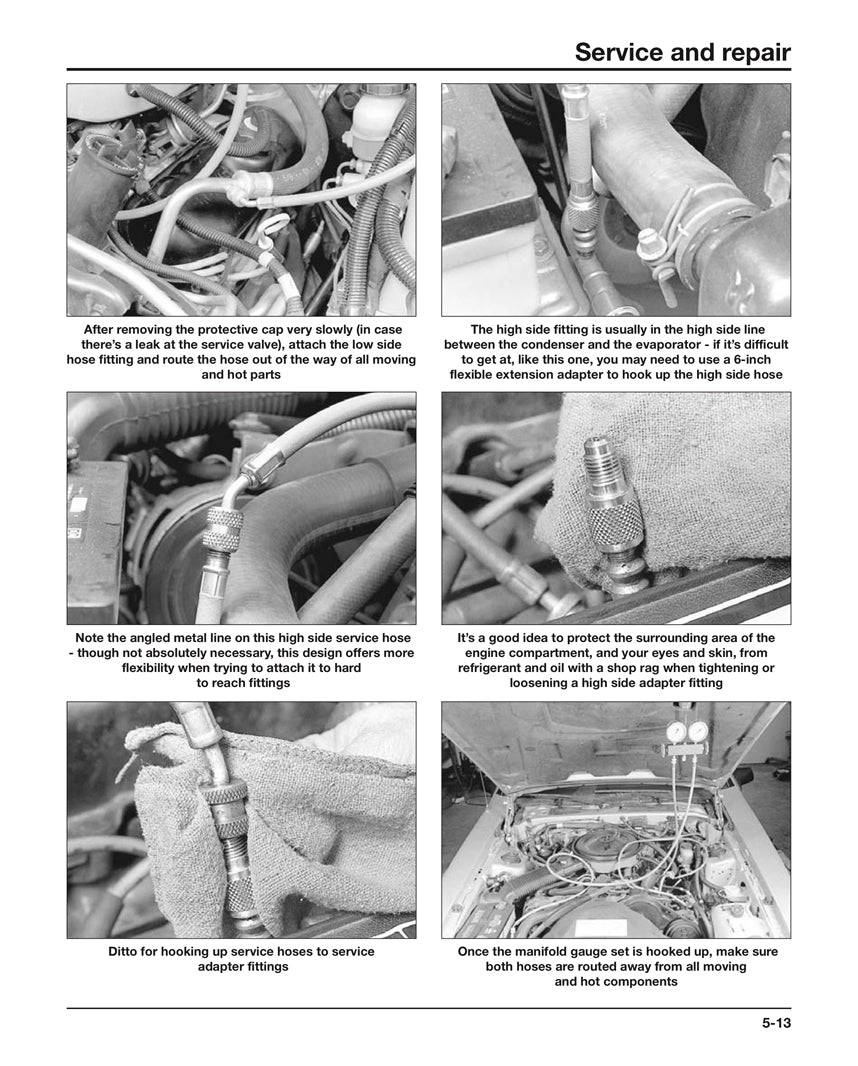 Service and repair

After removing the protective cap very slowly (in case there's a leak at the service valve), attach the low side hose fitting and route the hose out of the way of all moving and hot parts

The high side fitting is usually in the high side line between the condenser and the evaporator - if it's difficult to get at, like this one, you may need to use a 6-inch flexible extension adapter to hook up the high side hose

Note the angled metal line on this high side service hose - though not absolutely necessary, this design offers more flexibility when trying to attach it to hard to reach fittings

It's a good idea to protect the surrounding area of the engine compartment, and your eyes and skin, from refrigerant and oil with a shop rag when tightening or loosening a high side adapter fitting

Ditto for hooking up service hoses to service adapter fittings

Once the manifold gauge set is hooked up, make sure both hoses are routed away from all moving and hot components

5-13