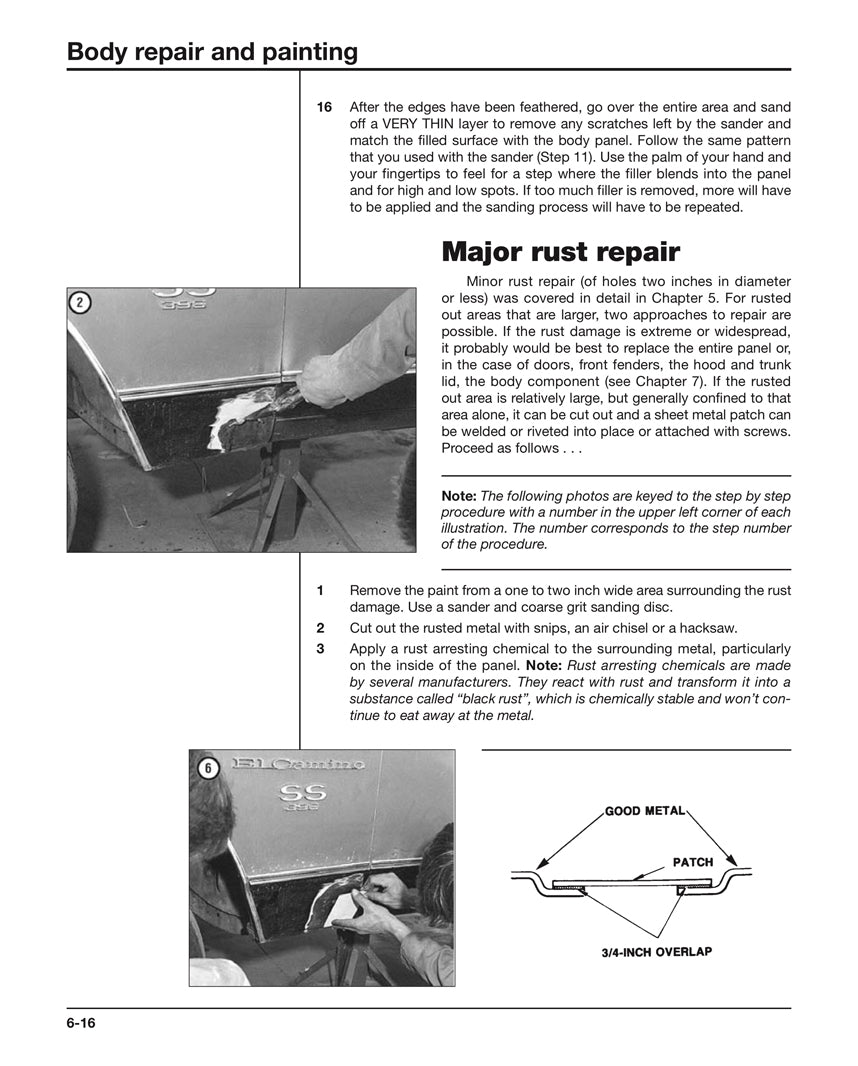 Body repair and painting

16 After the edges have been feathered, go over the entire area and sand off a VERY THIN layer to remove any scratches left by the sander and match the filled surface with the body panel. Follow the same pattern that you used with the sander (Step 11). Use the palm of your hand and your fingertips to feel for a step where the filler blends into the panel and for high and low spots. If too much filler is removed, more will have to be applied and the sanding process will have to be repeated.

Major rust repair

Minor rust repair (of holes two inches in diameter or less) was covered in detail in Chapter 5. For rusted out areas that are larger, two approaches to repair are possible. If the rust damage is extreme or widespread, it probably would be best to replace the entire panel or, in the case of doors, front fenders, the hood and trunk lid, the body component (see Chapter 7). If the rusted out area is relatively large, but generally confined to that area alone, it can be cut out and a sheet metal patch can be welded or riveted into place or attached with screws. Proceed as follows . . .

2

SS
396

Note: The following photos are keyed to the step by step procedure with a number in the upper left corner of each illustration. The number corresponds to the step number of the procedure.

1 Remove the paint from a one to two inch wide area surrounding the rust damage. Use a sander and coarse grit sanding disc.

2 Cut out the rusted metal with snips, an air chisel or a hacksaw.

3 Apply a rust arresting chemical to the surrounding metal, particularly on the inside of the panel. Note: Rust arresting chemicals are made by several manufacturers. They react with rust and transform it into a substance called "black rust", which is chemically stable and won't continue to eat away at the metal.

6

El Camino
SS
396

GOOD METAL

PATCH

3/4-INCH OVERLAP

6-16