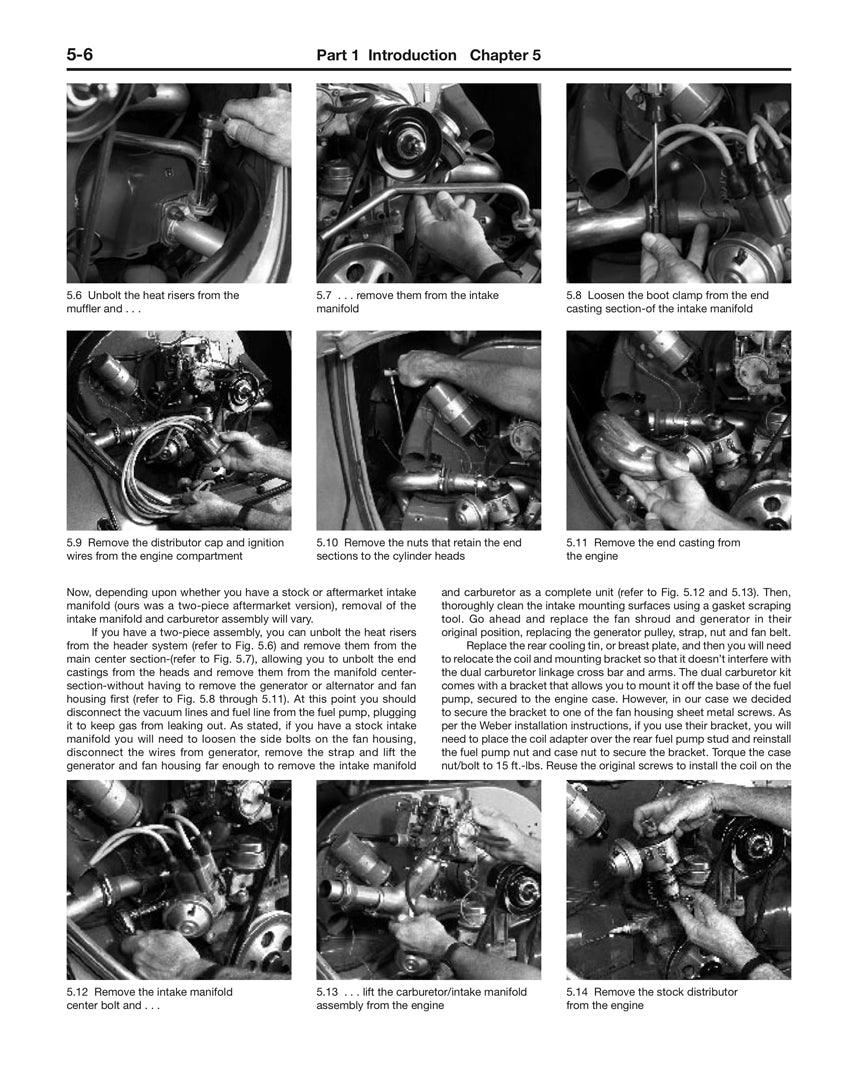 5-6 Part 1 Introduction Chapter 5

5.6 Unbolt the heat risers from the muffler and . . .

5.7 . . . remove them from the intake manifold

5.8 Loosen the boot clamp from the end casting section-of the intake manifold

5.9 Remove the distributor cap and ignition wires from the engine compartment

5.10 Remove the nuts that retain the end sections to the cylinder heads

5.11 Remove the end casting from the engine

Now, depending upon whether you have a stock or aftermarket intake manifold (ours was a two-piece aftermarket version), removal of the intake manifold and carburetor assembly will vary.

If you have a two-piece assembly, you can unbolt the heat risers from the header system (refer to Fig. 5.6) and remove them from the main center section-(refer to Fig. 5.7), allowing you to unbolt the end castings from the heads and remove them from the manifold center-section-without having to remove the generator or alternator and fan housing first (refer to Fig. 5.8 through 5.11). At this point you should disconnect the vacuum lines and fuel line from the fuel pump, plugging it to keep gas from leaking out. As stated, if you have a stock intake manifold you will need to loosen the side bolts on the fan housing, disconnect the wires from generator, remove the strap and lift the generator and fan housing far enough to remove the intake manifold and carburetor as a complete unit (refer to Fig. 5.12 and 5.13). Then, thoroughly clean the intake mounting surfaces using a gasket scraping tool. Go ahead and replace the fan shroud and generator in their original position, replacing the generator pulley, strap, nut and fan belt.

Replace the rear cooling tin, or breast plate, and then you will need to relocate the coil and mounting bracket so that it doesn't interfere with the dual carburetor linkage cross bar and arms. The dual carburetor kit comes with a bracket that allows you to mount it off the base of the fuel pump, secured to the engine case. However, in our case we decided to secure the bracket to one of the fan housing sheet metal screws. As per the Weber installation instructions, if you use their bracket, you will need to place the coil adapter over the rear fuel pump stud and reinstall the fuel pump nut and case nut to secure the bracket. Torque the case nut/bolt to 15 ft.-lbs. Reuse the original screws to install the coil on the

5.12 Remove the intake manifold center bolt and . . .

5.13 . . . lift the carburetor/intake manifold assembly from the engine

5.14 Remove the stock distributor from the engine