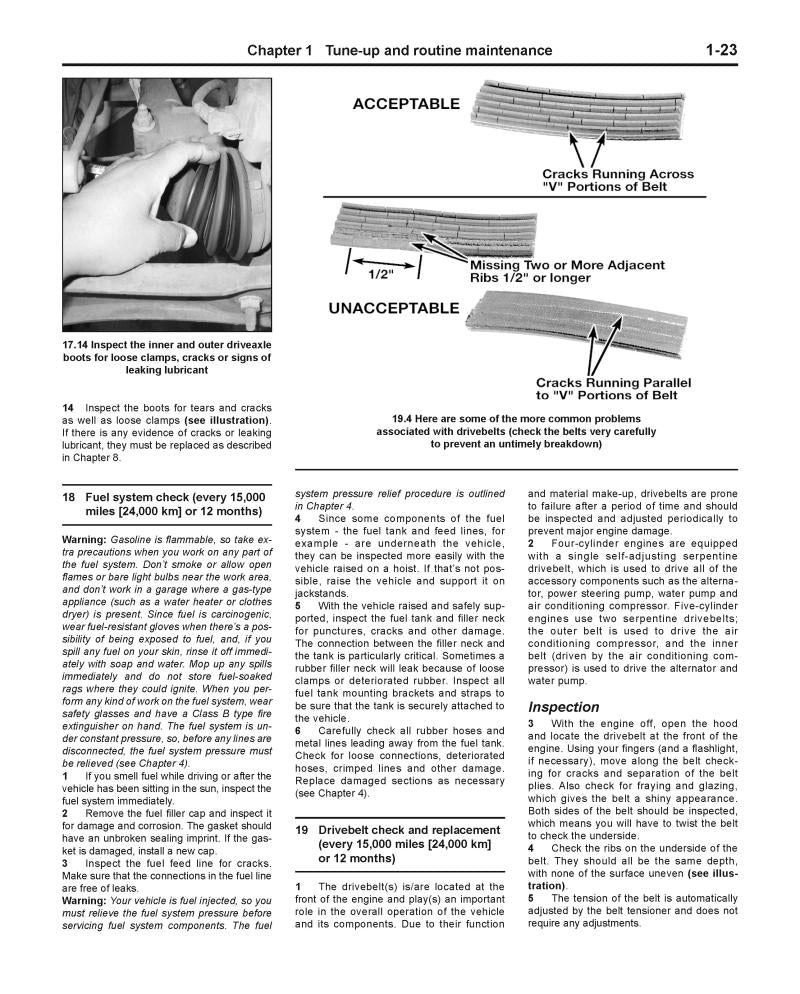 Chapter 1 Tune-up and routine maintenance 1-23

17.14 Inspect the inner and outer driveaxle boots for loose clamps, cracks or signs of leaking lubricant

ACCEPTABLE

Cracks Running Across "V" Portions of Belt

1/2"

Missing Two or More Adjacent Ribs 1/2" or longer

UNACCEPTABLE

Cracks Running Parallel to "V" Portions of Belt

19.4 Here are some of the more common problems associated with drivebelts (check the belts very carefully to prevent an untimely breakdown)

14 Inspect the boots for tears and cracks as well as loose clamps (see illustration). If there is any evidence of cracks or leaking lubricant, they must be replaced as described in Chapter 8.

18 Fuel system check (every 15,000 miles [24,000 km] or 12 months)

Warning: Gasoline is flammable, so take extra precautions when you work on any part of the fuel system. Don't smoke or allow open flames or bare light bulbs near the work area, and don't work in a garage where a gas-type appliance (such as a water heater or clothes dryer) is present. Since fuel is carcinogenic, wear fuel-resistant gloves when there's a possibility of being exposed to fuel, and, if you spill any fuel on your skin, rinse it off immediately with soap and water. Mop up any spills immediately and do not store fuel-soaked rags where they could ignite. When you perform any kind of work on the fuel system, wear safety glasses and have a Class B type fire extinguisher on hand. The fuel system is under constant pressure, so, before any lines are disconnected, the fuel system pressure must be relieved (see Chapter 4).
1 If you smell fuel while driving or after the vehicle has been sitting in the sun, inspect the fuel system immediately.
2 Remove the fuel filler cap and inspect it for damage and corrosion. The gasket should have an unbroken sealing imprint. If the gasket is damaged, install a new cap.
3 Inspect the fuel feed line for cracks. Make sure that the connections in the fuel line are free of leaks.
Warning: Your vehicle is fuel injected, so you must relieve the fuel system pressure before servicing fuel system components. The fuel system pressure relief procedure is outlined in Chapter 4.
4 Since some components of the fuel system - the fuel tank and feed lines, for example - are underneath the vehicle, they can be inspected more easily with the vehicle raised on a hoist. If that's not possible, raise the vehicle and support it on jackstands.
5 With the vehicle raised and safely supported, inspect the fuel tank and filler neck for punctures, cracks and other damage. The connection between the filler neck and the tank is particularly critical. Sometimes a rubber filler neck will leak because of loose clamps or deteriorated rubber. Inspect all fuel tank mounting brackets and straps to be sure that the tank is securely attached to the vehicle.
6 Carefully check all rubber hoses and metal lines leading away from the fuel tank. Check for loose connections, deteriorated hoses, crimped lines and other damage. Replace damaged sections as necessary (see Chapter 4).

19 Drivebelt check and replacement (every 15,000 miles [24,000 km] or 12 months)

1 The drivebelt(s) is/are located at the front of the engine and play(s) an important role in the overall operation of the vehicle and its components. Due to their function and material make-up, drivebelts are prone to failure after a period of time and should be inspected and adjusted periodically to prevent major engine damage.
2 Four-cylinder engines are equipped with a single self-adjusting serpentine drivebelt, which is used to drive all of the accessory components such as the alternator, power steering pump, water pump and air conditioning compressor. Five-cylinder engines use two serpentine drivebelts; the outer belt is used to drive the air conditioning compressor, and the inner belt (driven by the air conditioning compressor) is used to drive the alternator and water pump.

Inspection
3 With the engine off, open the hood and locate the drivebelt at the front of the engine. Using your fingers (and a flashlight, if necessary), move along the belt checking for cracks and separation of the belt plies. Also check for fraying and glazing, which gives the belt a shiny appearance. Both sides of the belt should be inspected, which means you will have to twist the belt to check the underside.
4 Check the ribs on the underside of the belt. They should all be the same depth, with none of the surface uneven (see illustration).
5 The tension of the belt is automatically adjusted by the belt tensioner and does not require any adjustments.