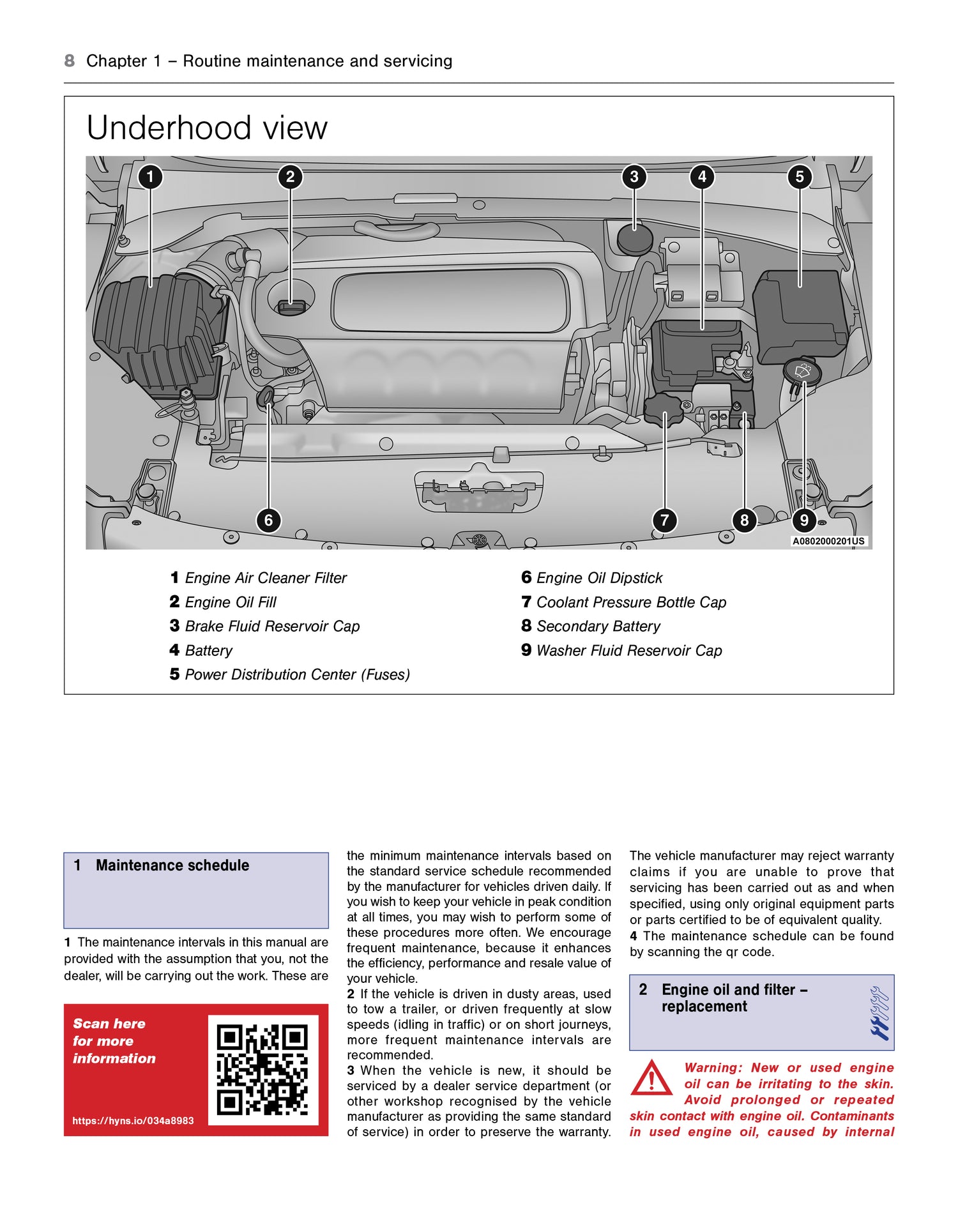 8 Chapter 1 – Routine maintenance and servicing

Underhood view

1 2 3 4 5

6 7 8 9

A0802000201US

1 Engine Air Cleaner Filter
2 Engine Oil Fill
3 Brake Fluid Reservoir Cap
4 Battery
5 Power Distribution Center (Fuses)
6 Engine Oil Dipstick
7 Coolant Pressure Bottle Cap
8 Secondary Battery
9 Washer Fluid Reservoir Cap

1 Maintenance schedule

1 The maintenance intervals in this manual are provided with the assumption that you, not the dealer, will be carrying out the work. These are

Scan here for more information

https://hyns.io/034a8983

the minimum maintenance intervals based on the standard service schedule recommended by the manufacturer for vehicles driven daily. If you wish to keep your vehicle in peak condition at all times, you may wish to perform some of these procedures more often. We encourage frequent maintenance, because it enhances the efficiency, performance and resale value of your vehicle.
2 If the vehicle is driven in dusty areas, used to tow a trailer, or driven frequently at slow speeds (idling in traffic) or on short journeys, more frequent maintenance intervals are recommended.
3 When the vehicle is new, it should be serviced by a dealer service department (or other workshop recognised by the vehicle manufacturer as providing the same standard of service) in order to preserve the warranty.

The vehicle manufacturer may reject warranty claims if you are unable to prove that servicing has been carried out as and when specified, using only original equipment parts or parts certified to be of equivalent quality.
4 The maintenance schedule can be found by scanning the qr code.

2 Engine oil and filter – replacement

Warning: New or used engine oil can be irritating to the skin. Avoid prolonged or repeated skin contact with engine oil. Contaminants in used engine oil, caused by internal