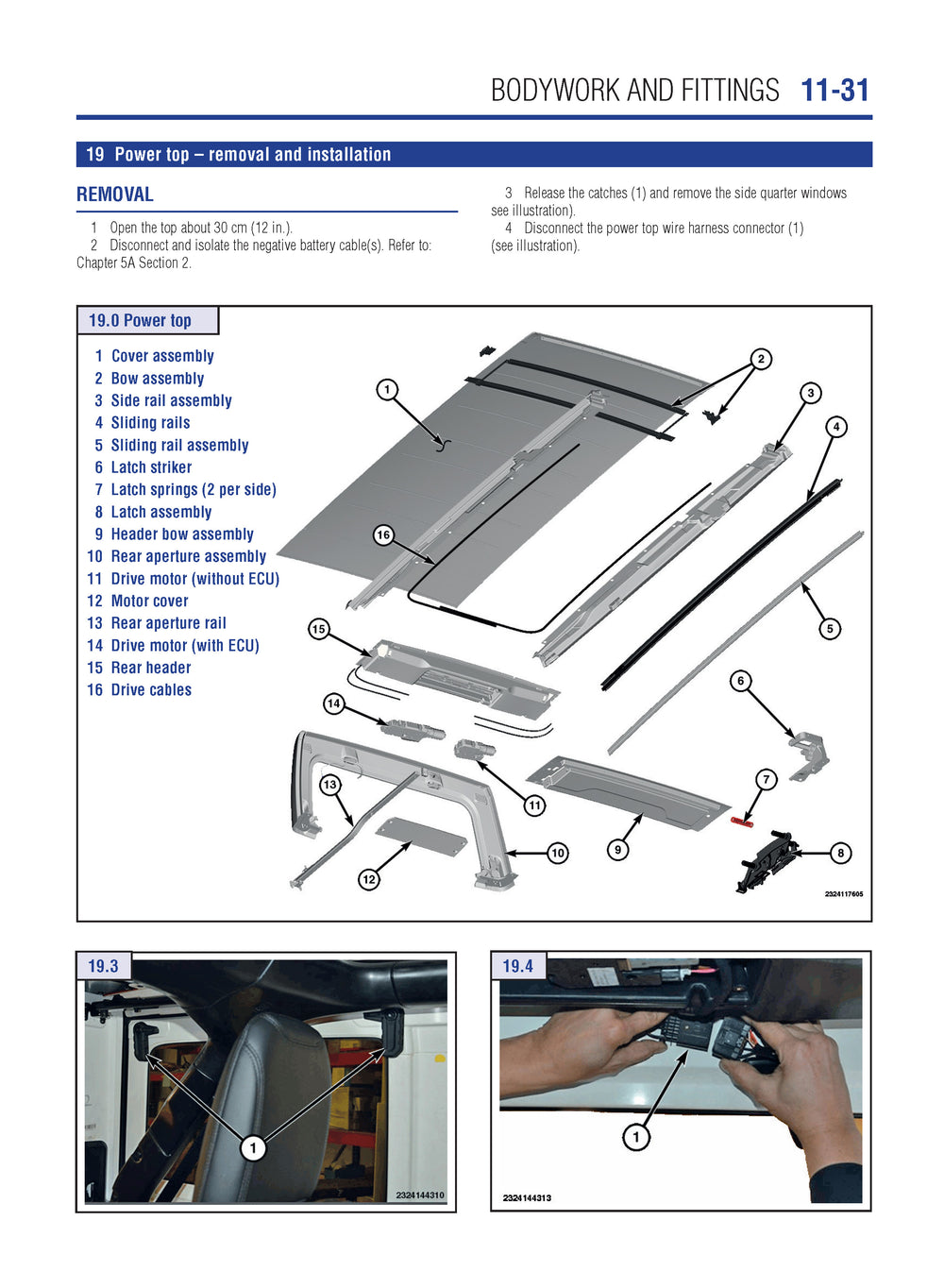 BODYWORK AND FITTINGS 11-31

19 Power top – removal and installation

REMOVAL

1 Open the top about 30 cm (12 in.).

2 Disconnect and isolate the negative battery cable(s). Refer to: Chapter 5A Section 2.

3 Release the catches (1) and remove the side quarter windows see illustration).

4 Disconnect the power top wire harness connector (1) (see illustration).

19.0 Power top

1 Cover assembly
2 Bow assembly
3 Side rail assembly
4 Sliding rails
5 Sliding rail assembly
6 Latch striker
7 Latch springs (2 per side)
8 Latch assembly
9 Header bow assembly
10 Rear aperture assembly
11 Drive motor (without ECU)
12 Motor cover
13 Rear aperture rail
14 Drive motor (with ECU)
15 Rear header
16 Drive cables

1 2 3 4 5 6 7 8 9 10 11 12 13 14 15 16

2324117605

19.3

1

2324144310

19.4

1

2324144313