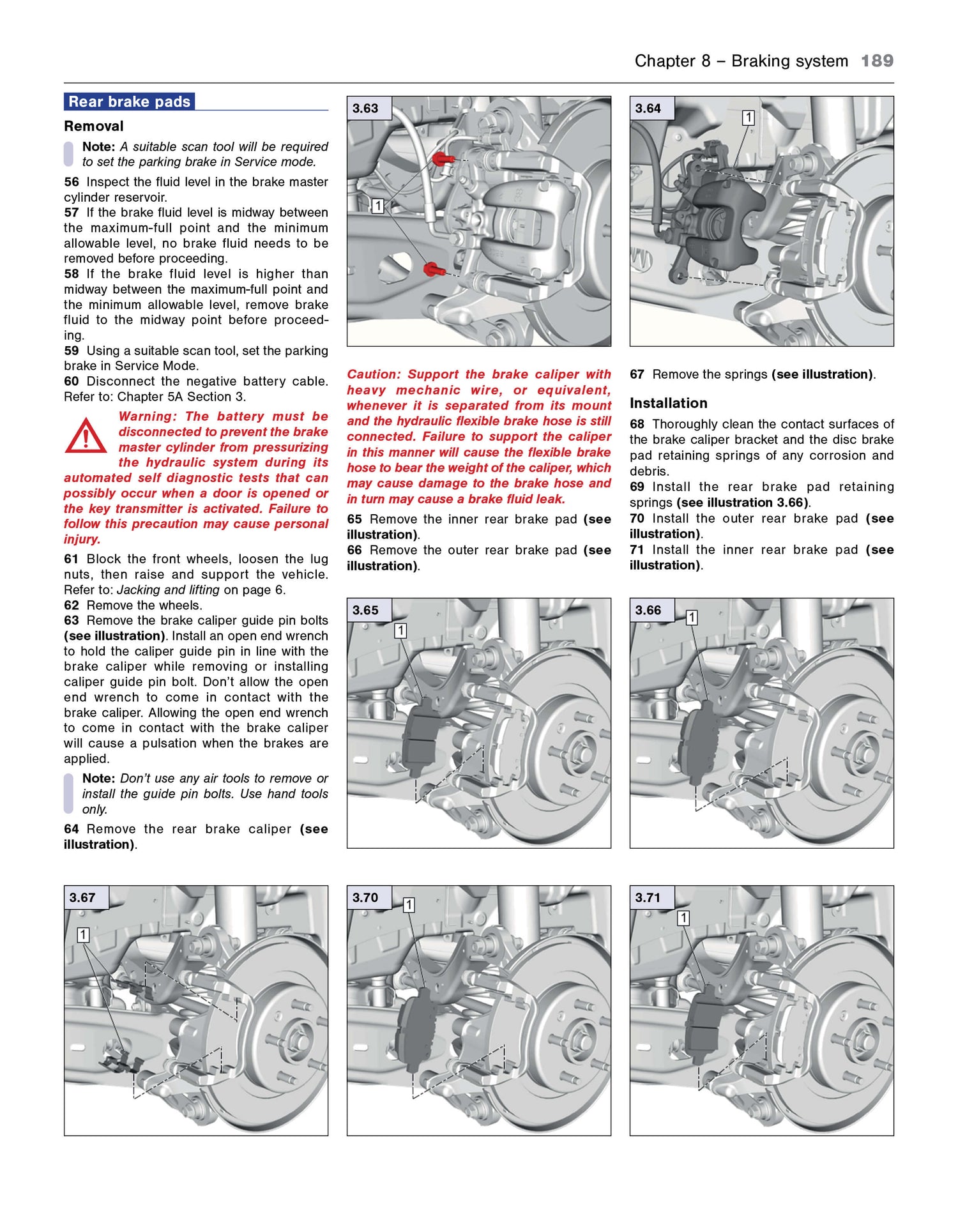 Chapter 8 – Braking system 189

Rear brake pads

Removal

Note: A suitable scan tool will be required to set the parking brake in Service mode.

56 Inspect the fluid level in the brake master cylinder reservoir.
57 If the brake fluid level is midway between the maximum-full point and the minimum allowable level, no brake fluid needs to be removed before proceeding.
58 If the brake fluid level is higher than midway between the maximum-full point and the minimum allowable level, remove brake fluid to the midway point before proceeding.
59 Using a suitable scan tool, set the parking brake in Service Mode.
60 Disconnect the negative battery cable. Refer to: Chapter 5A Section 3.

Warning: The battery must be disconnected to prevent the brake master cylinder from pressurizing the hydraulic system during its automated self diagnostic tests that can possibly occur when a door is opened or the key transmitter is activated. Failure to follow this precaution may cause personal injury.

61 Block the front wheels, loosen the lug nuts, then raise and support the vehicle. Refer to: Jacking and lifting on page 6.
62 Remove the wheels.
63 Remove the brake caliper guide pin bolts (see illustration). Install an open end wrench to hold the caliper guide pin in line with the brake caliper while removing or installing caliper guide pin bolt. Don't allow the open end wrench to come in contact with the brake caliper. Allowing the open end wrench to come in contact with the brake caliper will cause a pulsation when the brakes are applied.

Note: Don't use any air tools to remove or install the guide pin bolts. Use hand tools only.

64 Remove the rear brake caliper (see illustration).

3.63
1

Caution: Support the brake caliper with heavy mechanic wire, or equivalent, whenever it is separated from its mount and the hydraulic flexible brake hose is still connected. Failure to support the caliper in this manner will cause the flexible brake hose to bear the weight of the caliper, which may cause damage to the brake hose and in turn may cause a brake fluid leak.

65 Remove the inner rear brake pad (see illustration).
66 Remove the outer rear brake pad (see illustration).

3.64
1

67 Remove the springs (see illustration).

Installation

68 Thoroughly clean the contact surfaces of the brake caliper bracket and the disc brake pad retaining springs of any corrosion and debris.
69 Install the rear brake pad retaining springs (see illustration 3.66).
70 Install the outer rear brake pad (see illustration).
71 Install the inner rear brake pad (see illustration).

3.65
1

3.66
1

3.67
1

3.70
1

3.71
1