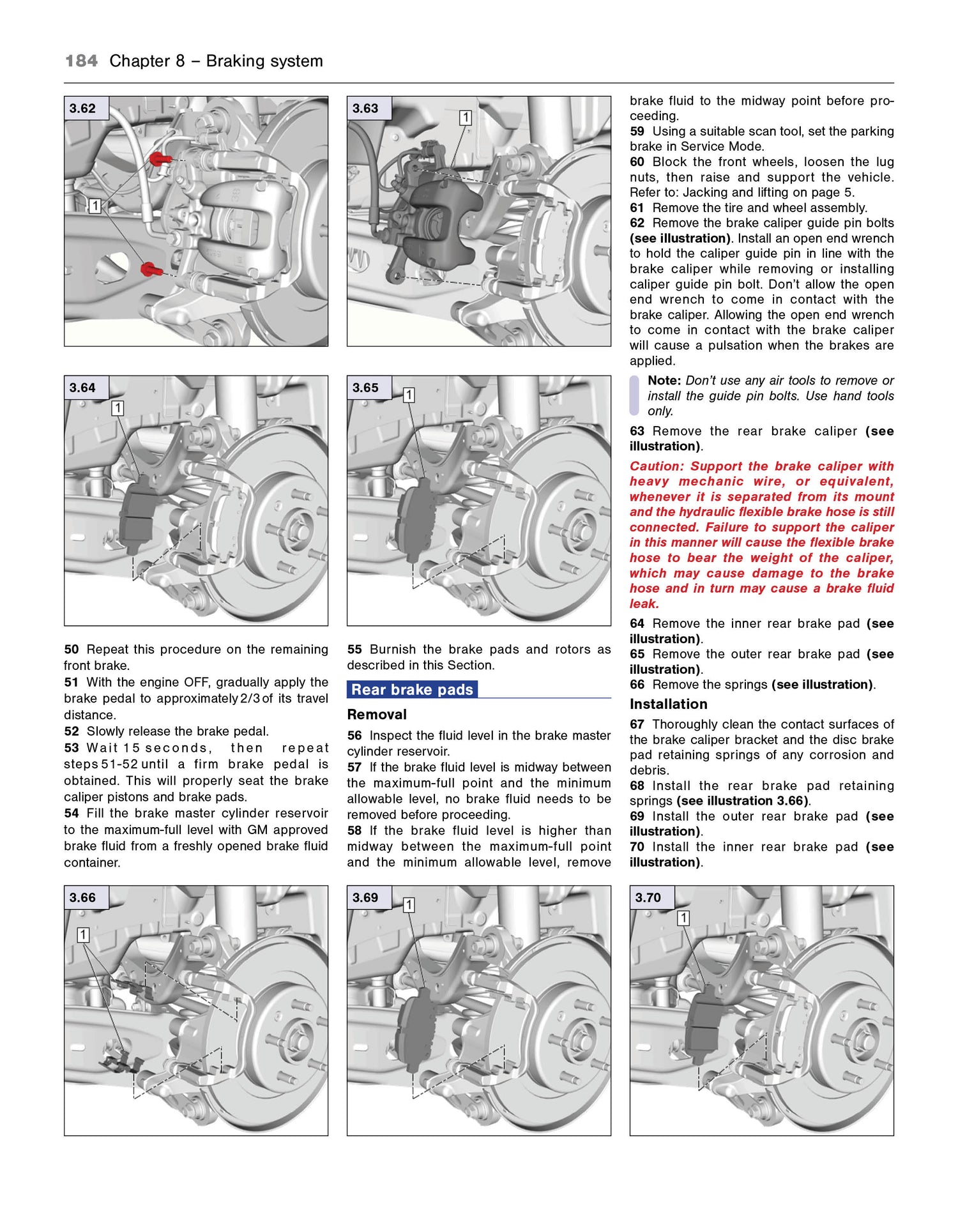 184 Chapter 8 – Braking system

3.62

1

3.63

1

3.64

1

3.65

1

50 Repeat this procedure on the remaining front brake.
51 With the engine OFF, gradually apply the brake pedal to approximately 2/3 of its travel distance.
52 Slowly release the brake pedal.
53 Wait 15 seconds, then repeat steps 51-52 until a firm brake pedal is obtained. This will properly seat the brake caliper pistons and brake pads.
54 Fill the brake master cylinder reservoir to the maximum-full level with GM approved brake fluid from a freshly opened brake fluid container.

55 Burnish the brake pads and rotors as described in this Section.

Rear brake pads

Removal

56 Inspect the fluid level in the brake master cylinder reservoir.
57 If the brake fluid level is midway between the maximum-full point and the minimum allowable level, no brake fluid needs to be removed before proceeding.
58 If the brake fluid level is higher than midway between the maximum-full point and the minimum allowable level, remove brake fluid to the midway point before proceeding.
59 Using a suitable scan tool, set the parking brake in Service Mode.
60 Block the front wheels, loosen the lug nuts, then raise and support the vehicle. Refer to: Jacking and lifting on page 5.
61 Remove the tire and wheel assembly.
62 Remove the brake caliper guide pin bolts (see illustration). Install an open end wrench to hold the caliper guide pin in line with the brake caliper while removing or installing caliper guide pin bolt. Don't allow the open end wrench to come in contact with the brake caliper. Allowing the open end wrench to come in contact with the brake caliper will cause a pulsation when the brakes are applied.

Note: Don't use any air tools to remove or install the guide pin bolts. Use hand tools only.

63 Remove the rear brake caliper (see illustration).

Caution: Support the brake caliper with heavy mechanic wire, or equivalent, whenever it is separated from its mount and the hydraulic flexible brake hose is still connected. Failure to support the caliper in this manner will cause the flexible brake hose to bear the weight of the caliper, which may cause damage to the brake hose and in turn may cause a brake fluid leak.

64 Remove the inner rear brake pad (see illustration).
65 Remove the outer rear brake pad (see illustration).
66 Remove the springs (see illustration).

Installation

67 Thoroughly clean the contact surfaces of the brake caliper bracket and the disc brake pad retaining springs of any corrosion and debris.
68 Install the rear brake pad retaining springs (see illustration 3.66).
69 Install the outer rear brake pad (see illustration).
70 Install the inner rear brake pad (see illustration).

3.66

1

3.69

1

3.70

1