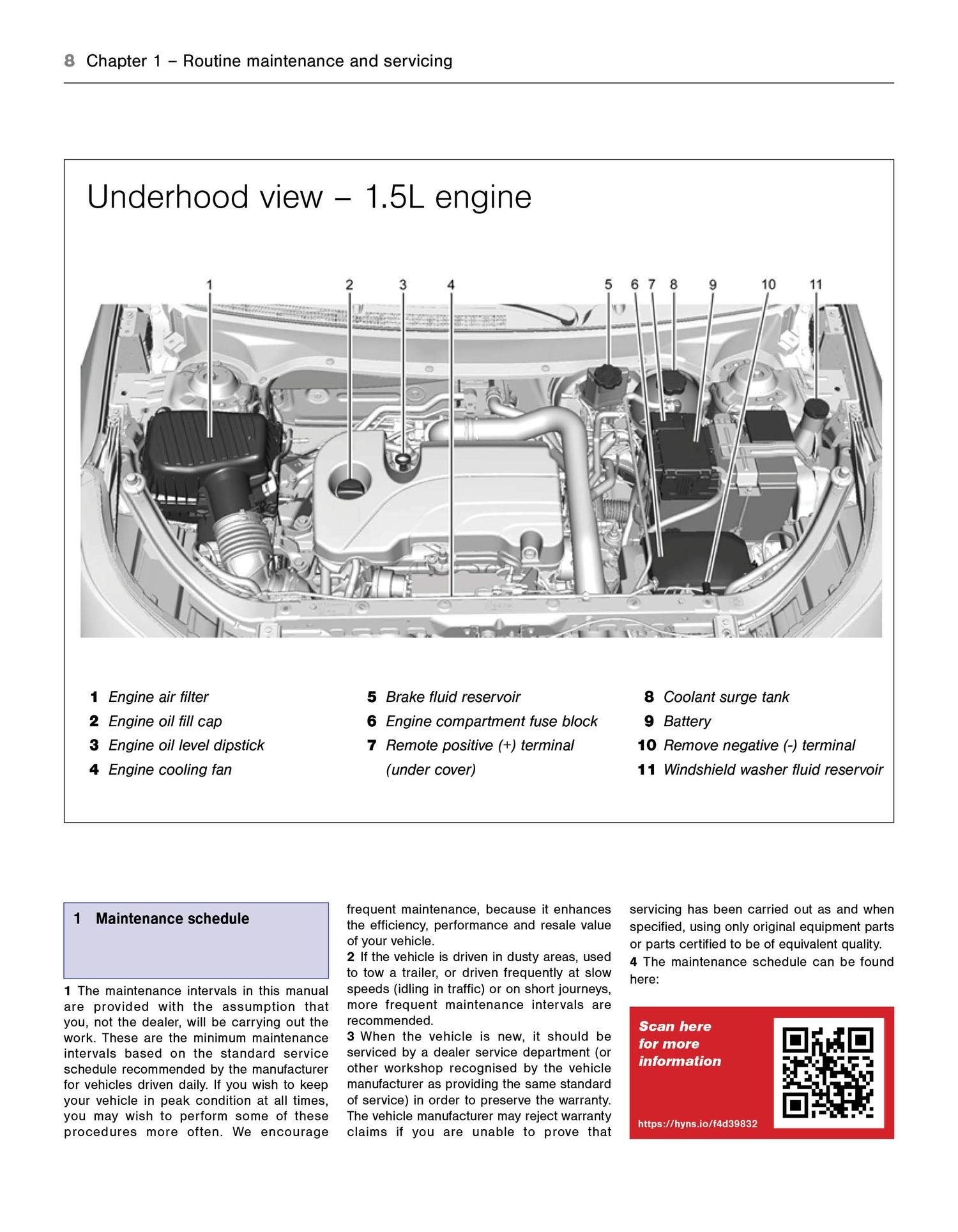 8 Chapter 1 – Routine maintenance and servicing

Underhood view – 1.5L engine

1 2 3 4 5 6 7 8 9 10 11

1 Engine air filter
2 Engine oil fill cap
3 Engine oil level dipstick
4 Engine cooling fan

5 Brake fluid reservoir
6 Engine compartment fuse block
7 Remote positive (+) terminal (under cover)

8 Coolant surge tank
9 Battery
10 Remove negative (-) terminal
11 Windshield washer fluid reservoir

1 Maintenance schedule

1 The maintenance intervals in this manual are provided with the assumption that you, not the dealer, will be carrying out the work. These are the minimum maintenance intervals based on the standard service schedule recommended by the manufacturer for vehicles driven daily. If you wish to keep your vehicle in peak condition at all times, you may wish to perform some of these procedures more often. We encourage frequent maintenance, because it enhances the efficiency, performance and resale value of your vehicle.
2 If the vehicle is driven in dusty areas, used to tow a trailer, or driven frequently at slow speeds (idling in traffic) or on short journeys, more frequent maintenance intervals are recommended.
3 When the vehicle is new, it should be serviced by a dealer service department (or other workshop recognised by the vehicle manufacturer as providing the same standard of service) in order to preserve the warranty. The vehicle manufacturer may reject warranty claims if you are unable to prove that servicing has been carried out as and when specified, using only original equipment parts or parts certified to be of equivalent quality.
4 The maintenance schedule can be found here:

Scan here for more information

https://hyns.io/f4d39832