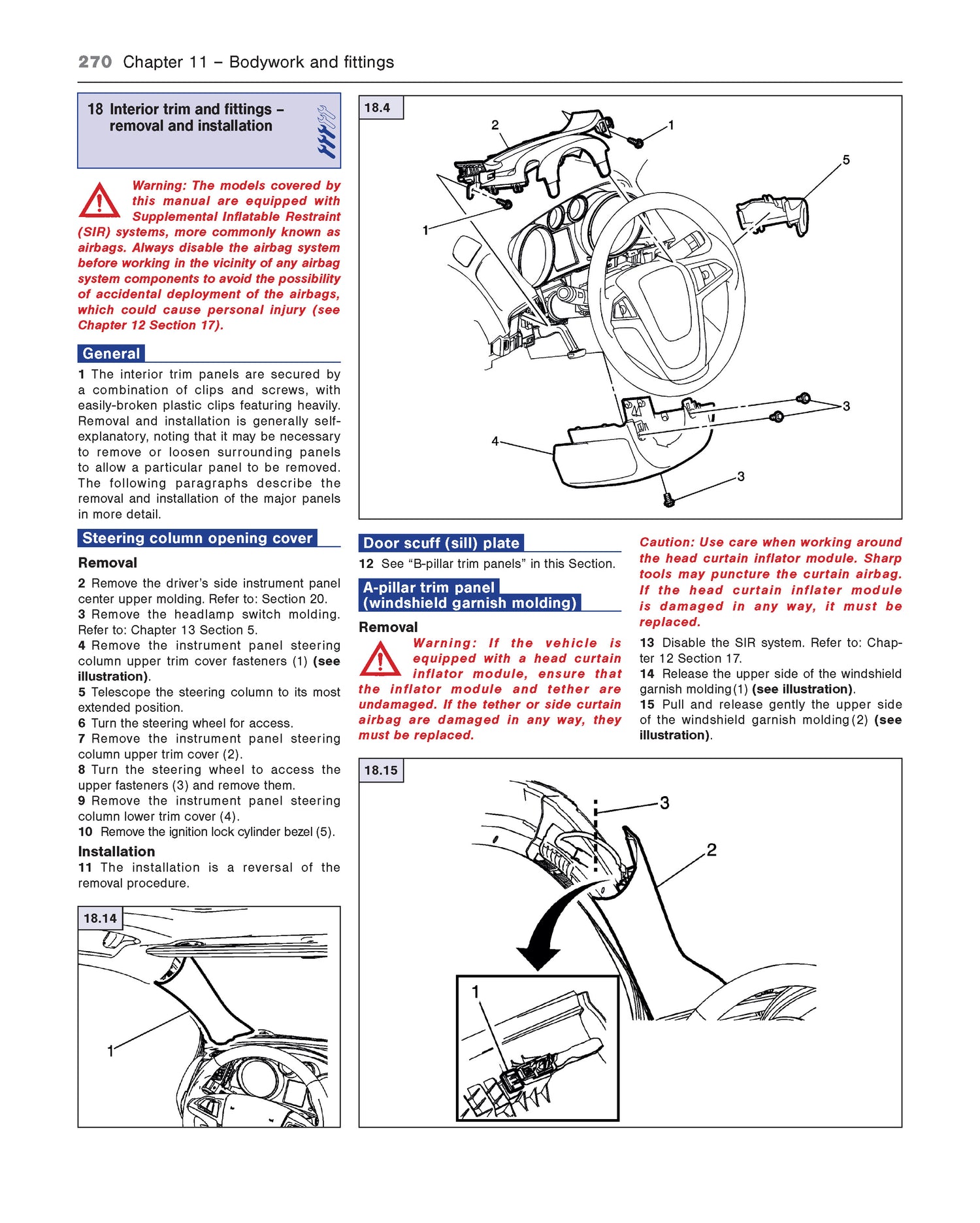 270 Chapter 11 – Bodywork and fittings

18 Interior trim and fittings – removal and installation

Warning: The models covered by this manual are equipped with Supplemental Inflatable Restraint (SIR) systems, more commonly known as airbags. Always disable the airbag system before working in the vicinity of any airbag system components to avoid the possibility of accidental deployment of the airbags, which could cause personal injury (see Chapter 12 Section 17).

General

1 The interior trim panels are secured by a combination of clips and screws, with easily-broken plastic clips featuring heavily. Removal and installation is generally self-explanatory, noting that it may be necessary to remove or loosen surrounding panels to allow a particular panel to be removed. The following paragraphs describe the removal and installation of the major panels in more detail.

Steering column opening cover

Removal

2 Remove the driver's side instrument panel center upper molding. Refer to: Section 20.
3 Remove the headlamp switch molding. Refer to: Chapter 13 Section 5.
4 Remove the instrument panel steering column upper trim cover fasteners (1) (see illustration).
5 Telescope the steering column to its most extended position.
6 Turn the steering wheel for access.
7 Remove the instrument panel steering column upper trim cover (2).
8 Turn the steering wheel to access the upper fasteners (3) and remove them.
9 Remove the instrument panel steering column lower trim cover (4).
10 Remove the ignition lock cylinder bezel (5).

Installation

11 The installation is a reversal of the removal procedure.

18.14
1

18.4
2
1
5
1
3
4
3

Door scuff (sill) plate

12 See "B-pillar trim panels" in this Section.

A-pillar trim panel (windshield garnish molding)

Removal

Warning: If the vehicle is equipped with a head curtain inflator module, ensure that the inflator module and tether are undamaged. If the tether or side curtain airbag are damaged in any way, they must be replaced.

Caution: Use care when working around the head curtain inflator module. Sharp tools may puncture the curtain airbag. If the head curtain inflater module is damaged in any way, it must be replaced.

13 Disable the SIR system. Refer to: Chapter 12 Section 17.
14 Release the upper side of the windshield garnish molding (1) (see illustration).
15 Pull and release gently the upper side of the windshield garnish molding (2) (see illustration).

18.15
3
2
1