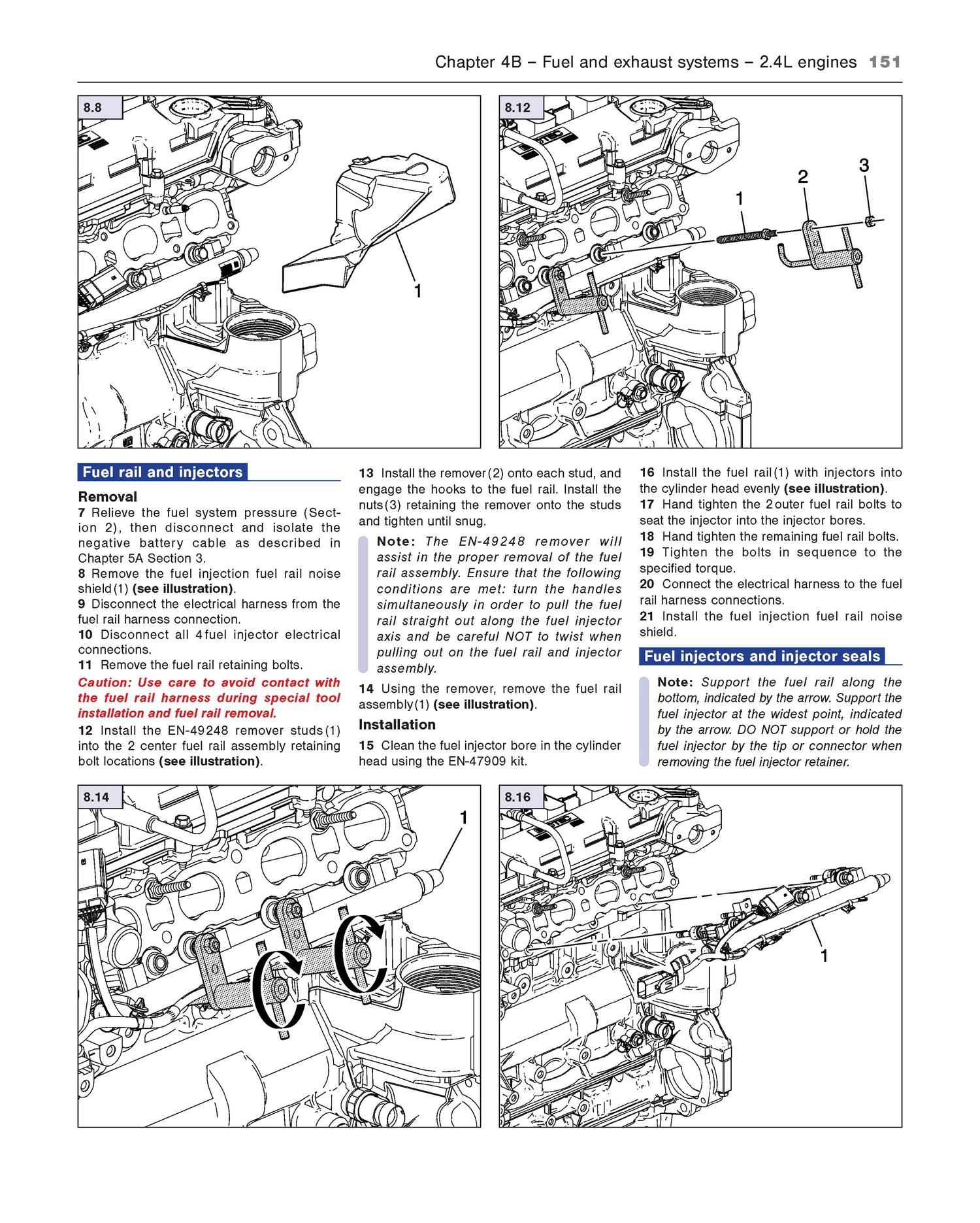 Chapter 4B – Fuel and exhaust systems – 2.4L engines 151

8.8

1

8.12

1

2

3

Fuel rail and injectors

Removal

7 Relieve the fuel system pressure (Section 2), then disconnect and isolate the negative battery cable as described in Chapter 5A Section 3.

8 Remove the fuel injection fuel rail noise shield (1) (see illustration).

9 Disconnect the electrical harness from the fuel rail harness connection.

10 Disconnect all 4 fuel injector electrical connections.

11 Remove the fuel rail retaining bolts.

Caution: Use care to avoid contact with the fuel rail harness during special tool installation and fuel rail removal.

12 Install the EN-49248 remover studs (1) into the 2 center fuel rail assembly retaining bolt locations (see illustration).

13 Install the remover (2) onto each stud, and engage the hooks to the fuel rail. Install the nuts (3) retaining the remover onto the studs and tighten until snug.

Note: The EN-49248 remover will assist in the proper removal of the fuel rail assembly. Ensure that the following conditions are met: turn the handles simultaneously in order to pull the fuel rail straight out along the fuel injector axis and be careful NOT to twist when pulling out on the fuel rail and injector assembly.

14 Using the remover, remove the fuel rail assembly (1) (see illustration).

Installation

15 Clean the fuel injector bore in the cylinder head using the EN-47909 kit.

16 Install the fuel rail (1) with injectors into the cylinder head evenly (see illustration).

17 Hand tighten the 2 outer fuel rail bolts to seat the injector into the injector bores.

18 Hand tighten the remaining fuel rail bolts.

19 Tighten the bolts in sequence to the specified torque.

20 Connect the electrical harness to the fuel rail harness connections.

21 Install the fuel injection fuel rail noise shield.

Fuel injectors and injector seals

Note: Support the fuel rail along the bottom, indicated by the arrow. Support the fuel injector at the widest point, indicated by the arrow. DO NOT support or hold the fuel injector by the tip or connector when removing the fuel injector retainer.

8.14

1

8.16

1