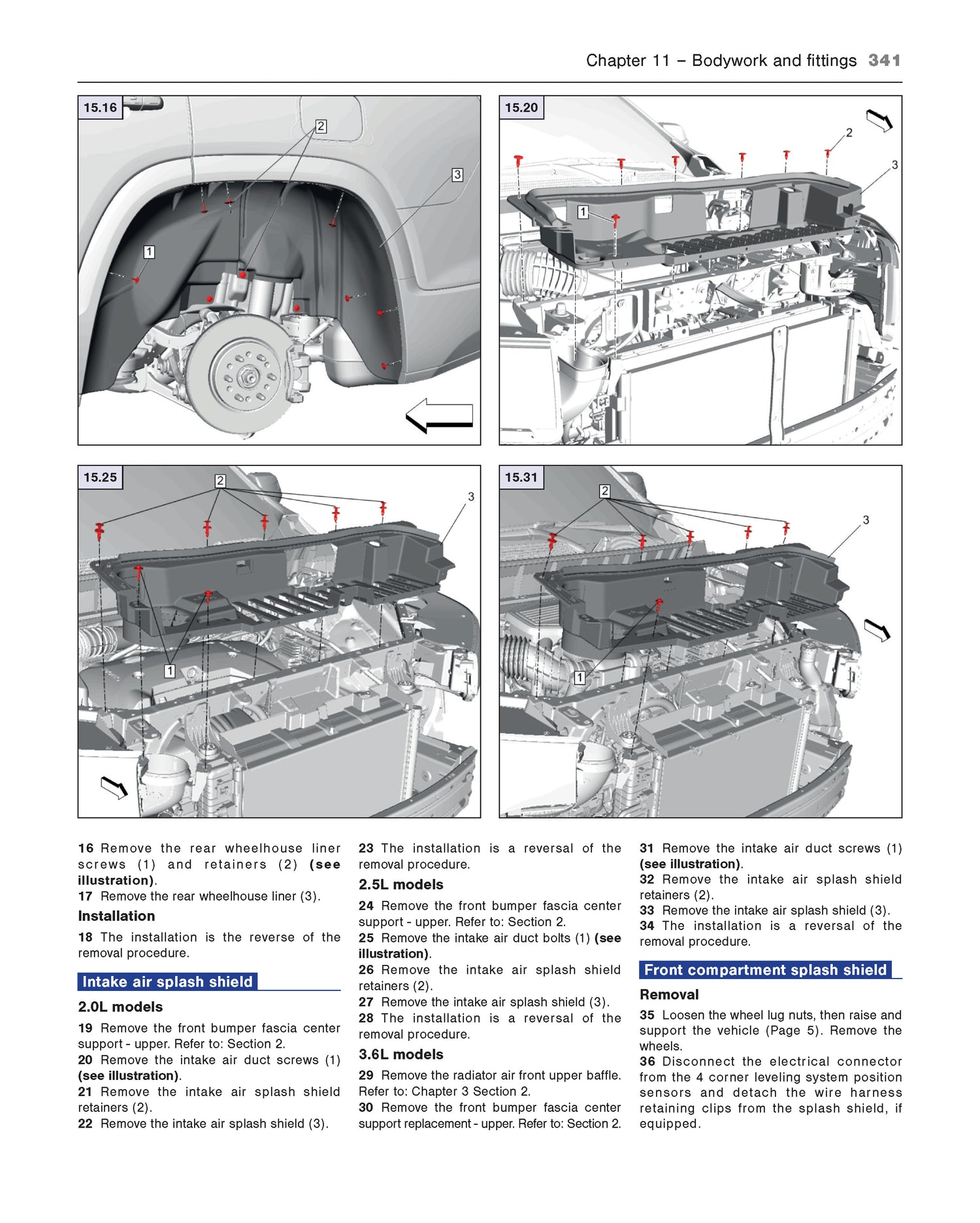 Chapter 11 – Bodywork and fittings 341

15.16
2
3
1

15.20
2
3
1

15.25
2
3
1

15.31
2
3
1

16 Remove the rear wheelhouse liner screws (1) and retainers (2) (see illustration).
17 Remove the rear wheelhouse liner (3).

Installation

18 The installation is the reverse of the removal procedure.

Intake air splash shield

2.0L models

19 Remove the front bumper fascia center support - upper. Refer to: Section 2.
20 Remove the intake air duct screws (1) (see illustration).
21 Remove the intake air splash shield retainers (2).
22 Remove the intake air splash shield (3).
23 The installation is a reversal of the removal procedure.

2.5L models

24 Remove the front bumper fascia center support - upper. Refer to: Section 2.
25 Remove the intake air duct bolts (1) (see illustration).
26 Remove the intake air splash shield retainers (2).
27 Remove the intake air splash shield (3).
28 The installation is a reversal of the removal procedure.

3.6L models

29 Remove the radiator air front upper baffle. Refer to: Chapter 3 Section 2.
30 Remove the front bumper fascia center support replacement - upper. Refer to: Section 2.
31 Remove the intake air duct screws (1) (see illustration).
32 Remove the intake air splash shield retainers (2).
33 Remove the intake air splash shield (3).
34 The installation is a reversal of the removal procedure.

Front compartment splash shield

Removal

35 Loosen the wheel lug nuts, then raise and support the vehicle (Page 5). Remove the wheels.
36 Disconnect the electrical connector from the 4 corner leveling system position sensors and detach the wire harness retaining clips from the splash shield, if equipped.