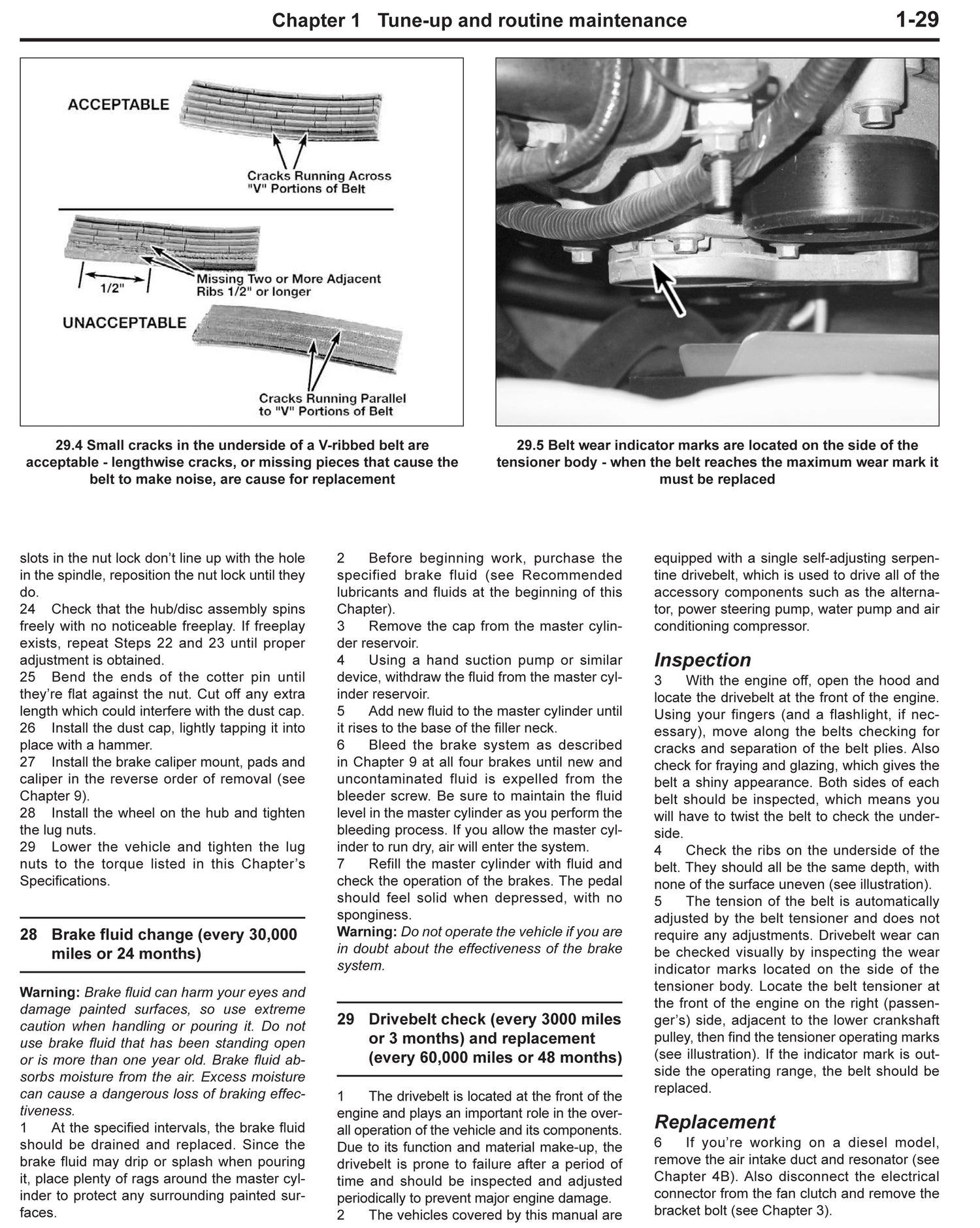 Chapter 1 Tune-up and routine maintenance 1-29

ACCEPTABLE

Cracks Running Across "V" Portions of Belt

1/2"

Missing Two or More Adjacent Ribs 1/2" or longer

UNACCEPTABLE

Cracks Running Parallel to "V" Portions of Belt

29.4 Small cracks in the underside of a V-ribbed belt are acceptable - lengthwise cracks, or missing pieces that cause the belt to make noise, are cause for replacement

29.5 Belt wear indicator marks are located on the side of the tensioner body - when the belt reaches the maximum wear mark it must be replaced

slots in the nut lock don't line up with the hole in the spindle, reposition the nut lock until they do.
24 Check that the hub/disc assembly spins freely with no noticeable freeplay. If freeplay exists, repeat Steps 22 and 23 until proper adjustment is obtained.
25 Bend the ends of the cotter pin until they're flat against the nut. Cut off any extra length which could interfere with the dust cap.
26 Install the dust cap, lightly tapping it into place with a hammer.
27 Install the brake caliper mount, pads and caliper in the reverse order of removal (see Chapter 9).
28 Install the wheel on the hub and tighten the lug nuts.
29 Lower the vehicle and tighten the lug nuts to the torque listed in this Chapter's Specifications.

28 Brake fluid change (every 30,000 miles or 24 months)

Warning: Brake fluid can harm your eyes and damage painted surfaces, so use extreme caution when handling or pouring it. Do not use brake fluid that has been standing open or is more than one year old. Brake fluid absorbs moisture from the air. Excess moisture can cause a dangerous loss of braking effectiveness.
1 At the specified intervals, the brake fluid should be drained and replaced. Since the brake fluid may drip or splash when pouring it, place plenty of rags around the master cylinder to protect any surrounding painted surfaces.

2 Before beginning work, purchase the specified brake fluid (see Recommended lubricants and fluids at the beginning of this Chapter).
3 Remove the cap from the master cylinder reservoir.
4 Using a hand suction pump or similar device, withdraw the fluid from the master cylinder reservoir.
5 Add new fluid to the master cylinder until it rises to the base of the filler neck.
6 Bleed the brake system as described in Chapter 9 at all four brakes until new and uncontaminated fluid is expelled from the bleeder screw. Be sure to maintain the fluid level in the master cylinder as you perform the bleeding process. If you allow the master cylinder to run dry, air will enter the system.
7 Refill the master cylinder with fluid and check the operation of the brakes. The pedal should feel solid when depressed, with no sponginess.
Warning: Do not operate the vehicle if you are in doubt about the effectiveness of the brake system.

29 Drivebelt check (every 3000 miles or 3 months) and replacement (every 60,000 miles or 48 months)

1 The drivebelt is located at the front of the engine and plays an important role in the overall operation of the vehicle and its components. Due to its function and material make-up, the drivebelt is prone to failure after a period of time and should be inspected and adjusted periodically to prevent major engine damage.
2 The vehicles covered by this manual are equipped with a single self-adjusting serpentine drivebelt, which is used to drive all of the accessory components such as the alternator, power steering pump, water pump and air conditioning compressor.

Inspection
3 With the engine off, open the hood and locate the drivebelt at the front of the engine. Using your fingers (and a flashlight, if necessary), move along the belts checking for cracks and separation of the belt plies. Also check for fraying and glazing, which gives the belt a shiny appearance. Both sides of each belt should be inspected, which means you will have to twist the belt to check the underside.
4 Check the ribs on the underside of the belt. They should all be the same depth, with none of the surface uneven (see illustration).
5 The tension of the belt is automatically adjusted by the belt tensioner and does not require any adjustments. Drivebelt wear can be checked visually by inspecting the wear indicator marks located on the side of the tensioner body. Locate the belt tensioner at the front of the engine on the right (passenger's) side, adjacent to the lower crankshaft pulley, then find the tensioner operating marks (see illustration). If the indicator mark is outside the operating range, the belt should be replaced.

Replacement
6 If you're working on a diesel model, remove the air intake duct and resonator (see Chapter 4B). Also disconnect the electrical connector from the fan clutch and remove the bracket bolt (see Chapter 3).