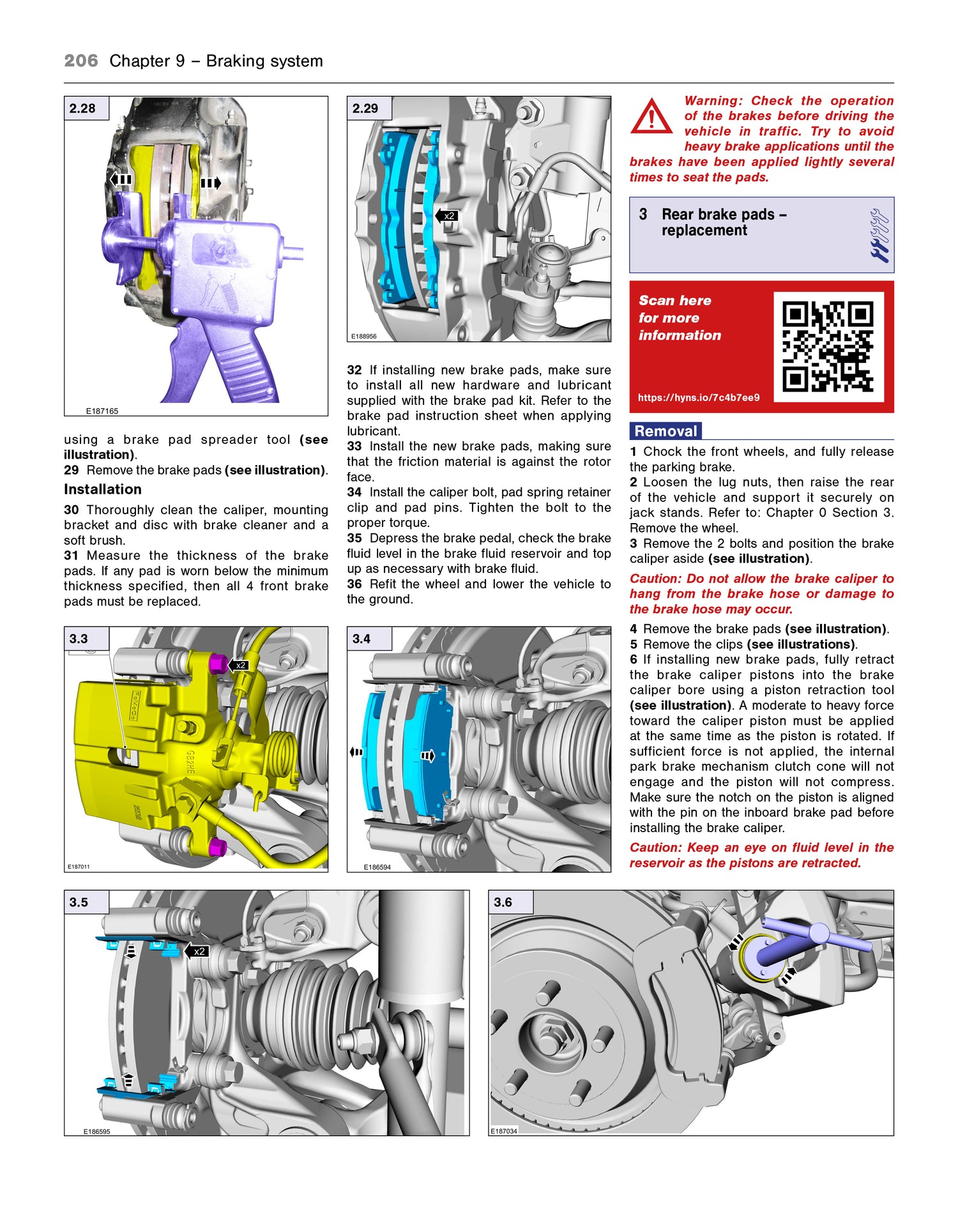 206 Chapter 9 – Braking system

2.28

E187165

using a brake pad spreader tool (see illustration).
29 Remove the brake pads (see illustration).

Installation

30 Thoroughly clean the caliper, mounting bracket and disc with brake cleaner and a soft brush.
31 Measure the thickness of the brake pads. If any pad is worn below the minimum thickness specified, then all 4 front brake pads must be replaced.

2.29

x2

E188956

32 If installing new brake pads, make sure to install all new hardware and lubricant supplied with the brake pad kit. Refer to the brake pad instruction sheet when applying lubricant.
33 Install the new brake pads, making sure that the friction material is against the rotor face.
34 Install the caliper bolt, pad spring retainer clip and pad pins. Tighten the bolt to the proper torque.
35 Depress the brake pedal, check the brake fluid level in the brake fluid reservoir and top up as necessary with brake fluid.
36 Refit the wheel and lower the vehicle to the ground.

Warning: Check the operation of the brakes before driving the vehicle in traffic. Try to avoid heavy brake applications until the brakes have been applied lightly several times to seat the pads.

3 Rear brake pads – replacement

Scan here for more information

https://hyns.io/7c4b7ee9

Removal

1 Chock the front wheels, and fully release the parking brake.
2 Loosen the lug nuts, then raise the rear of the vehicle and support it securely on jack stands. Refer to: Chapter 0 Section 3. Remove the wheel.
3 Remove the 2 bolts and position the brake caliper aside (see illustration).

Caution: Do not allow the brake caliper to hang from the brake hose or damage to the brake hose may occur.

4 Remove the brake pads (see illustration).
5 Remove the clips (see illustrations).
6 If installing new brake pads, fully retract the brake caliper pistons into the brake caliper bore using a piston retraction tool (see illustration). A moderate to heavy force toward the caliper piston must be applied at the same time as the piston is rotated. If sufficient force is not applied, the internal park brake mechanism clutch cone will not engage and the piston will not compress. Make sure the notch on the piston is aligned with the pin on the inboard brake pad before installing the brake caliper.

Caution: Keep an eye on fluid level in the reservoir as the pistons are retracted.

3.3

x2

E187011

3.4

E186594

3.5

x2

E186595

3.6

E187034