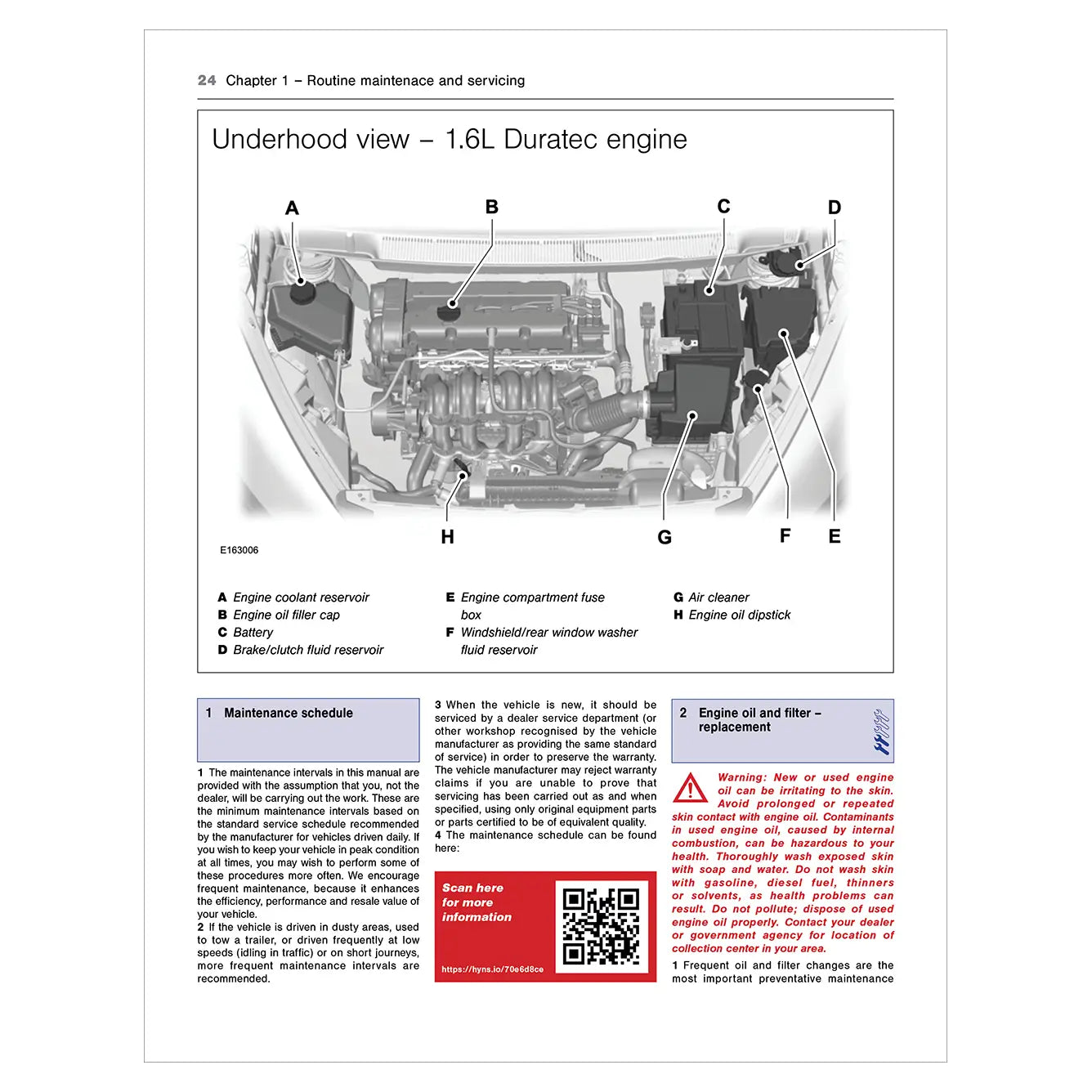 24 Chapter 1 – Routine maintenace and servicing

Underhood view – 1.6L Duratec engine

A

B

C

D

H

G

F

E

E163006

A Engine coolant reservoir
B Engine oil filler cap
C Battery
D Brake/clutch fluid reservoir

E Engine compartment fuse box
F Windshield/rear window washer fluid reservoir

G Air cleaner
H Engine oil dipstick

1 Maintenance schedule

1 The maintenance intervals in this manual are provided with the assumption that you, not the dealer, will be carrying out the work. These are the minimum maintenance intervals based on the standard service schedule recommended by the manufacturer for vehicles driven daily. If you wish to keep your vehicle in peak condition at all times, you may wish to perform some of these procedures more often. We encourage frequent maintenance, because it enhances the efficiency, performance and resale value of your vehicle.
2 If the vehicle is driven in dusty areas, used to tow a trailer, or driven frequently at low speeds (idling in traffic) or on short journeys, more frequent maintenance intervals are recommended.

3 When the vehicle is new, it should be serviced by a dealer service department (or other workshop recognised by the vehicle manufacturer as providing the same standard of service) in order to preserve the warranty. The vehicle manufacturer may reject warranty claims if you are unable to prove that servicing has been carried out as and when specified, using only original equipment parts or parts certified to be of equivalent quality.
4 The maintenance schedule can be found here:

Scan here for more information

https://hyns.io/70e6d8ce

2 Engine oil and filter – replacement

Warning: New or used engine oil can be irritating to the skin. Avoid prolonged or repeated skin contact with engine oil. Contaminants in used engine oil, caused by internal combustion, can be hazardous to your health. Thoroughly wash exposed skin with soap and water. Do not wash skin with gasoline, diesel fuel, thinners or solvents, as health problems can result. Do not pollute; dispose of used engine oil properly. Contact your dealer or government agency for location of collection center in your area.

1 Frequent oil and filter changes are the most important preventative maintenance