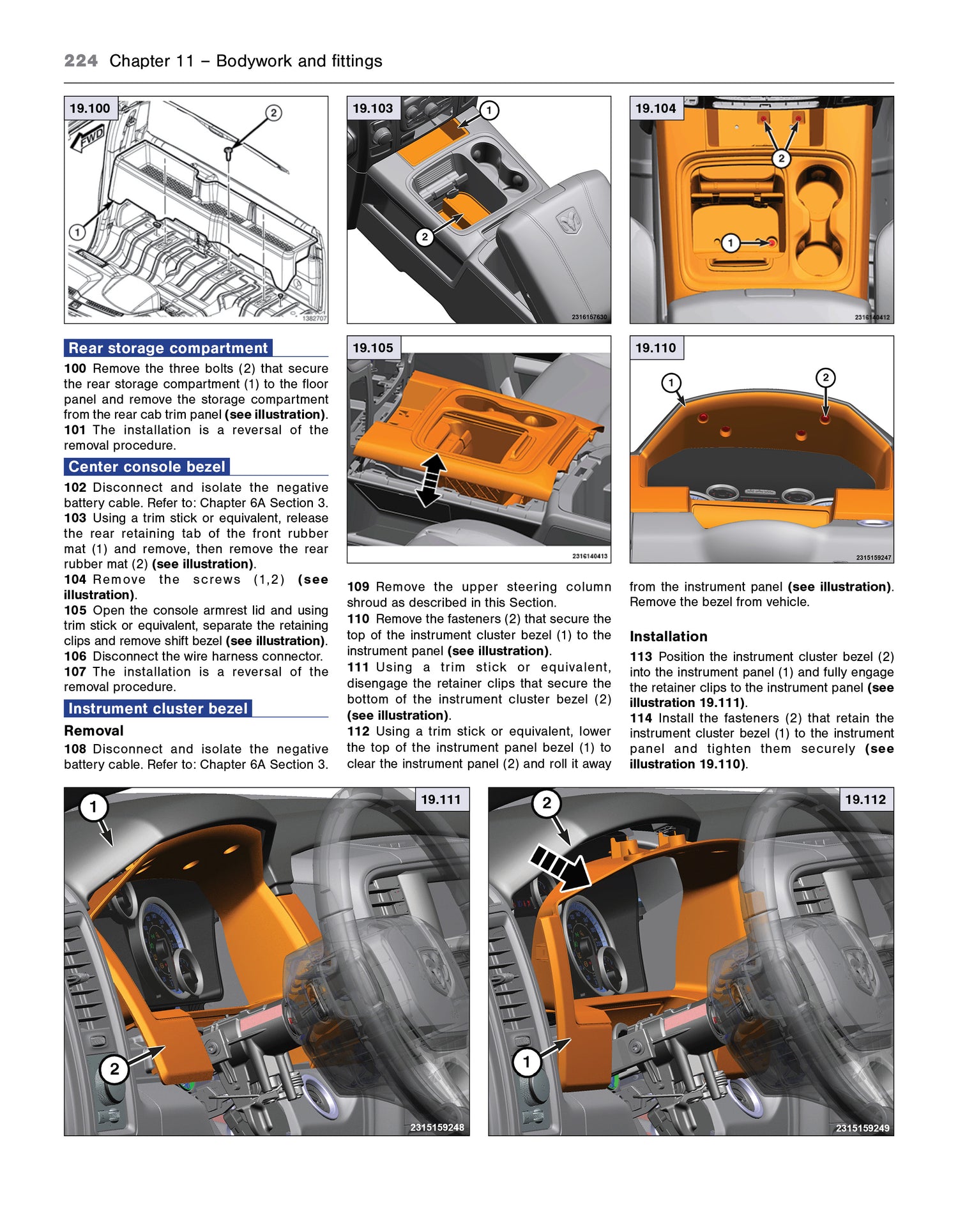 224 Chapter 11 – Bodywork and fittings

19.100
FWD
2
1
1382707

19.103
1
2
2316157630

19.104
2
1
2316140412

Rear storage compartment

100 Remove the three bolts (2) that secure the rear storage compartment (1) to the floor panel and remove the storage compartment from the rear cab trim panel (see illustration).
101 The installation is a reversal of the removal procedure.

Center console bezel

102 Disconnect and isolate the negative battery cable. Refer to: Chapter 6A Section 3.
103 Using a trim stick or equivalent, release the rear retaining tab of the front rubber mat (1) and remove, then remove the rear rubber mat (2) (see illustration).
104 Remove the screws (1,2) (see illustration).
105 Open the console armrest lid and using trim stick or equivalent, separate the retaining clips and remove shift bezel (see illustration).
106 Disconnect the wire harness connector.
107 The installation is a reversal of the removal procedure.

Instrument cluster bezel

Removal

108 Disconnect and isolate the negative battery cable. Refer to: Chapter 6A Section 3.

19.105
2316140413

109 Remove the upper steering column shroud as described in this Section.
110 Remove the fasteners (2) that secure the top of the instrument cluster bezel (1) to the instrument panel (see illustration).
111 Using a trim stick or equivalent, disengage the retainer clips that secure the bottom of the instrument cluster bezel (2) (see illustration).
112 Using a trim stick or equivalent, lower the top of the instrument panel bezel (1) to clear the instrument panel (2) and roll it away

19.110
1
2
2315159247

from the instrument panel (see illustration). Remove the bezel from vehicle.

Installation

113 Position the instrument cluster bezel (2) into the instrument panel (1) and fully engage the retainer clips to the instrument panel (see illustration 19.111).
114 Install the fasteners (2) that retain the instrument cluster bezel (1) to the instrument panel and tighten them securely (see illustration 19.110).

19.111
1
2
2315159248

19.112
2
1
2315159249