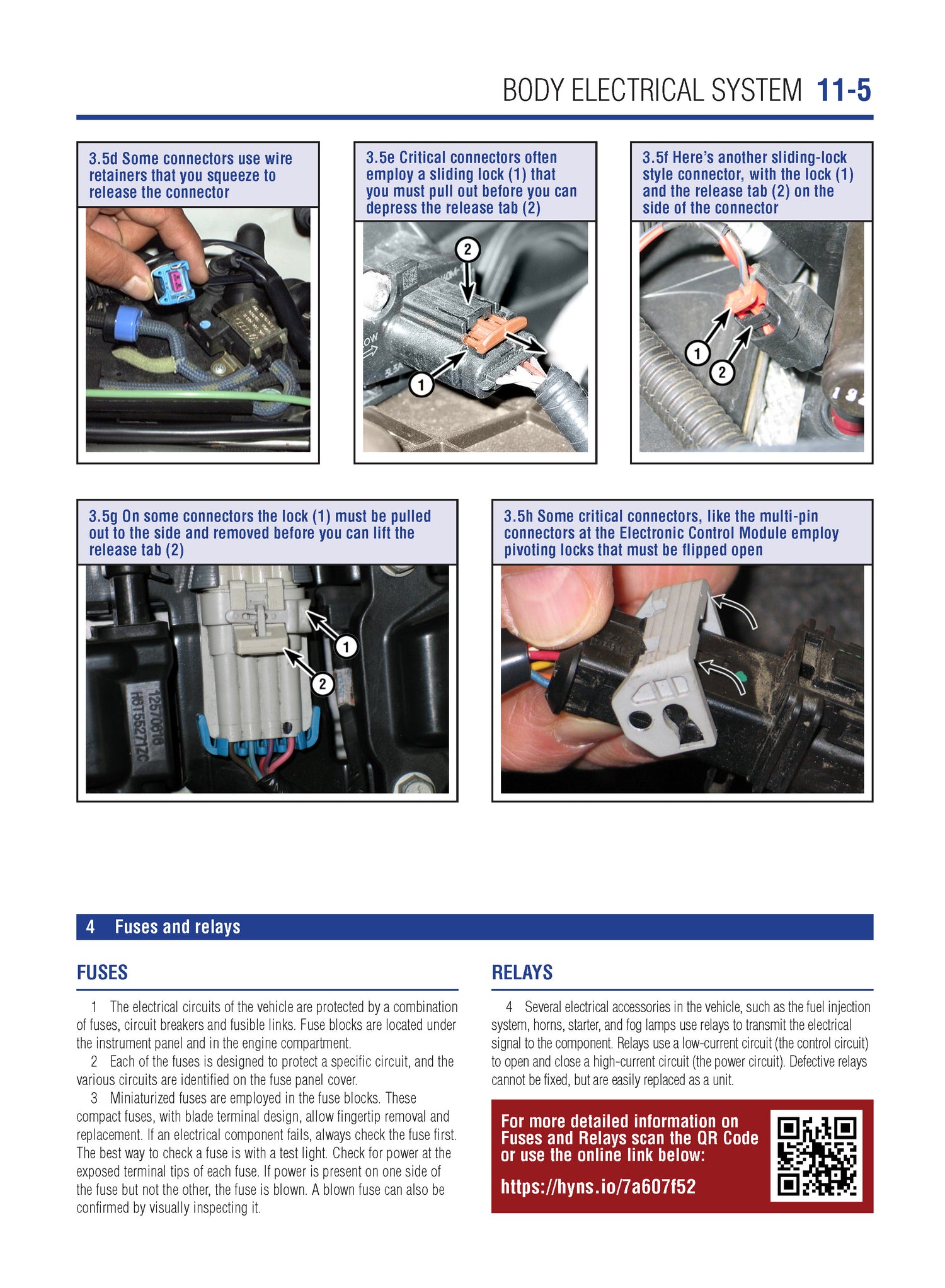 BODY ELECTRICAL SYSTEM 11-5

3.5d Some connectors use wire retainers that you squeeze to release the connector

3.5e Critical connectors often employ a sliding lock (1) that you must pull out before you can depress the release tab (2)

2

1

3.5f Here's another sliding-lock style connector, with the lock (1) and the release tab (2) on the side of the connector

1

2

3.5g On some connectors the lock (1) must be pulled out to the side and removed before you can lift the release tab (2)

1

2

12570616
H6T55271ZC

3.5h Some critical connectors, like the multi-pin connectors at the Electronic Control Module employ pivoting locks that must be flipped open

4 Fuses and relays

FUSES

1 The electrical circuits of the vehicle are protected by a combination of fuses, circuit breakers and fusible links. Fuse blocks are located under the instrument panel and in the engine compartment.
2 Each of the fuses is designed to protect a specific circuit, and the various circuits are identified on the fuse panel cover.
3 Miniaturized fuses are employed in the fuse blocks. These compact fuses, with blade terminal design, allow fingertip removal and replacement. If an electrical component fails, always check the fuse first. The best way to check a fuse is with a test light. Check for power at the exposed terminal tips of each fuse. If power is present on one side of the fuse but not the other, the fuse is blown. A blown fuse can also be confirmed by visually inspecting it.

RELAYS

4 Several electrical accessories in the vehicle, such as the fuel injection system, horns, starter, and fog lamps use relays to transmit the electrical signal to the component. Relays use a low-current circuit (the control circuit) to open and close a high-current circuit (the power circuit). Defective relays cannot be fixed, but are easily replaced as a unit.

For more detailed information on Fuses and Relays scan the QR Code or use the online link below:

https://hyns.io/7a607f52