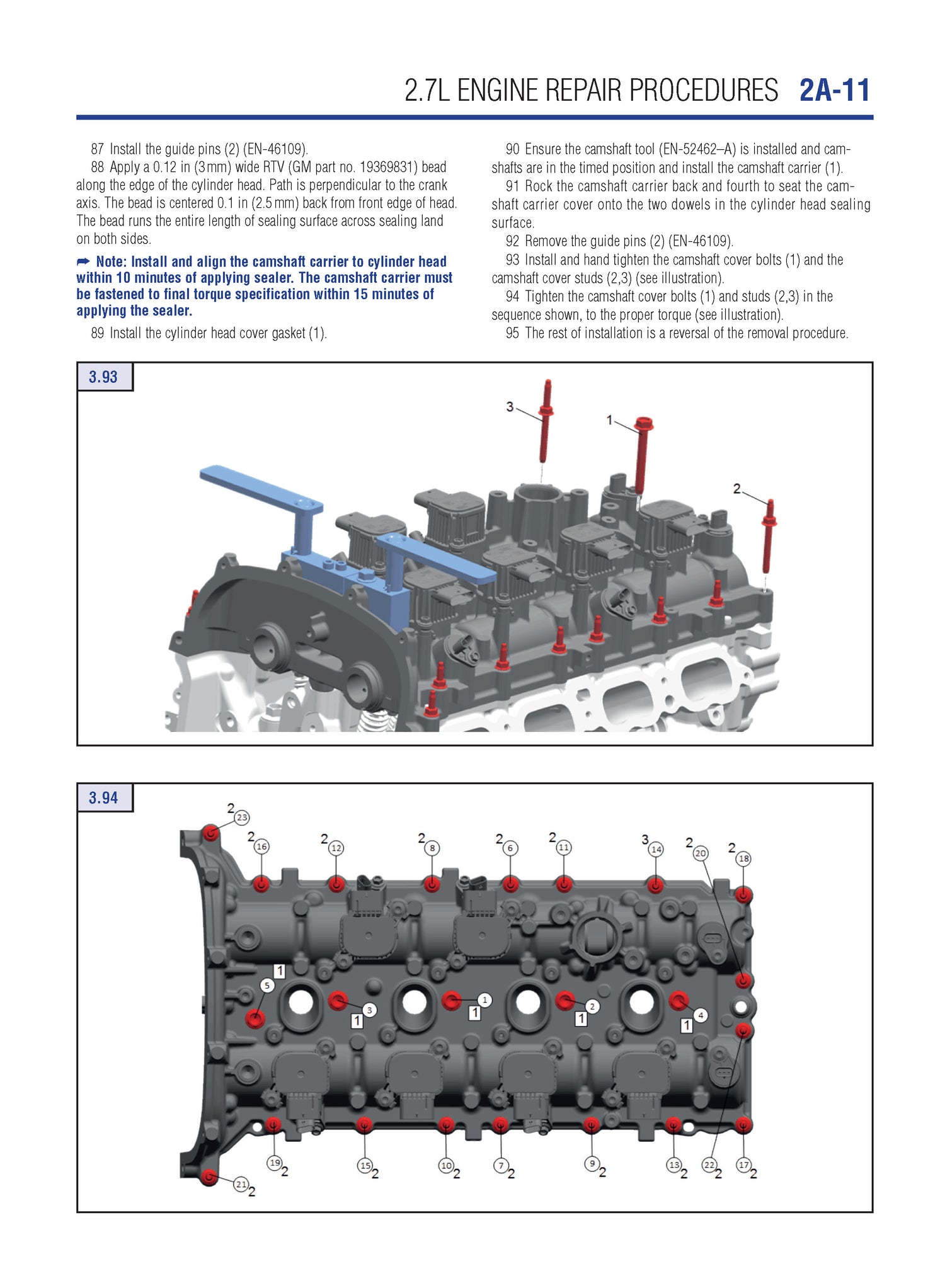 2.7L ENGINE REPAIR PROCEDURES 2A-11

87 Install the guide pins (2) (EN-46109).

88 Apply a 0.12 in (3 mm) wide RTV (GM part no. 19369831) bead along the edge of the cylinder head. Path is perpendicular to the crank axis. The bead is centered 0.1 in (2.5 mm) back from front edge of head. The bead runs the entire length of sealing surface across sealing land on both sides.

➡ Note: Install and align the camshaft carrier to cylinder head within 10 minutes of applying sealer. The camshaft carrier must be fastened to final torque specification within 15 minutes of applying the sealer.

89 Install the cylinder head cover gasket (1).

90 Ensure the camshaft tool (EN-52462–A) is installed and camshafts are in the timed position and install the camshaft carrier (1).

91 Rock the camshaft carrier back and fourth to seat the camshaft carrier cover onto the two dowels in the cylinder head sealing surface.

92 Remove the guide pins (2) (EN-46109).

93 Install and hand tighten the camshaft cover bolts (1) and the camshaft cover studs (2,3) (see illustration).

94 Tighten the camshaft cover bolts (1) and studs (2,3) in the sequence shown, to the proper torque (see illustration).

95 The rest of installation is a reversal of the removal procedure.

3.93

3 1 2

3.94

2 23 2 16 2 12 2 8 2 6 2 11 3 14 2 20 2 18

1 5 3 1 1 1 2 1 4 1

19 2 15 2 10 2 7 2 9 2 13 2 22 2 17 2 21 2