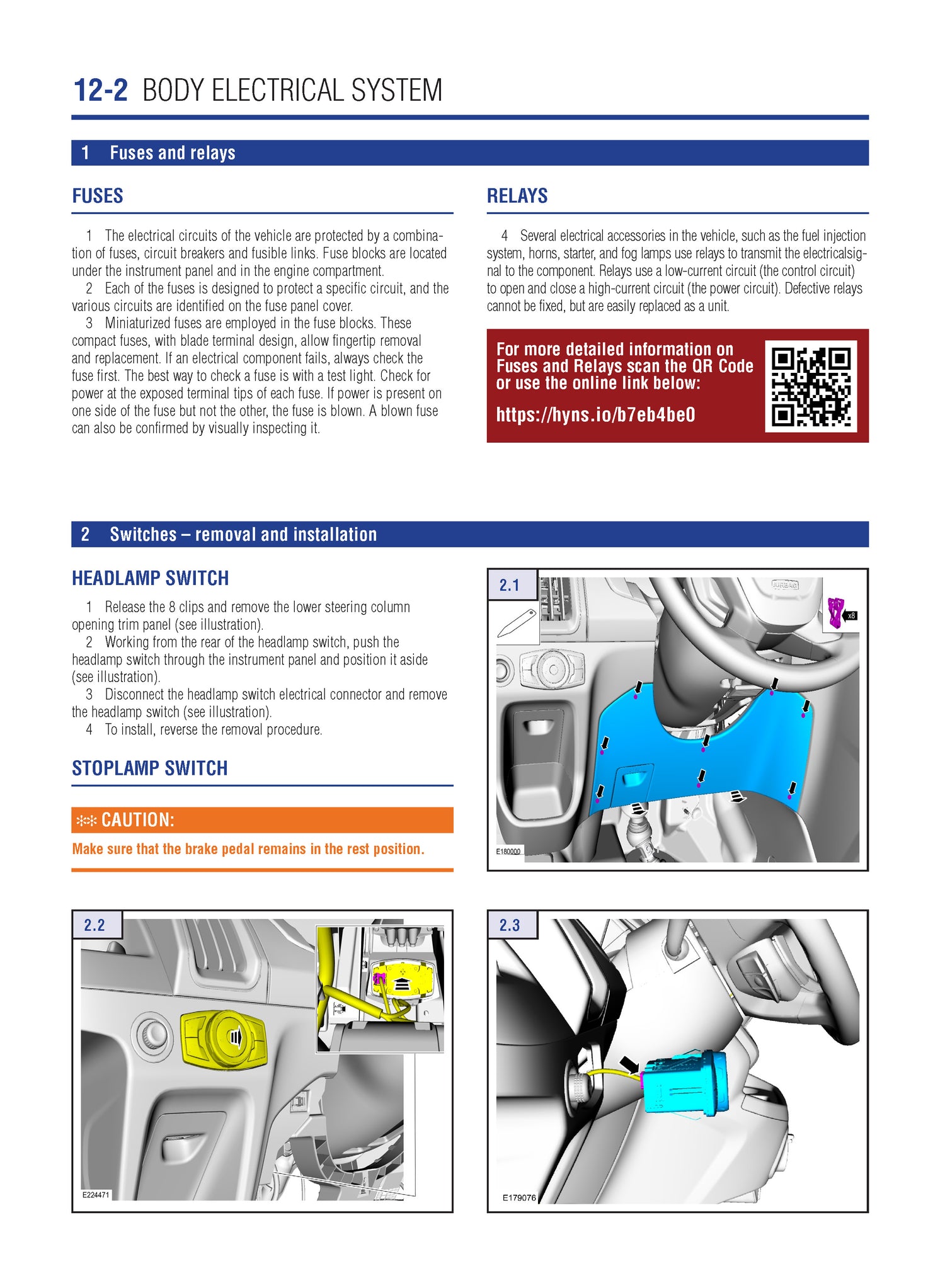 12-2 BODY ELECTRICAL SYSTEM

1 Fuses and relays

FUSES

1 The electrical circuits of the vehicle are protected by a combination of fuses, circuit breakers and fusible links. Fuse blocks are located under the instrument panel and in the engine compartment.
2 Each of the fuses is designed to protect a specific circuit, and the various circuits are identified on the fuse panel cover.
3 Miniaturized fuses are employed in the fuse blocks. These compact fuses, with blade terminal design, allow fingertip removal and replacement. If an electrical component fails, always check the fuse first. The best way to check a fuse is with a test light. Check for power at the exposed terminal tips of each fuse. If power is present on one side of the fuse but not the other, the fuse is blown. A blown fuse can also be confirmed by visually inspecting it.

RELAYS

4 Several electrical accessories in the vehicle, such as the fuel injection system, horns, starter, and fog lamps use relays to transmit the electricalsignal to the component. Relays use a low-current circuit (the control circuit) to open and close a high-current circuit (the power circuit). Defective relays cannot be fixed, but are easily replaced as a unit.

For more detailed information on Fuses and Relays scan the QR Code or use the online link below:
https://hyns.io/b7eb4be0

2 Switches – removal and installation

HEADLAMP SWITCH

1 Release the 8 clips and remove the lower steering column opening trim panel (see illustration).
2 Working from the rear of the headlamp switch, push the headlamp switch through the instrument panel and position it aside (see illustration).
3 Disconnect the headlamp switch electrical connector and remove the headlamp switch (see illustration).
4 To install, reverse the removal procedure.

STOPLAMP SWITCH

CAUTION:
Make sure that the brake pedal remains in the rest position.

2.1
AIRBAG
x8
E180000

2.2
E224471

2.3
E179076