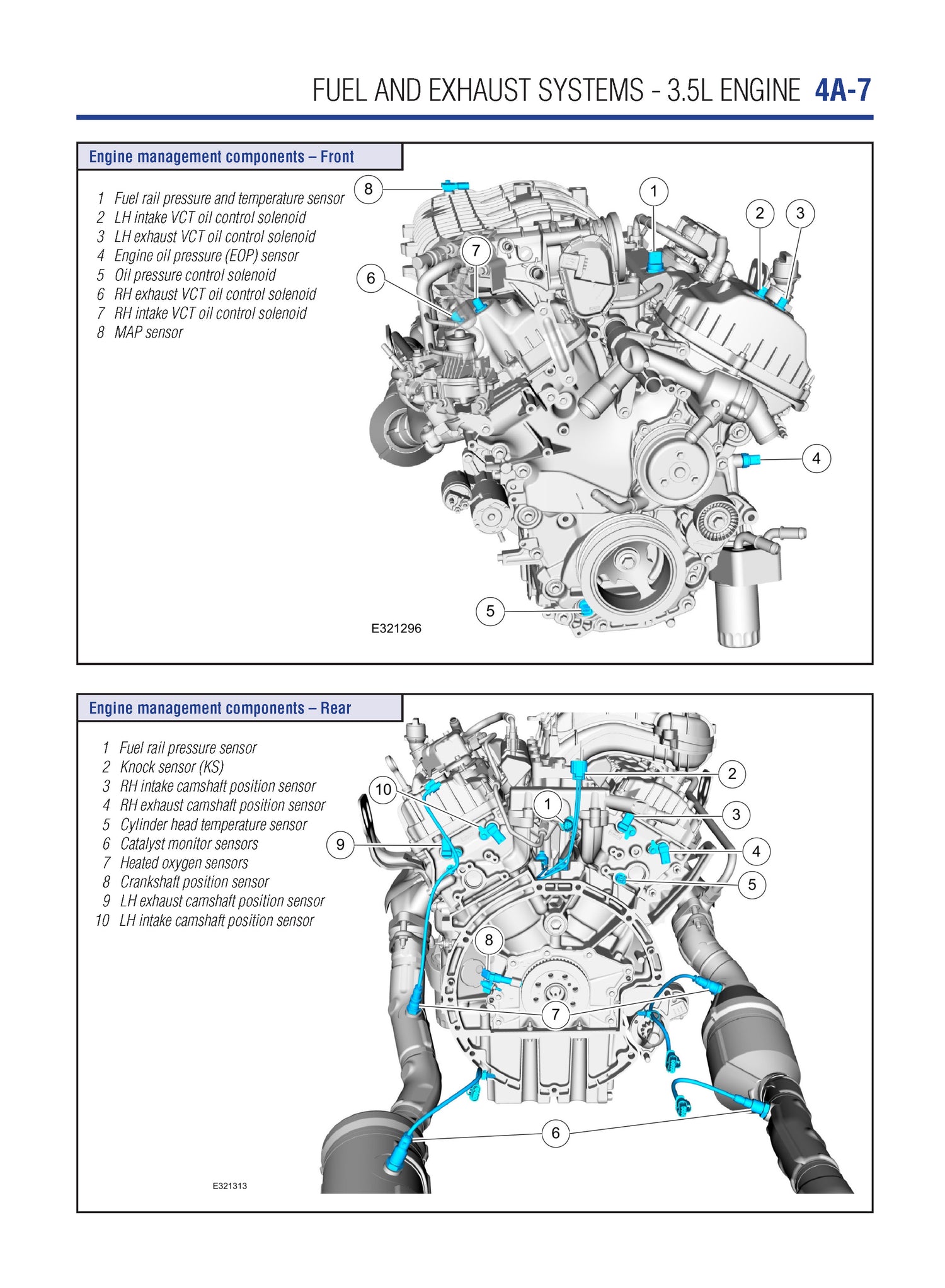 FUEL AND EXHAUST SYSTEMS - 3.5L ENGINE 4A-7

Engine management components – Front

1 Fuel rail pressure and temperature sensor
2 LH intake VCT oil control solenoid
3 LH exhaust VCT oil control solenoid
4 Engine oil pressure (EOP) sensor
5 Oil pressure control solenoid
6 RH exhaust VCT oil control solenoid
7 RH intake VCT oil control solenoid
8 MAP sensor

8 1 2 3 7 6 4 5

E321296

Engine management components – Rear

1 Fuel rail pressure sensor
2 Knock sensor (KS)
3 RH intake camshaft position sensor
4 RH exhaust camshaft position sensor
5 Cylinder head temperature sensor
6 Catalyst monitor sensors
7 Heated oxygen sensors
8 Crankshaft position sensor
9 LH exhaust camshaft position sensor
10 LH intake camshaft position sensor

2 10 1 3 9 4 5 8 7 6

E321313