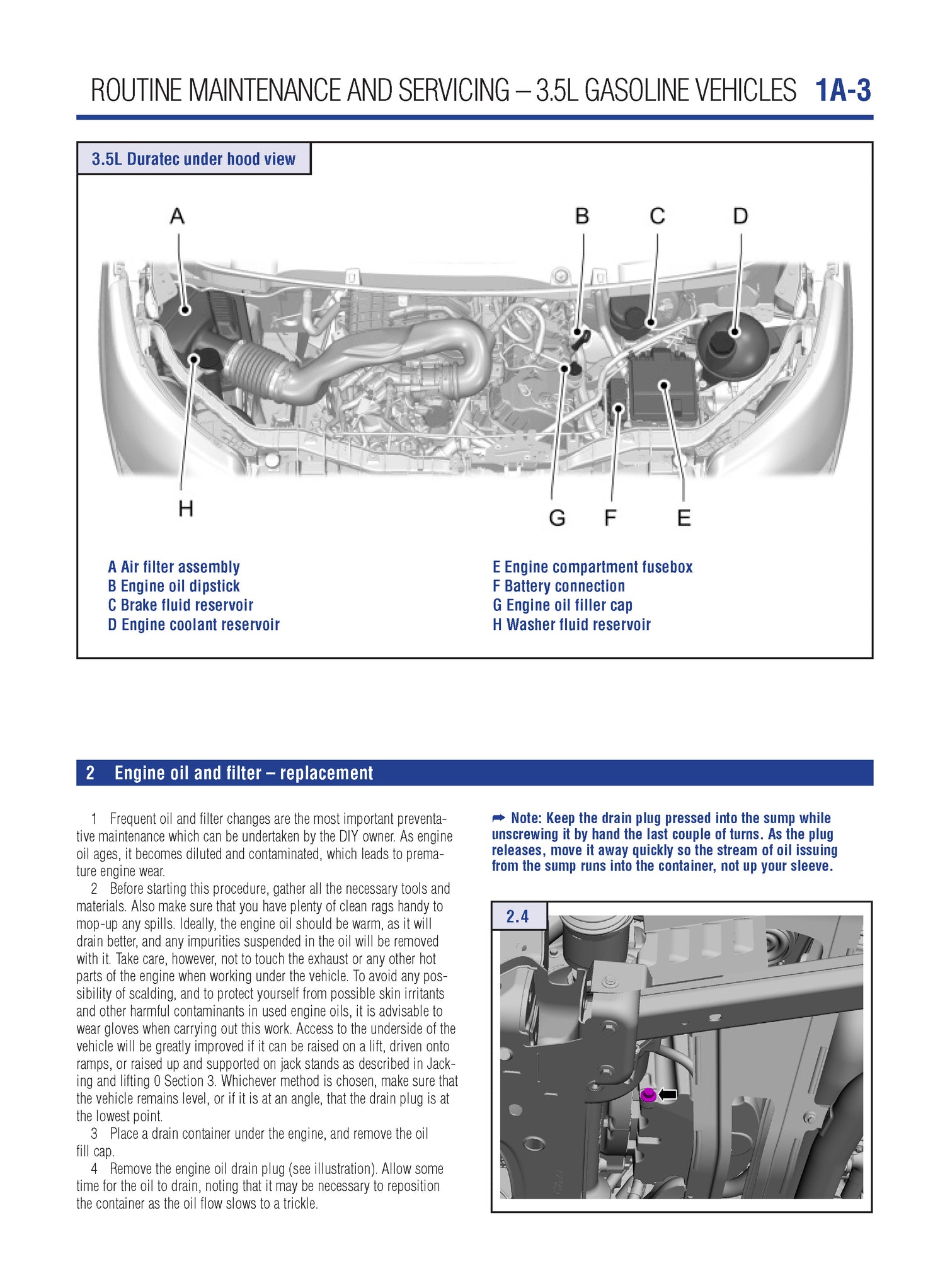 ROUTINE MAINTENANCE AND SERVICING – 3.5L GASOLINE VEHICLES 1A-3

3.5L Duratec under hood view

A

B

C

D

H

G

F

E

A Air filter assembly
B Engine oil dipstick
C Brake fluid reservoir
D Engine coolant reservoir

E Engine compartment fusebox
F Battery connection
G Engine oil filler cap
H Washer fluid reservoir

2 Engine oil and filter – replacement

1 Frequent oil and filter changes are the most important preventative maintenance which can be undertaken by the DIY owner. As engine oil ages, it becomes diluted and contaminated, which leads to premature engine wear.
2 Before starting this procedure, gather all the necessary tools and materials. Also make sure that you have plenty of clean rags handy to mop-up any spills. Ideally, the engine oil should be warm, as it will drain better, and any impurities suspended in the oil will be removed with it. Take care, however, not to touch the exhaust or any other hot parts of the engine when working under the vehicle. To avoid any possibility of scalding, and to protect yourself from possible skin irritants and other harmful contaminants in used engine oils, it is advisable to wear gloves when carrying out this work. Access to the underside of the vehicle will be greatly improved if it can be raised on a lift, driven onto ramps, or raised up and supported on jack stands as described in Jacking and lifting 0 Section 3. Whichever method is chosen, make sure that the vehicle remains level, or if it is at an angle, that the drain plug is at the lowest point.
3 Place a drain container under the engine, and remove the oil fill cap.
4 Remove the engine oil drain plug (see illustration). Allow some time for the oil to drain, noting that it may be necessary to reposition the container as the oil flow slows to a trickle.

➡ Note: Keep the drain plug pressed into the sump while unscrewing it by hand the last couple of turns. As the plug releases, move it away quickly so the stream of oil issuing from the sump runs into the container, not up your sleeve.

2.4