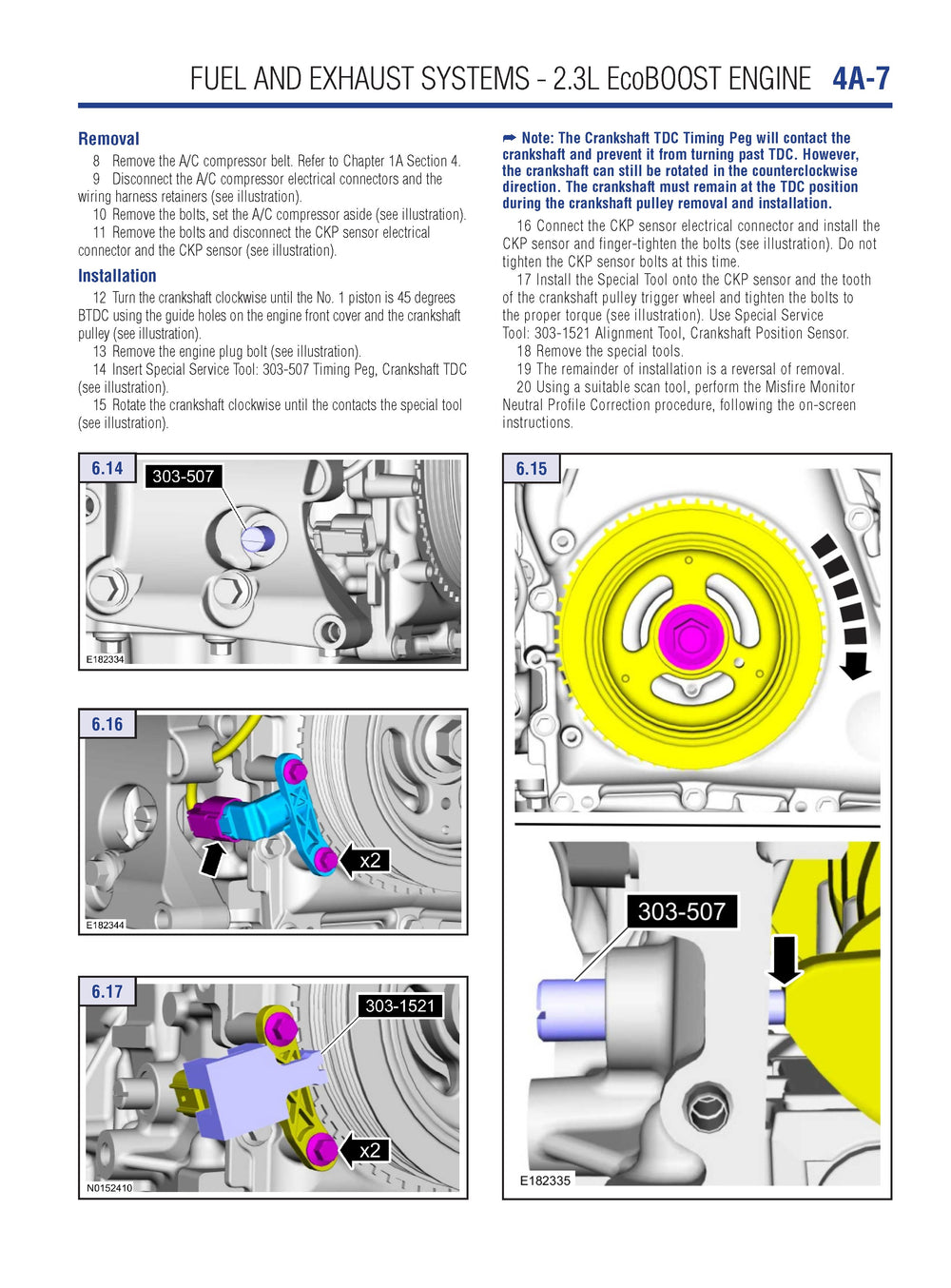 FUEL AND EXHAUST SYSTEMS - 2.3L EcoBOOST ENGINE 4A-7

Removal

8 Remove the A/C compressor belt. Refer to Chapter 1A Section 4.

9 Disconnect the A/C compressor electrical connectors and the wiring harness retainers (see illustration).

10 Remove the bolts, set the A/C compressor aside (see illustration).

11 Remove the bolts and disconnect the CKP sensor electrical connector and the CKP sensor (see illustration).

Installation

12 Turn the crankshaft clockwise until the No. 1 piston is 45 degrees BTDC using the guide holes on the engine front cover and the crankshaft pulley (see illustration).

13 Remove the engine plug bolt (see illustration).

14 Insert Special Service Tool: 303-507 Timing Peg, Crankshaft TDC (see illustration).

15 Rotate the crankshaft clockwise until the contacts the special tool (see illustration).

➡ Note: The Crankshaft TDC Timing Peg will contact the crankshaft and prevent it from turning past TDC. However, the crankshaft can still be rotated in the counterclockwise direction. The crankshaft must remain at the TDC position during the crankshaft pulley removal and installation.

16 Connect the CKP sensor electrical connector and install the CKP sensor and finger-tighten the bolts (see illustration). Do not tighten the CKP sensor bolts at this time.

17 Install the Special Tool onto the CKP sensor and the tooth of the crankshaft pulley trigger wheel and tighten the bolts to the proper torque (see illustration). Use Special Service Tool: 303-1521 Alignment Tool, Crankshaft Position Sensor.

18 Remove the special tools.

19 The remainder of installation is a reversal of removal.

20 Using a suitable scan tool, perform the Misfire Monitor Neutral Profile Correction procedure, following the on-screen instructions.

6.14
303-507
E182334

6.16
x2
E182344

6.17
303-1521
x2
N0152410

6.15
303-507
E182335