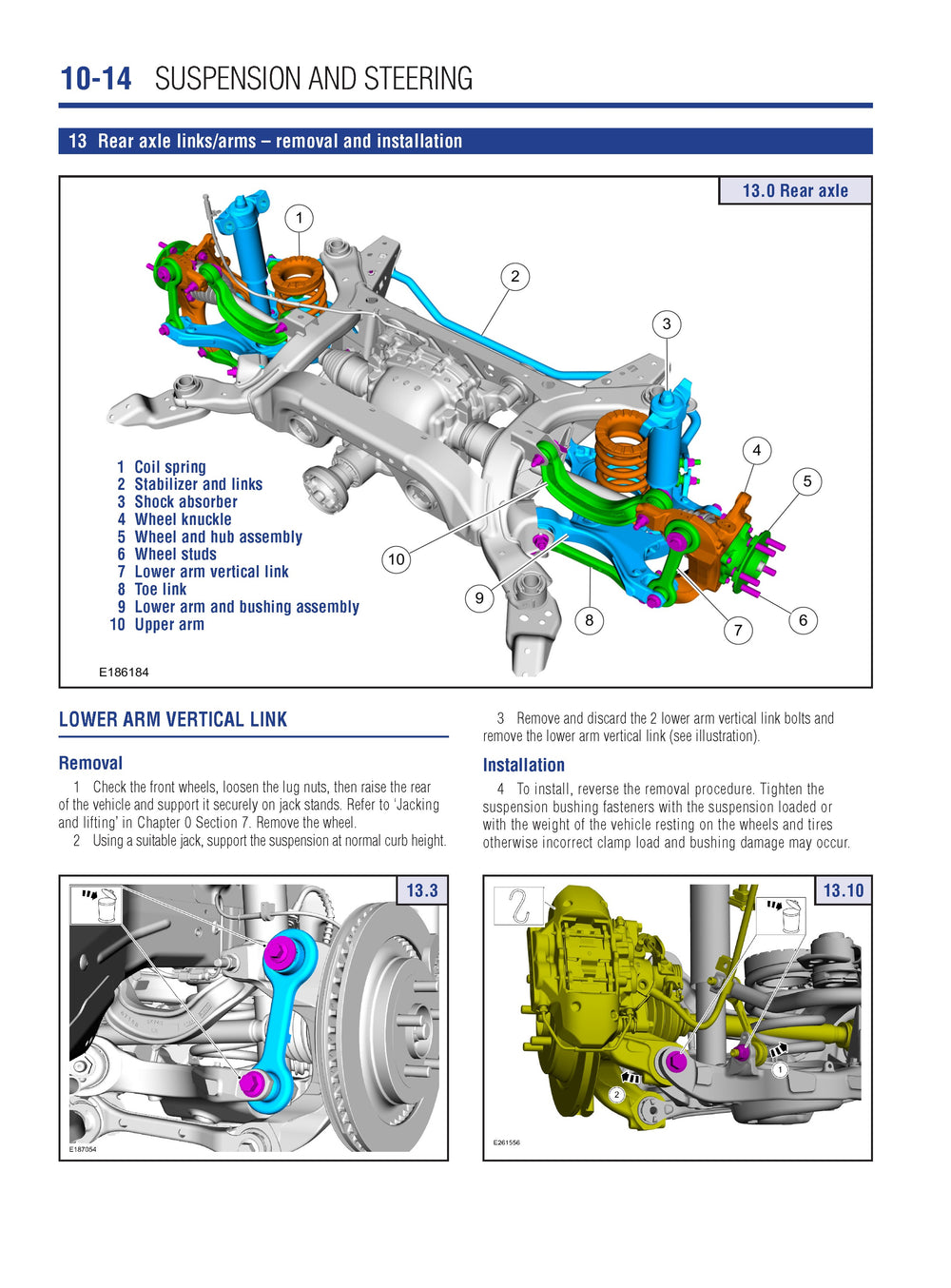 10-14 SUSPENSION AND STEERING

13 Rear axle links/arms – removal and installation

13.0 Rear axle

1
2
3
4
5
6
7
8
9
10

1 Coil spring
2 Stabilizer and links
3 Shock absorber
4 Wheel knuckle
5 Wheel and hub assembly
6 Wheel studs
7 Lower arm vertical link
8 Toe link
9 Lower arm and bushing assembly
10 Upper arm

E186184

LOWER ARM VERTICAL LINK

Removal

1 Check the front wheels, loosen the lug nuts, then raise the rear of the vehicle and support it securely on jack stands. Refer to 'Jacking and lifting' in Chapter 0 Section 7. Remove the wheel.

2 Using a suitable jack, support the suspension at normal curb height.

3 Remove and discard the 2 lower arm vertical link bolts and remove the lower arm vertical link (see illustration).

Installation

4 To install, reverse the removal procedure. Tighten the suspension bushing fasteners with the suspension loaded or with the weight of the vehicle resting on the wheels and tires otherwise incorrect clamp load and bushing damage may occur.

13.3

E187054

13.10

1
2

E261556